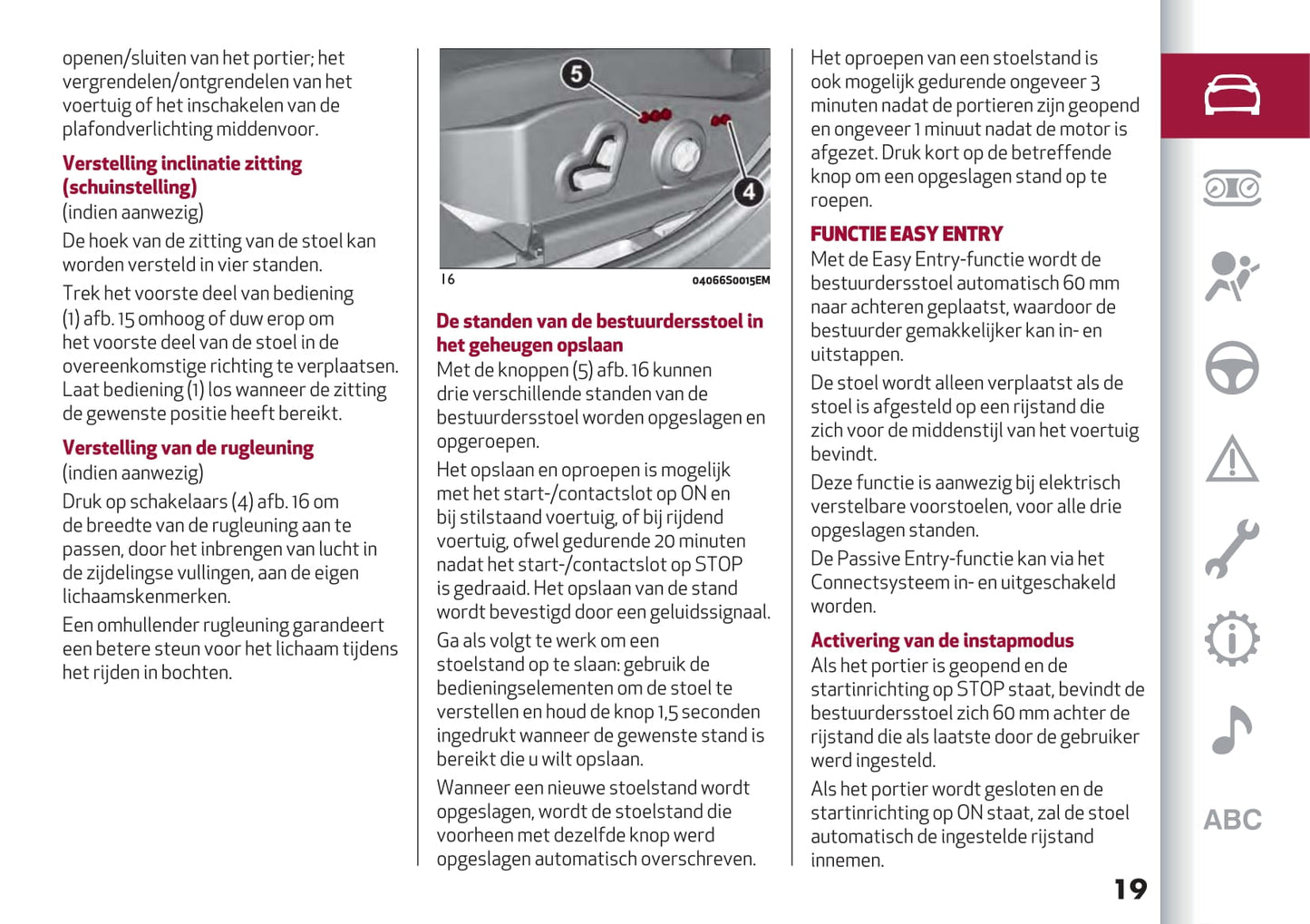 openen/sluiten van het portier; het vergrendelen/ontgrendelen van het voertuig of het inschakelen van de plafondverlichting middenvoor.

Verstelling inclinatie zitting (schuinstelling)
(indien aanwezig)

De hoek van de zitting van de stoel kan worden versteld in vier standen.

Trek het voorste deel van bediening (1) afb. 15 omhoog of duw erop om het voorste deel van de stoel in de overeenkomstige richting te verplaatsen. Laat bediening (1) los wanneer de zitting de gewenste positie heeft bereikt.

Verstelling van de rugleuning
(indien aanwezig)

Druk op schakelaars (4) afb. 16 om de breedte van de rugleuning aan te passen, door het inbrengen van lucht in de zijdelingse vullingen, aan de eigen lichaamskenmerken.

Een omhullender rugleuning garandeert een betere steun voor het lichaam tijdens het rijden in bochten.

5

4

16

04066S0015EM

De standen van de bestuurdersstoel in het geheugen opslaan

Met de knoppen (5) afb. 16 kunnen drie verschillende standen van de bestuurdersstoel worden opgeslagen en opgeroepen.

Het opslaan en oproepen is mogelijk met het start-/contactslot op ON en bij stilstaand voertuig, of bij rijdend voertuig, ofwel gedurende 20 minuten nadat het start-/contactslot op STOP is gedraaid. Het opslaan van de stand wordt bevestigd door een geluidssignaal.

Ga als volgt te werk om een stoelstand op te slaan: gebruik de bedieningselementen om de stoel te verstellen en houd de knop 1,5 seconden ingedrukt wanneer de gewenste stand is bereikt die u wilt opslaan.

Wanneer een nieuwe stoelstand wordt opgeslagen, wordt de stoelstand die voorheen met dezelfde knop werd opgeslagen automatisch overschreven.

Het oproepen van een stoelstand is ook mogelijk gedurende ongeveer 3 minuten nadat de portieren zijn geopend en ongeveer 1 minuut nadat de motor is afgezet. Druk kort op de betreffende knop om een opgeslagen stand op te roepen.

FUNCTIE EASY ENTRY

Met de Easy Entry-functie wordt de bestuurdersstoel automatisch 60 mm naar achteren geplaatst, waardoor de bestuurder gemakkelijker kan in- en uitstappen.

De stoel wordt alleen verplaatst als de stoel is afgesteld op een rijstand die zich voor de middenstijl van het voertuig bevindt.

Deze functie is aanwezig bij elektrisch verstelbare voorstoelen, voor alle drie opgeslagen standen.

De Passive Entry-functie kan via het Connectsysteem in- en uitgeschakeld worden.

Activering van de instapmodus

Als het portier is geopend en de startinrichting op STOP staat, bevindt de bestuurdersstoel zich 60 mm achter de rijstand die als laatste door de gebruiker werd ingesteld.

Als het portier wordt gesloten en de startinrichting op ON staat, zal de stoel automatisch de ingestelde rijstand innemen.

19

ABC