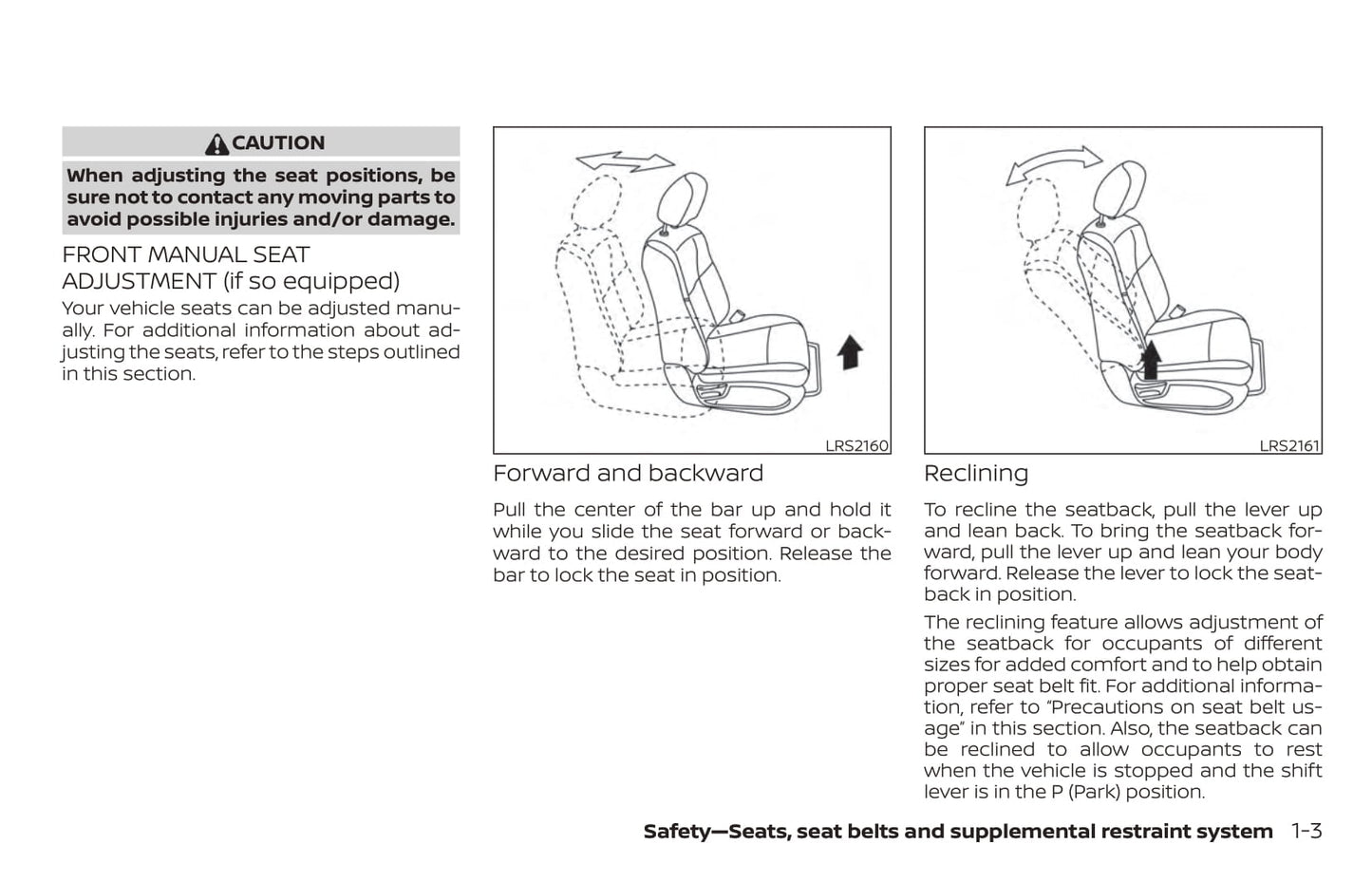 CAUTION

When adjusting the seat positions, be sure not to contact any moving parts to avoid possible injuries and/or damage.

FRONT MANUAL SEAT ADJUSTMENT (if so equipped)

Your vehicle seats can be adjusted manually. For additional information about adjusting the seats, refer to the steps outlined in this section.

LRS2160

Forward and backward

Pull the center of the bar up and hold it while you slide the seat forward or backward to the desired position. Release the bar to lock the seat in position.

LRS2161

Reclining

To recline the seatback, pull the lever up and lean back. To bring the seatback forward, pull the lever up and lean your body forward. Release the lever to lock the seatback in position.

The reclining feature allows adjustment of the seatback for occupants of different sizes for added comfort and to help obtain proper seat belt fit. For additional information, refer to “Precautions on seat belt usage” in this section. Also, the seatback can be reclined to allow occupants to rest when the vehicle is stopped and the shift lever is in the P (Park) position.

Safety—Seats, seat belts and supplemental restraint system 1-3