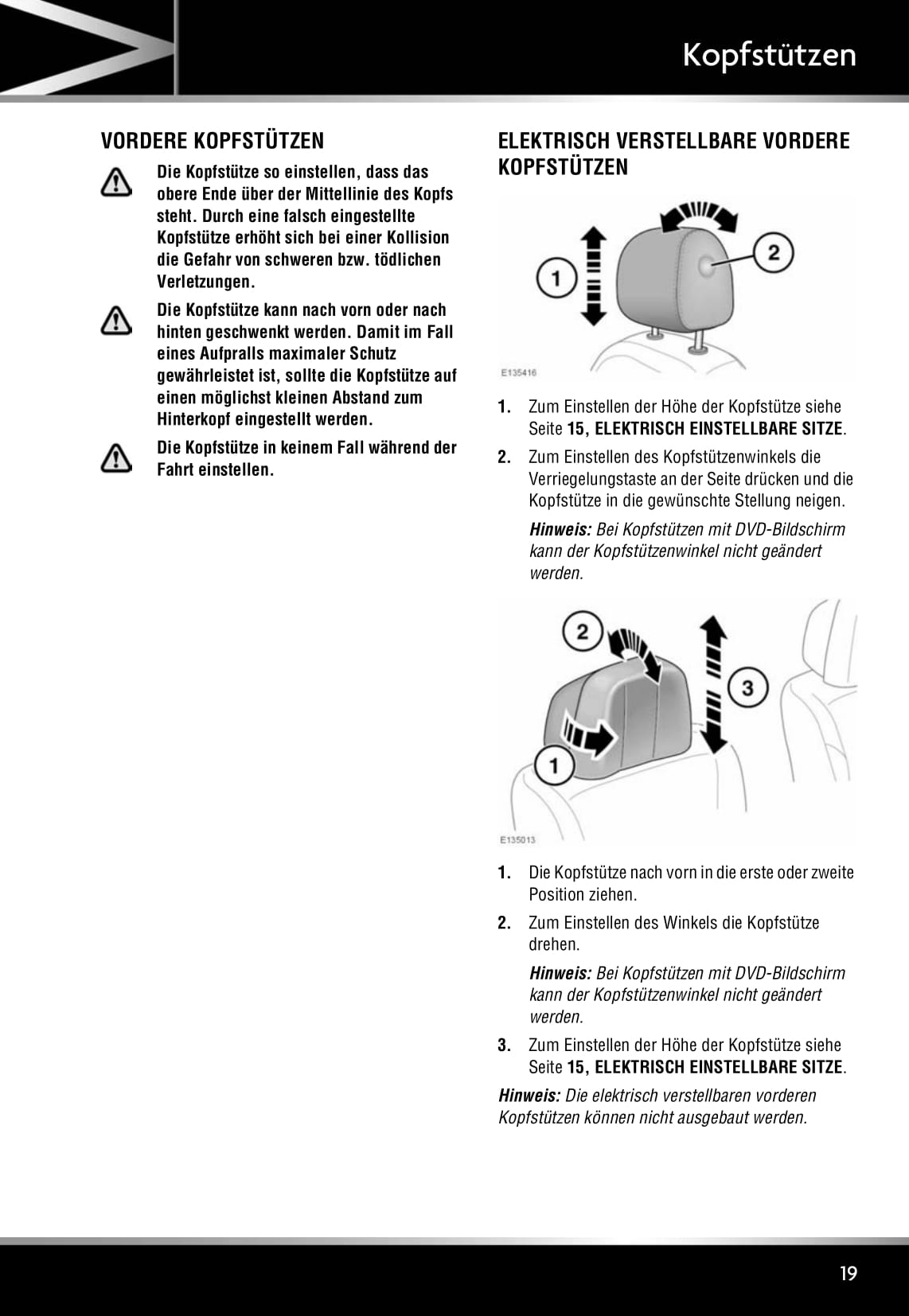 Kopfstützen

VORDERE KOPFSTÜTZEN

Die Kopfstütze so einstellen, dass das obere Ende über der Mittellinie des Kopfs steht. Durch eine falsch eingestellte Kopfstütze erhöht sich bei einer Kollision die Gefahr von schweren bzw. tödlichen Verletzungen.

Die Kopfstütze kann nach vorn oder nach hinten geschwenkt werden. Damit im Fall eines Aufpralls maximaler Schutz gewährleistet ist, sollte die Kopfstütze auf einen möglichst kleinen Abstand zum Hinterkopf eingestellt werden.

Die Kopfstütze in keinem Fall während der Fahrt einstellen.

ELEKTRISCH VERSTELLBARE VORDERE KOPFSTÜTZEN

1

2

E135416

1. Zum Einstellen der Höhe der Kopfstütze siehe Seite 15, ELEKTRISCH EINSTELLBARE SITZE.

2. Zum Einstellen des Kopfstützenwinkels die Verriegelungstaste an der Seite drücken und die Kopfstütze in die gewünschte Stellung neigen.

Hinweis: Bei Kopfstützen mit DVD-Bildschirm kann der Kopfstützenwinkel nicht geändert werden.

2

3

1

E135013

1. Die Kopfstütze nach vorn in die erste oder zweite Position ziehen.

2. Zum Einstellen des Winkels die Kopfstütze drehen.

Hinweis: Bei Kopfstützen mit DVD-Bildschirm kann der Kopfstützenwinkel nicht geändert werden.

3. Zum Einstellen der Höhe der Kopfstütze siehe Seite 15, ELEKTRISCH EINSTELLBARE SITZE.

Hinweis: Die elektrisch verstellbaren vorderen Kopfstützen können nicht ausgebaut werden.

19