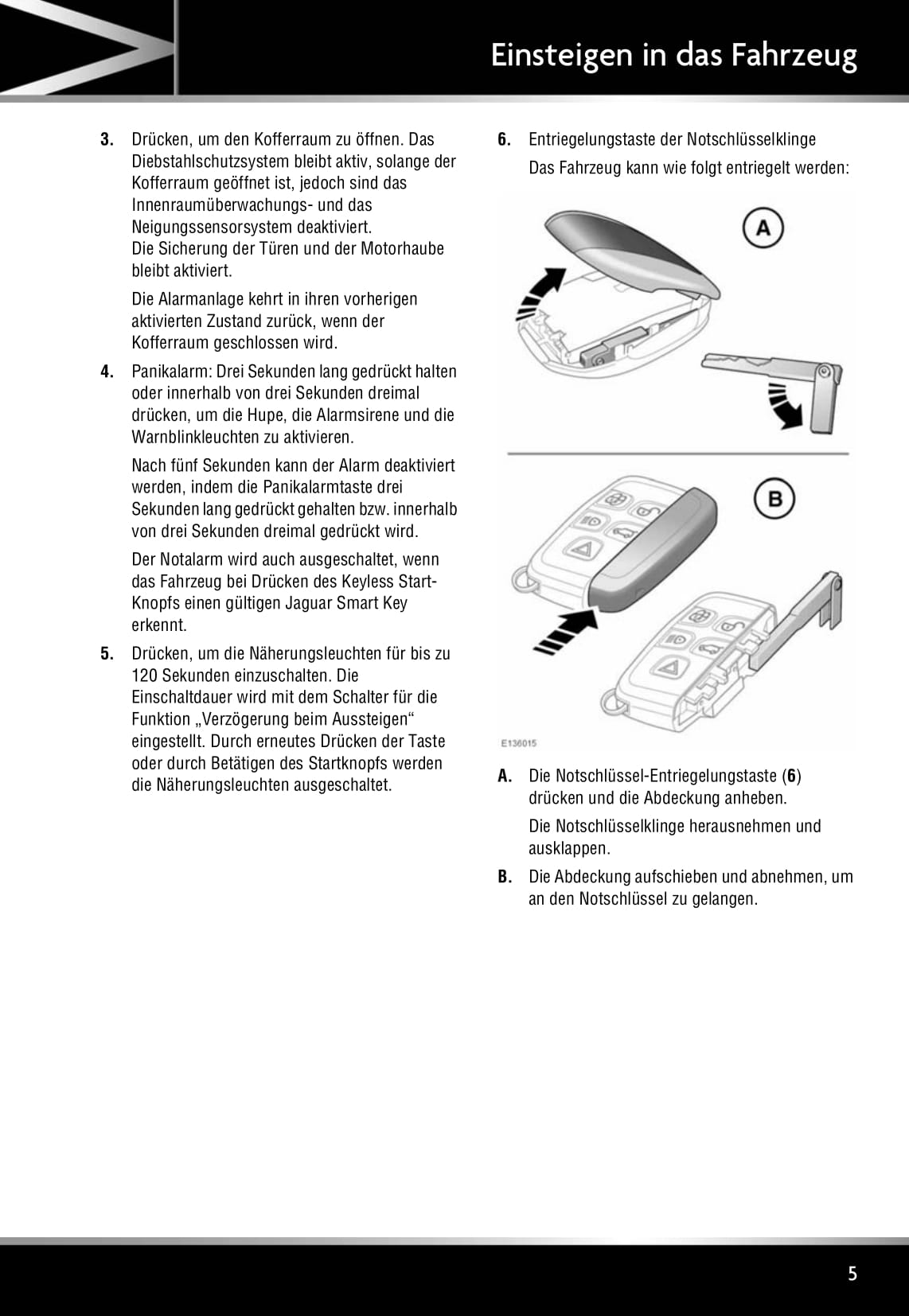 Einsteigen in das Fahrzeug

3. Drücken, um den Kofferraum zu öffnen. Das Diebstahlschutzsystem bleibt aktiv, solange der Kofferraum geöffnet ist, jedoch sind das Innenraumüberwachungs- und das Neigungssensorsystem deaktiviert.
Die Sicherung der Türen und der Motorhaube bleibt aktiviert.

Die Alarmanlage kehrt in ihren vorherigen aktivierten Zustand zurück, wenn der Kofferraum geschlossen wird.

4. Panikalarm: Drei Sekunden lang gedrückt halten oder innerhalb von drei Sekunden dreimal drücken, um die Hupe, die Alarmsirene und die Warnblinkleuchten zu aktivieren.

Nach fünf Sekunden kann der Alarm deaktiviert werden, indem die Panikalarmtaste drei Sekunden lang gedrückt gehalten bzw. innerhalb von drei Sekunden dreimal gedrückt wird.

Der Notalarm wird auch ausgeschaltet, wenn das Fahrzeug bei Drücken des Keyless Start-Knopfs einen gültigen Jaguar Smart Key erkennt.

5. Drücken, um die Näherungsleuchten für bis zu 120 Sekunden einzuschalten. Die Einschaltdauer wird mit dem Schalter für die Funktion „Verzögerung beim Aussteigen“ eingestellt. Durch erneutes Drücken der Taste oder durch Betätigen des Startknopfs werden die Näherungsleuchten ausgeschaltet.

6. Entriegelungstaste der Notschlüsselklinge

Das Fahrzeug kann wie folgt entriegelt werden:

A

B

E136015

A. Die Notschlüssel-Entriegelungstaste (6) drücken und die Abdeckung anheben.

Die Notschlüsselklinge herausnehmen und ausklappen.

B. Die Abdeckung aufschieben und abnehmen, um an den Notschlüssel zu gelangen.

5