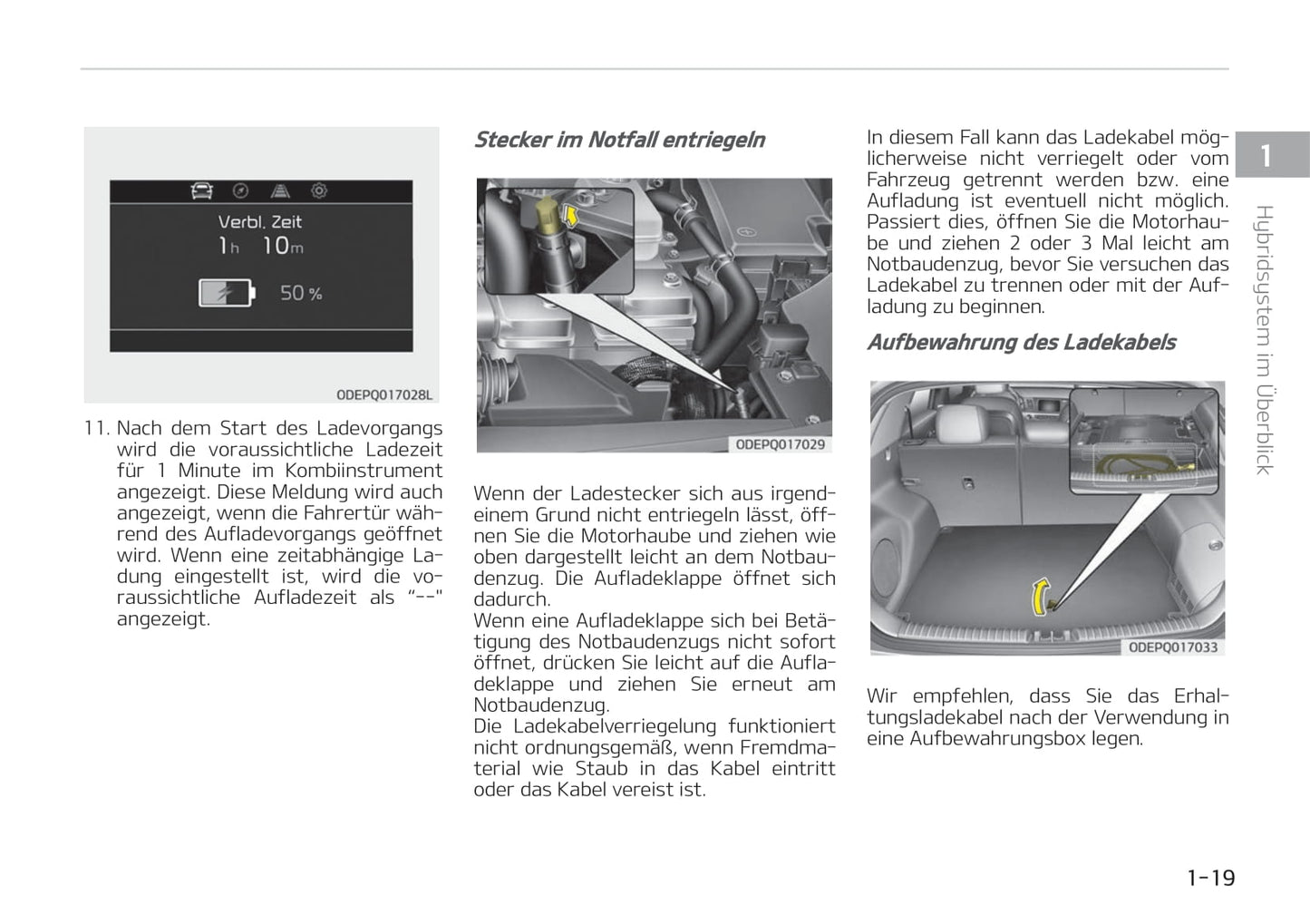 Verbl. Zeit
1h 10m
50 %

ODEPQ017028L

11. Nach dem Start des Ladevorgangs wird die voraussichtliche Ladezeit für 1 Minute im Kombiinstrument angezeigt. Diese Meldung wird auch angezeigt, wenn die Fahrertür während des Aufladevorgangs geöffnet wird. Wenn eine zeitabhängige Ladung eingestellt ist, wird die voraussichtliche Aufladezeit als “--" angezeigt.

Stecker im Notfall entriegeln

ODEPQ017029

Wenn der Ladestecker sich aus irgendeinem Grund nicht entriegeln lässt, öffnen Sie die Motorhaube und ziehen wie oben dargestellt leicht an dem Notbaudenzug. Die Aufladeklappe öffnet sich dadurch.
Wenn eine Aufladeklappe sich bei Betätigung des Notbaudenzugs nicht sofort öffnet, drücken Sie leicht auf die Aufladeklappe und ziehen Sie erneut am Notbaudenzug.
Die Ladekabelverriegelung funktioniert nicht ordnungsgemäß, wenn Fremdmaterial wie Staub in das Kabel eintritt oder das Kabel vereist ist.

In diesem Fall kann das Ladekabel möglicherweise nicht verriegelt oder vom Fahrzeug getrennt werden bzw. eine Aufladung ist eventuell nicht möglich. Passiert dies, öffnen Sie die Motorhaube und ziehen 2 oder 3 Mal leicht am Notbaudenzug, bevor Sie versuchen das Ladekabel zu trennen oder mit der Aufladung zu beginnen.

Aufbewahrung des Ladekabels

ODEPQ017033

Wir empfehlen, dass Sie das Erhaltungsladekabel nach der Verwendung in eine Aufbewahrungsbox legen.

1
Hybridsystem im Überblick

1-19