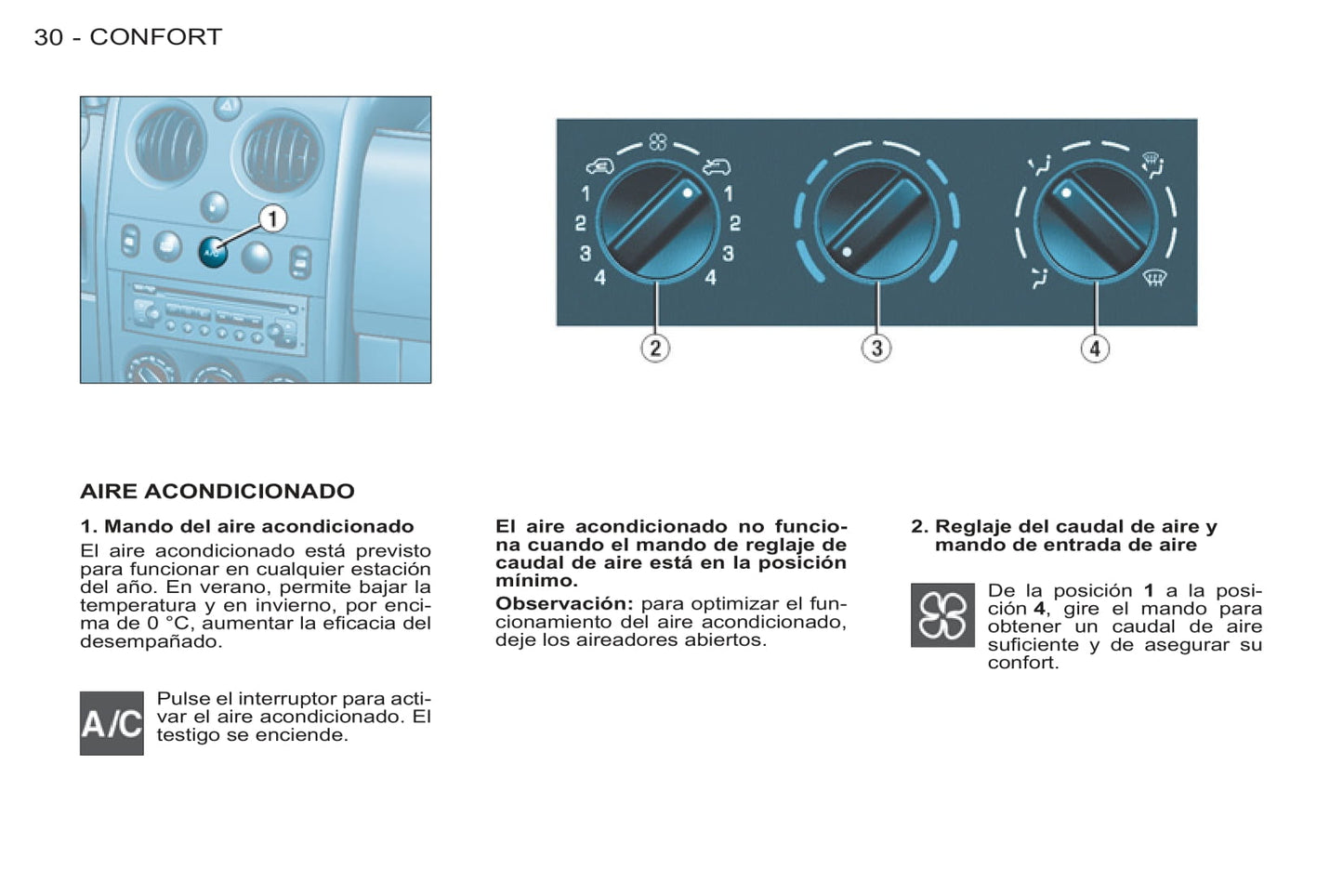 30 - CONFORT

1

1
2
3
4
1
2
3
4

2
3
4

AIRE ACONDICIONADO

1. Mando del aire acondicionado

El aire acondicionado está previsto para funcionar en cualquier estación del año. En verano, permite bajar la temperatura y en invierno, por encima de 0 °C, aumentar la eficacia del desempañado.

A/C

Pulse el interruptor para activar el aire acondicionado. El testigo se enciende.

El aire acondicionado no funciona cuando el mando de reglaje de caudal de aire está en la posición mínimo.

Observación: para optimizar el funcionamiento del aire acondicionado, deje los aireadores abiertos.

2. Reglaje del caudal de aire y mando de entrada de aire

De la posición 1 a la posición 4, gire el mando para obtener un caudal de aire suficiente y de asegurar su confort.