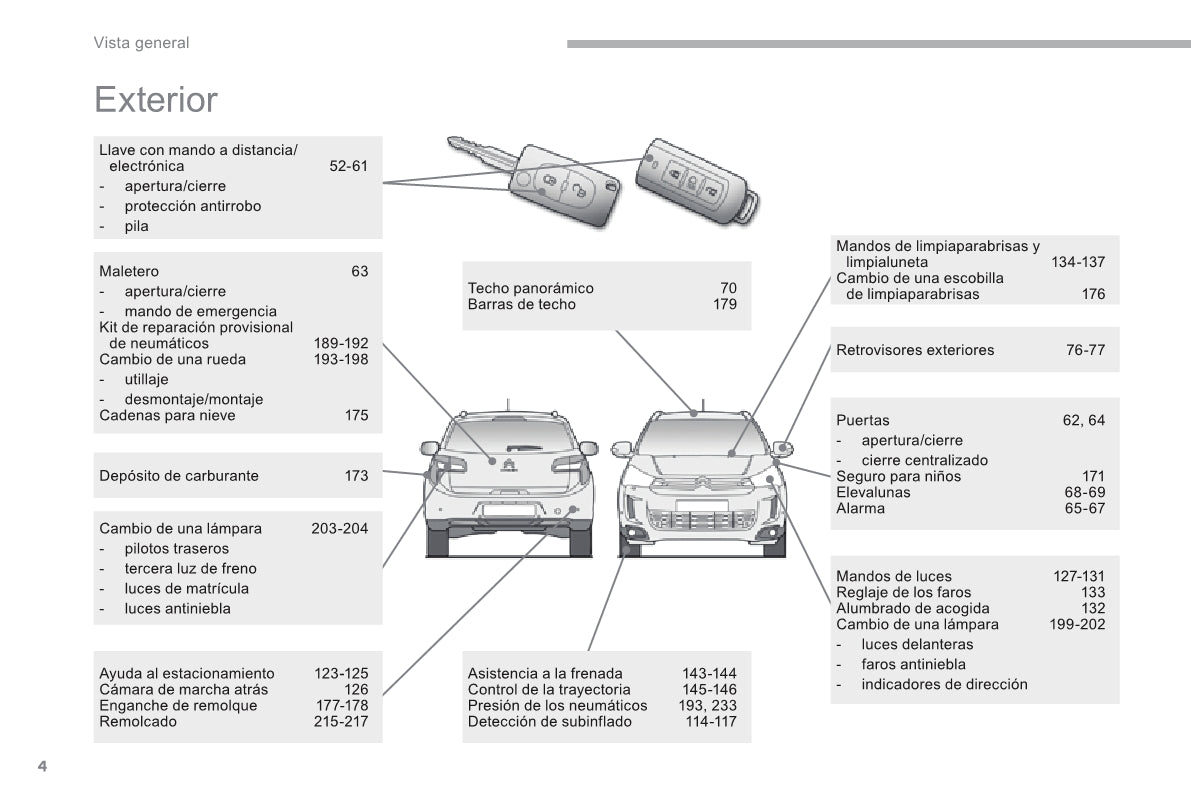 Vista general

Exterior

Llave con mando a distancia/ electrónica 52-61
- apertura/cierre
- protección antirrobo
- pila

Maletero 63
- apertura/cierre
- mando de emergencia
Kit de reparación provisional de neumáticos 189-192
Cambio de una rueda 193-198
- utillaje
- desmontaje/montaje
Cadenas para nieve 175

Depósito de carburante 173

Cambio de una lámpara 203-204
- pilotos traseros
- tercera luz de freno
- luces de matrícula
- luces antiniebla

Ayuda al estacionamiento 123-125
Cámara de marcha atrás 126
Enganche de remolque 177-178
Remolcado 215-217

Techo panorámico 70
Barras de techo 179

Asistencia a la frenada 143-144
Control de la trayectoria 145-146
Presión de los neumáticos 193, 233
Detección de subinflado 114-117

Mandos de limpiaparabrisas y limpialuneta 134-137
Cambio de una escobilla de limpiaparabrisas 176

Retrovisores exteriores 76-77

Puertas 62, 64
- apertura/cierre
- cierre centralizado
Seguro para niños 171
Elevalunas 68-69
Alarma 65-67

Mandos de luces 127-131
Reglaje de los faros 133
Alumbrado de acogida 132
Cambio de una lámpara 199-202
- luces delanteras
- faros antiniebla
- indicadores de dirección

4