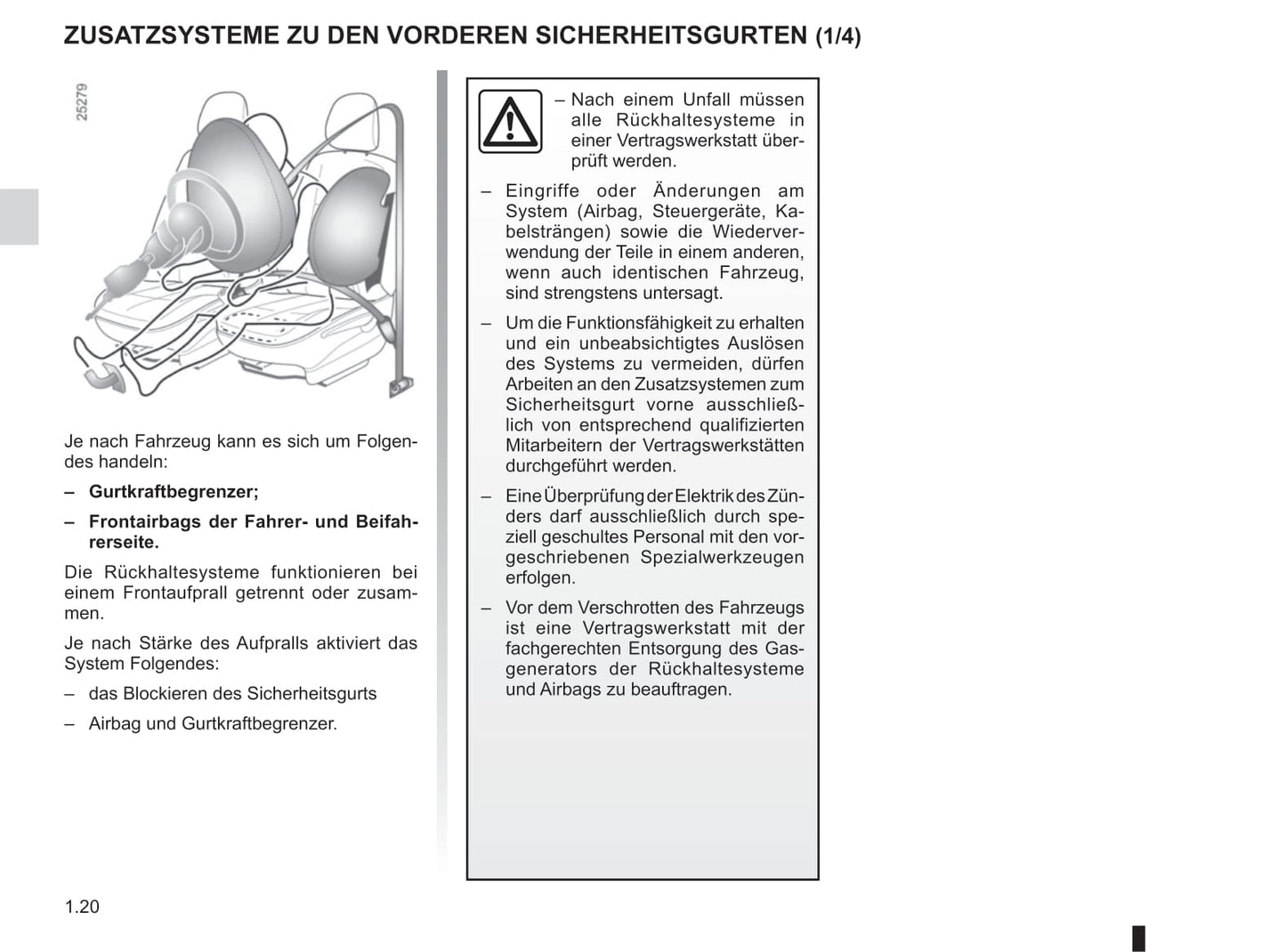 ZUSATZSYSTEME ZU DEN VORDEREN SICHERHEITSGURTEN (1/4)

25279

Je nach Fahrzeug kann es sich um Folgendes handeln:

– **Gurtkraftbegrenzer;**

– **Frontairbags der Fahrer- und Beifahrerseite.**

Die Rückhaltesysteme funktionieren bei einem Frontaufprall getrennt oder zusammen.

Je nach Stärke des Aufpralls aktiviert das System Folgendes:

– das Blockieren des Sicherheitsgurts

– Airbag und Gurtkraftbegrenzer.

– Nach einem Unfall müssen alle Rückhaltesysteme in einer Vertragswerkstatt überprüft werden.

– Eingriffe oder Änderungen am System (Airbag, Steuergeräte, Kabelsträngen) sowie die Wiederverwendung der Teile in einem anderen, wenn auch identischen Fahrzeug, sind strengstens untersagt.

– Um die Funktionsfähigkeit zu erhalten und ein unbeabsichtigtes Auslösen des Systems zu vermeiden, dürfen Arbeiten an den Zusatzsystemen zum Sicherheitsgurt vorne ausschließlich von entsprechend qualifizierten Mitarbeitern der Vertragswerkstätten durchgeführt werden.

– Eine Überprüfung der Elektrik des Zünders darf ausschließlich durch speziell geschultes Personal mit den vorgeschriebenen Spezialwerkzeugen erfolgen.

– Vor dem Verschrotten des Fahrzeugs ist eine Vertragswerkstatt mit der fachgerechten Entsorgung des Gasgenerators der Rückhaltesysteme und Airbags zu beauftragen.

1.20