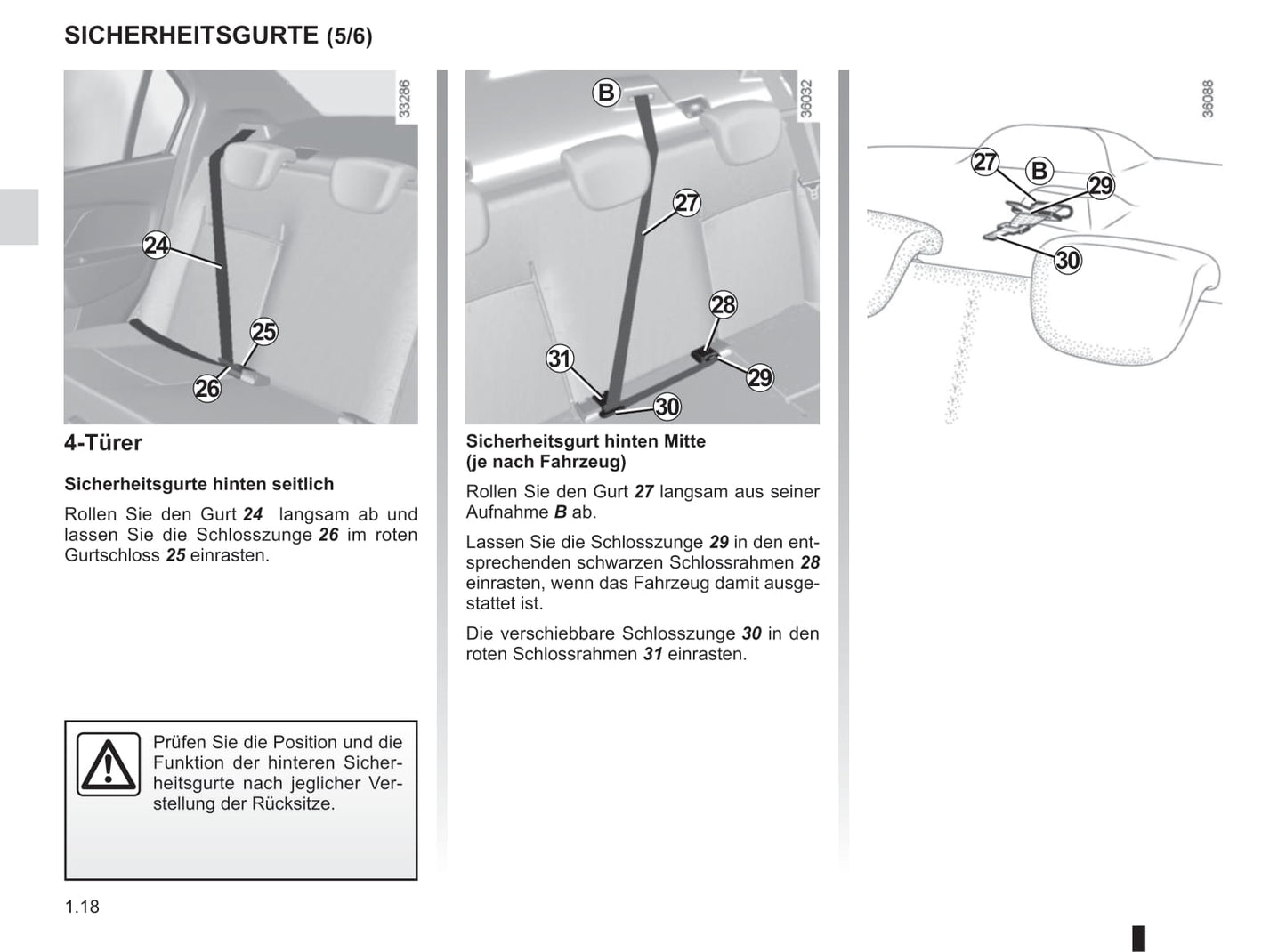 SICHERHEITSGURTE (5/6)

33286

24

25

26

4-Türer

Sicherheitsgurte hinten seitlich

Rollen Sie den Gurt 24 langsam ab und lassen Sie die Schlosszunge 26 im roten Gurtschloss 25 einrasten.

Prüfen Sie die Position und die Funktion der hinteren Sicherheitsgurte nach jeglicher Verstellung der Rücksitze.

36032

B

27

28

31

29

30

Sicherheitsgurt hinten Mitte (je nach Fahrzeug)

Rollen Sie den Gurt 27 langsam aus seiner Aufnahme B ab.

Lassen Sie die Schlosszunge 29 in den entsprechenden schwarzen Schlossrahmen 28 einrasten, wenn das Fahrzeug damit ausgestattet ist.

Die verschiebbare Schlosszunge 30 in den roten Schlossrahmen 31 einrasten.

36088

27

B

29

30

1.18