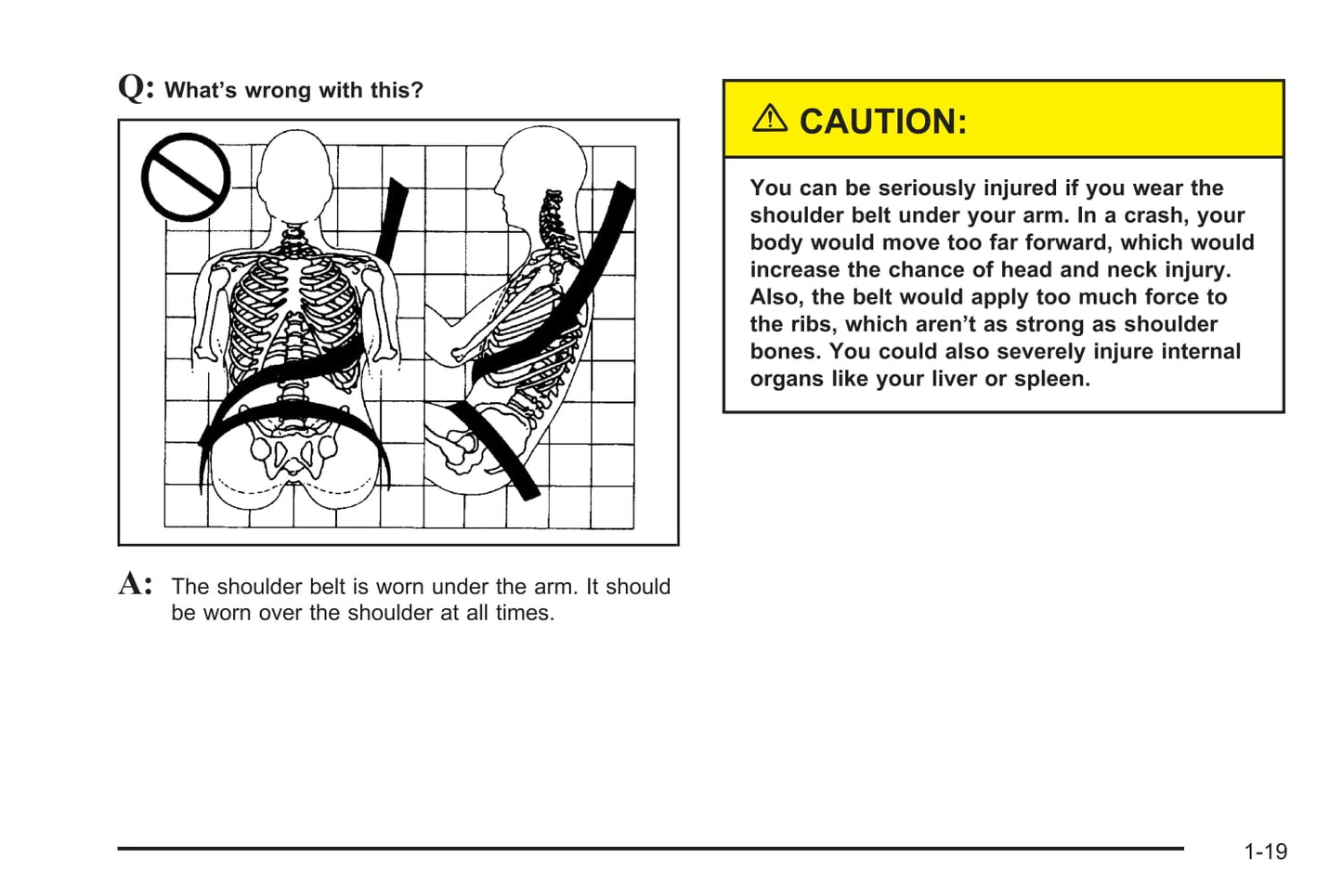 Q: What's wrong with this?

A: The shoulder belt is worn under the arm. It should be worn over the shoulder at all times.

⚠ CAUTION:

You can be seriously injured if you wear the shoulder belt under your arm. In a crash, your body would move too far forward, which would increase the chance of head and neck injury. Also, the belt would apply too much force to the ribs, which aren't as strong as shoulder bones. You could also severely injure internal organs like your liver or spleen.

1-19