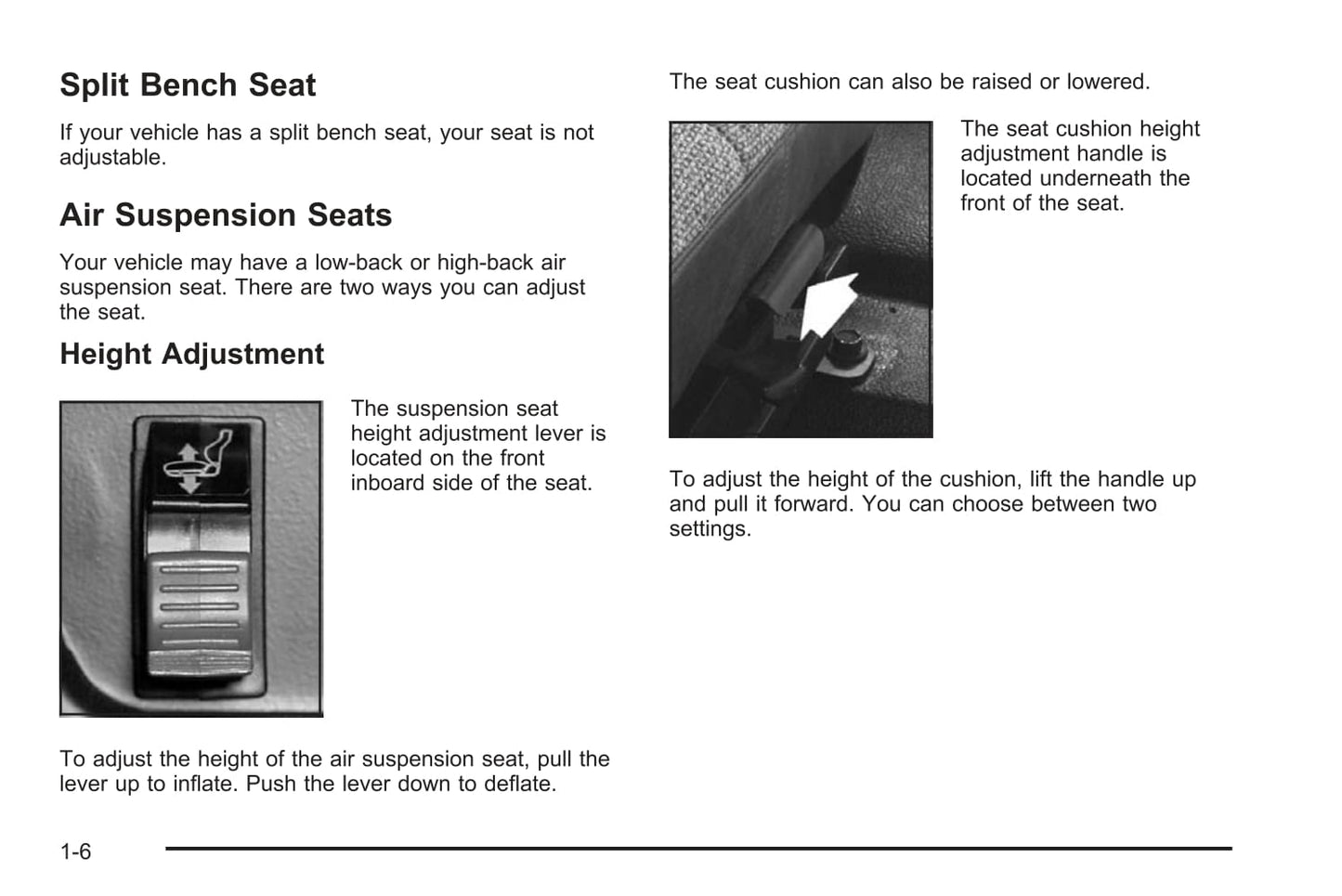 Split Bench Seat

If your vehicle has a split bench seat, your seat is not adjustable.

Air Suspension Seats

Your vehicle may have a low-back or high-back air suspension seat. There are two ways you can adjust the seat.

Height Adjustment

The suspension seat height adjustment lever is located on the front inboard side of the seat.

To adjust the height of the air suspension seat, pull the lever up to inflate. Push the lever down to deflate.

The seat cushion can also be raised or lowered.

The seat cushion height adjustment handle is located underneath the front of the seat.

To adjust the height of the cushion, lift the handle up and pull it forward. You can choose between two settings.

1-6