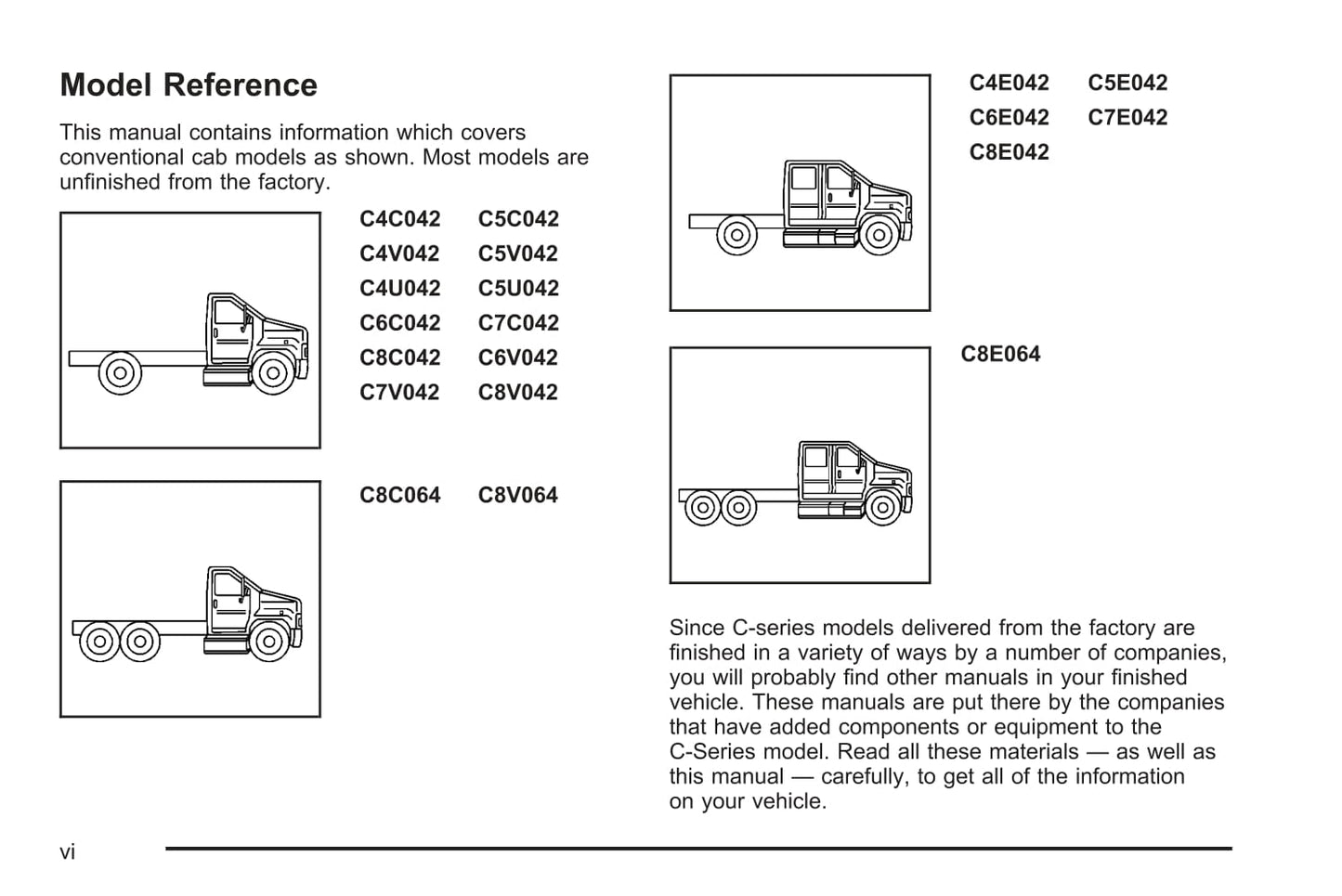 Model Reference

This manual contains information which covers conventional cab models as shown. Most models are unfinished from the factory.

C4C042 C5C042
C4V042 C5V042
C4U042 C5U042
C6C042 C7C042
C8C042 C6V042
C7V042 C8V042

C8C064 C8V064

C4E042 C5E042
C6E042 C7E042
C8E042

C8E064

Since C-series models delivered from the factory are finished in a variety of ways by a number of companies, you will probably find other manuals in your finished vehicle. These manuals are put there by the companies that have added components or equipment to the C-Series model. Read all these materials — as well as this manual — carefully, to get all of the information on your vehicle.

vi