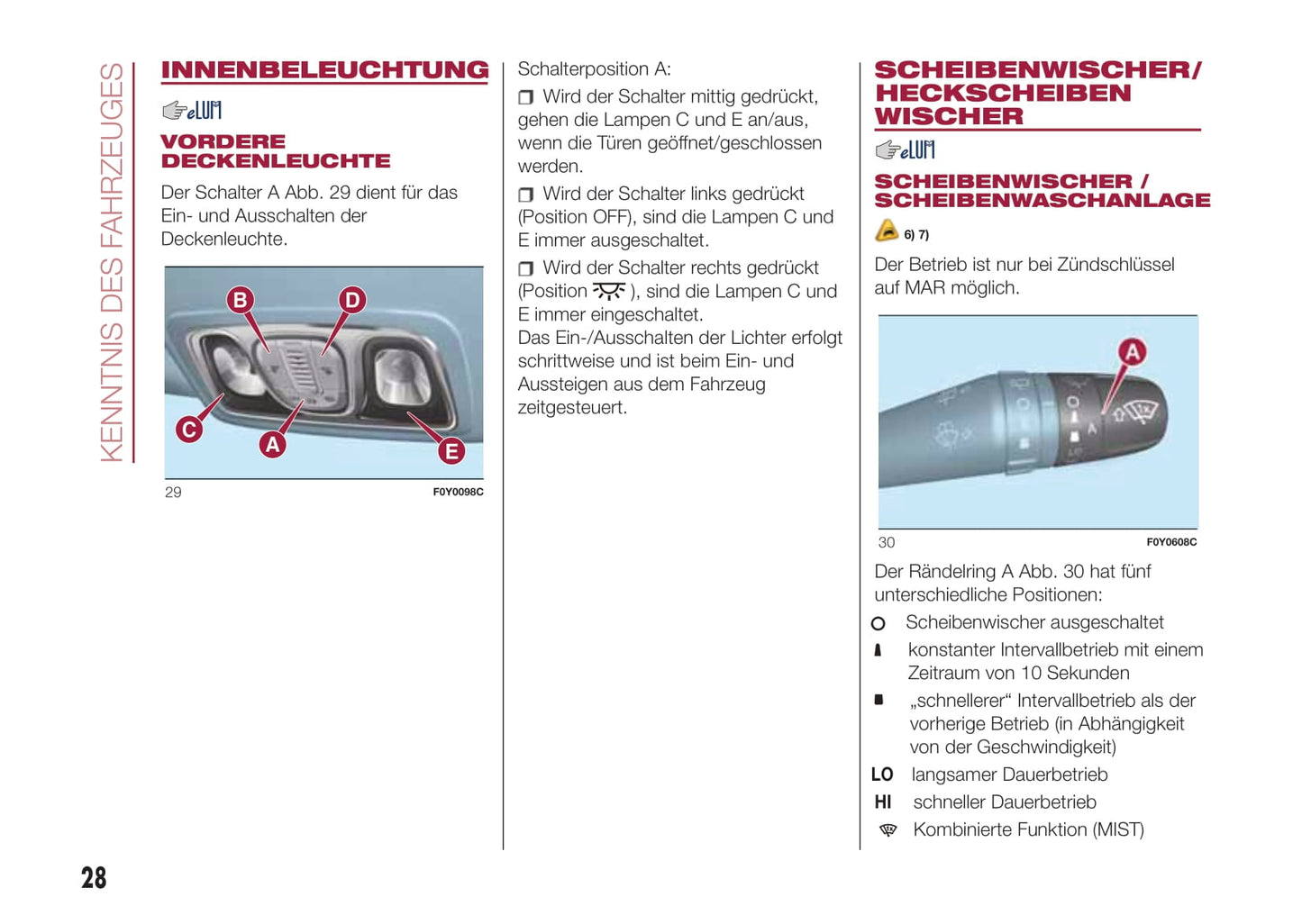 KENNTNIS DES FAHRZEUGES

INNENBELEUCHTUNG

eLUM

VORDERE DECKENLEUCHTE

Der Schalter A Abb. 29 dient für das Ein- und Ausschalten der Deckenleuchte.

B D C A E

29 F0Y0098C

Schalterposition A:

❒ Wird der Schalter mittig gedrückt, gehen die Lampen C und E an/aus, wenn die Türen geöffnet/geschlossen werden.

❒ Wird der Schalter links gedrückt (Position OFF), sind die Lampen C und E immer ausgeschaltet.

❒ Wird der Schalter rechts gedrückt (Position ), sind die Lampen C und E immer eingeschaltet.

Das Ein-/Ausschalten der Lichter erfolgt schrittweise und ist beim Ein- und Aussteigen aus dem Fahrzeug zeitgesteuert.

SCHEIBENWISCHER/ HECKSCHEIBEN WISCHER

eLUM

SCHEIBENWISCHER / SCHEIBENWASCHANLAGE

6) 7)

Der Betrieb ist nur bei Zündschlüssel auf MAR möglich.

A

30 F0Y0608C

Der Rändelring A Abb. 30 hat fünf unterschiedliche Positionen:

O Scheibenwischer ausgeschaltet

konstanter Intervallbetrieb mit einem Zeitraum von 10 Sekunden

„schnellerer“ Intervallbetrieb als der vorherige Betrieb (in Abhängigkeit von der Geschwindigkeit)

LO langsamer Dauerbetrieb

HI schneller Dauerbetrieb

Kombinierte Funktion (MIST)

28