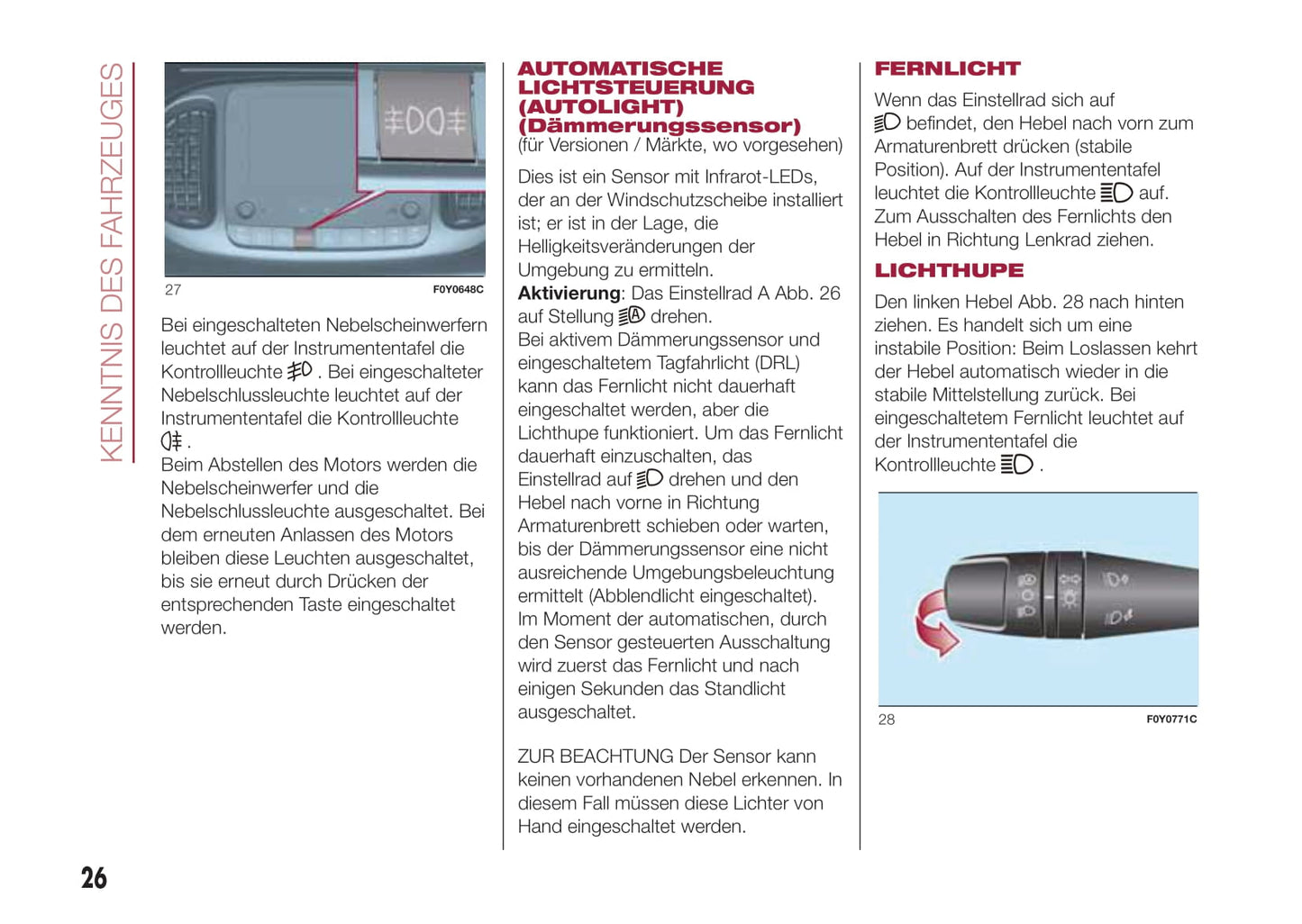 KENNTNIS DES FAHRZEUGES

27 F0Y0648C

Bei eingeschalteten Nebelscheinwerfern leuchtet auf der Instrumententafel die Kontrollleuchte . Bei eingeschalteter Nebelschlussleuchte leuchtet auf der Instrumententafel die Kontrollleuchte .

Beim Abstellen des Motors werden die Nebelscheinwerfer und die Nebelschlussleuchte ausgeschaltet. Bei dem erneuten Anlassen des Motors bleiben diese Leuchten ausgeschaltet, bis sie erneut durch Drücken der entsprechenden Taste eingeschaltet werden.

AUTOMATISCHE LICHTSTEUERUNG (AUTOLIGHT) (Dämmerungssensor)
(für Versionen / Märkte, wo vorgesehen)

Dies ist ein Sensor mit Infrarot-LEDs, der an der Windschutzscheibe installiert ist; er ist in der Lage, die Helligkeitsveränderungen der Umgebung zu ermitteln.

Aktivierung: Das Einstellrad A Abb. 26 auf Stellung drehen.

Bei aktivem Dämmerungssensor und eingeschaltetem Tagfahrlicht (DRL) kann das Fernlicht nicht dauerhaft eingeschaltet werden, aber die Lichthupe funktioniert. Um das Fernlicht dauerhaft einzuschalten, das Einstellrad auf drehen und den Hebel nach vorne in Richtung Armaturenbrett schieben oder warten, bis der Dämmerungssensor eine nicht ausreichende Umgebungsbeleuchtung ermittelt (Abblendlicht eingeschaltet).

Im Moment der automatischen, durch den Sensor gesteuerten Ausschaltung wird zuerst das Fernlicht und nach einigen Sekunden das Standlicht ausgeschaltet.

ZUR BEACHTUNG Der Sensor kann keinen vorhandenen Nebel erkennen. In diesem Fall müssen diese Lichter von Hand eingeschaltet werden.

FERNLICHT

Wenn das Einstellrad sich auf befindet, den Hebel nach vorn zum Armaturenbrett drücken (stabile Position). Auf der Instrumententafel leuchtet die Kontrollleuchte auf. Zum Ausschalten des Fernlichts den Hebel in Richtung Lenkrad ziehen.

LICHTHUPE

Den linken Hebel Abb. 28 nach hinten ziehen. Es handelt sich um eine instabile Position: Beim Loslassen kehrt der Hebel automatisch wieder in die stabile Mittelstellung zurück. Bei eingeschaltetem Fernlicht leuchtet auf der Instrumententafel die Kontrollleuchte .

28 F0Y0771C

26