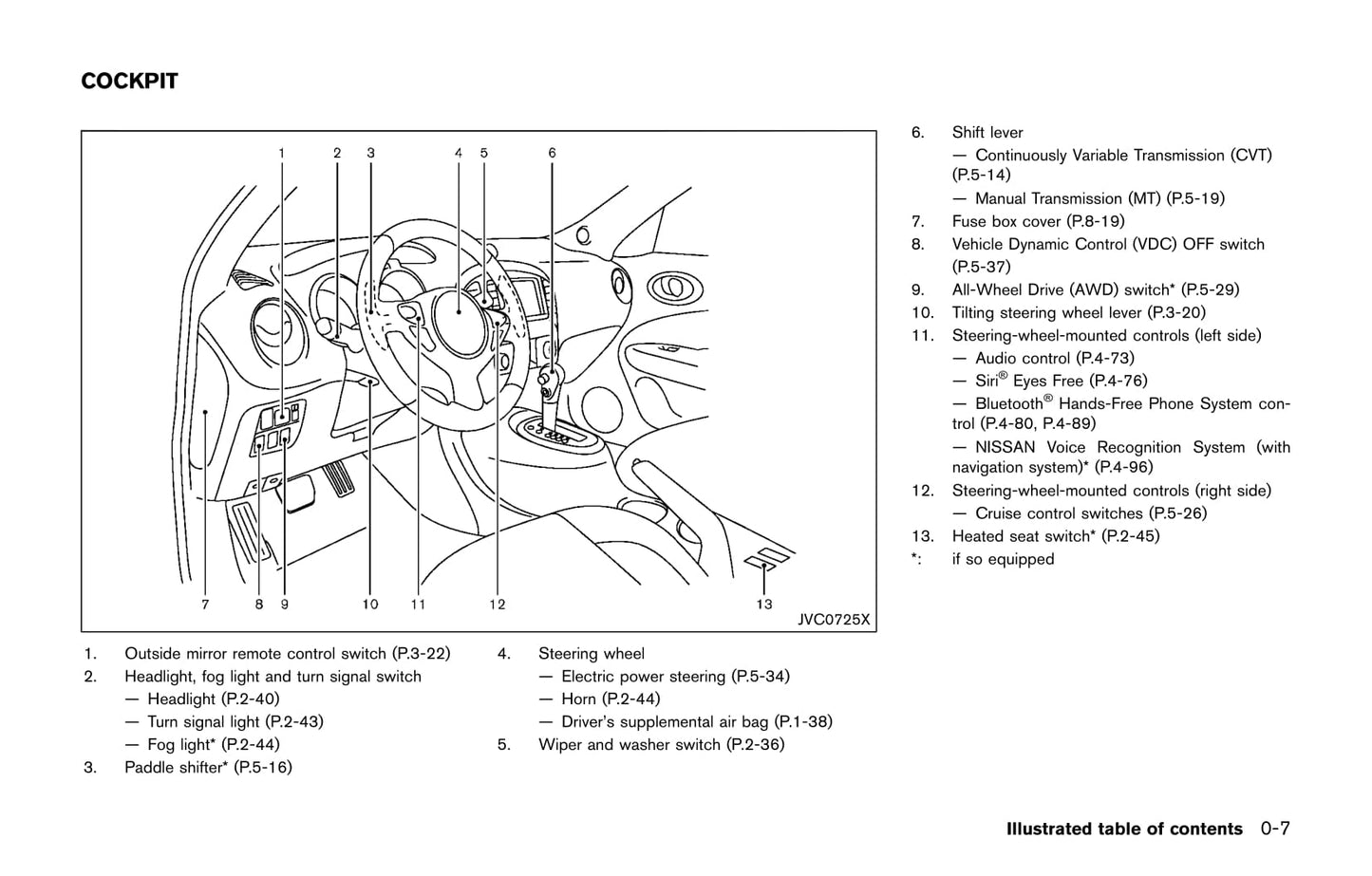 COCKPIT

1 2 3 4 5 6

7 8 9 10 11 12 13

JVC0725X

1. Outside mirror remote control switch (P.3-22)
2. Headlight, fog light and turn signal switch
— Headlight (P.2-40)
— Turn signal light (P.2-43)
— Fog light* (P.2-44)
3. Paddle shifter* (P.5-16)

4. Steering wheel
— Electric power steering (P.5-34)
— Horn (P.2-44)
— Driver's supplemental air bag (P.1-38)
5. Wiper and washer switch (P.2-36)

6. Shift lever
— Continuously Variable Transmission (CVT) (P.5-14)
— Manual Transmission (MT) (P.5-19)
7. Fuse box cover (P.8-19)
8. Vehicle Dynamic Control (VDC) OFF switch (P.5-37)
9. All-Wheel Drive (AWD) switch* (P.5-29)
10. Tilting steering wheel lever (P.3-20)
11. Steering-wheel-mounted controls (left side)
— Audio control (P.4-73)
— Siri® Eyes Free (P.4-76)
— Bluetooth® Hands-Free Phone System control (P.4-80, P.4-89)
— NISSAN Voice Recognition System (with navigation system)* (P.4-96)
12. Steering-wheel-mounted controls (right side)
— Cruise control switches (P.5-26)
13. Heated seat switch* (P.2-45)
*: if so equipped

Illustrated table of contents 0-7