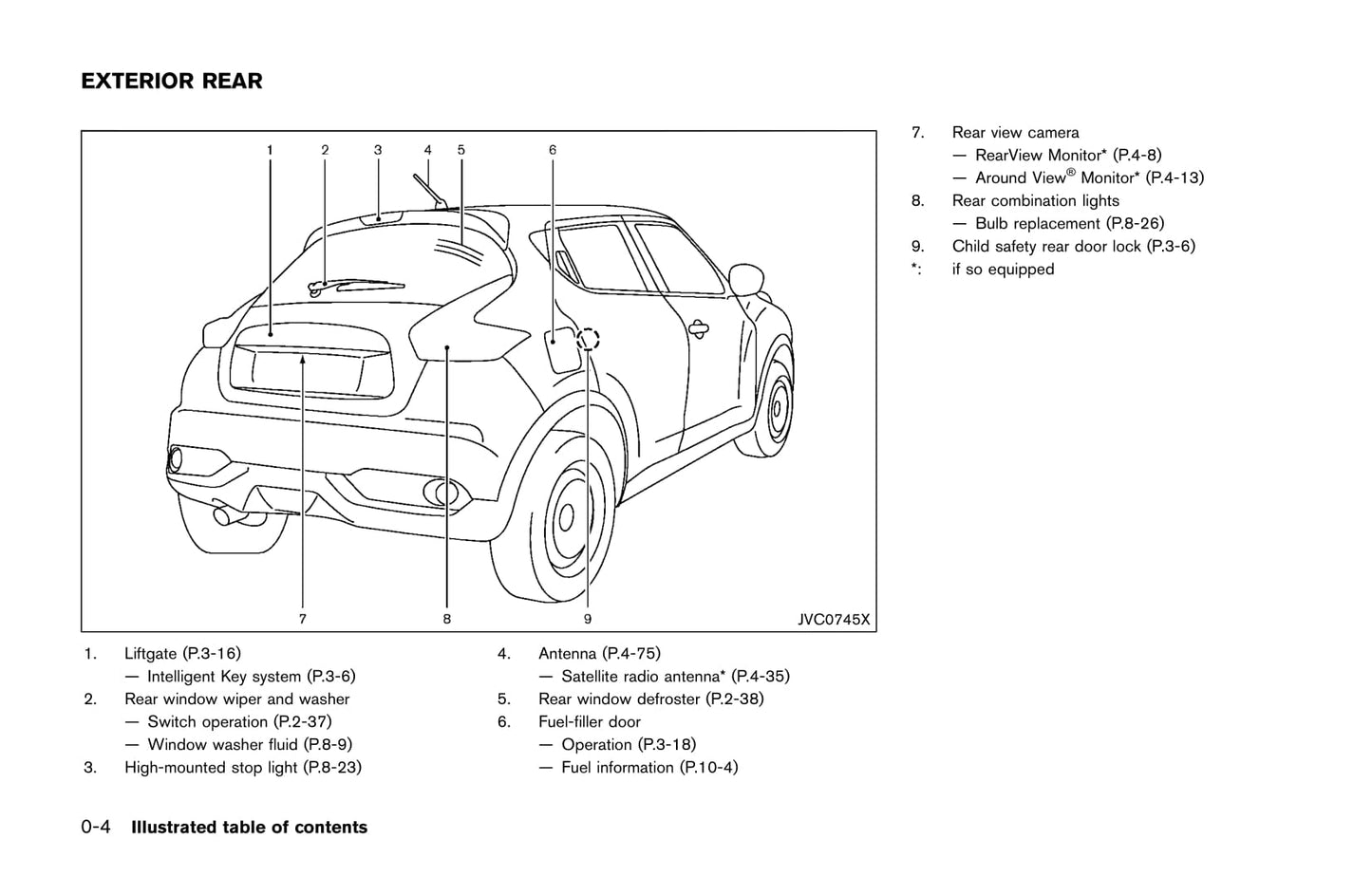 EXTERIOR REAR

1 2 3 4 5 6

7 8 9

JVC0745X

1. Liftgate (P.3-16)
— Intelligent Key system (P.3-6)
2. Rear window wiper and washer
— Switch operation (P.2-37)
— Window washer fluid (P.8-9)
3. High-mounted stop light (P.8-23)

4. Antenna (P.4-75)
— Satellite radio antenna* (P.4-35)
5. Rear window defroster (P.2-38)
6. Fuel-filler door
— Operation (P.3-18)
— Fuel information (P.10-4)

7. Rear view camera
— RearView Monitor* (P.4-8)
— Around View® Monitor* (P.4-13)
8. Rear combination lights
— Bulb replacement (P.8-26)
9. Child safety rear door lock (P.3-6)
*: if so equipped

0-4 Illustrated table of contents