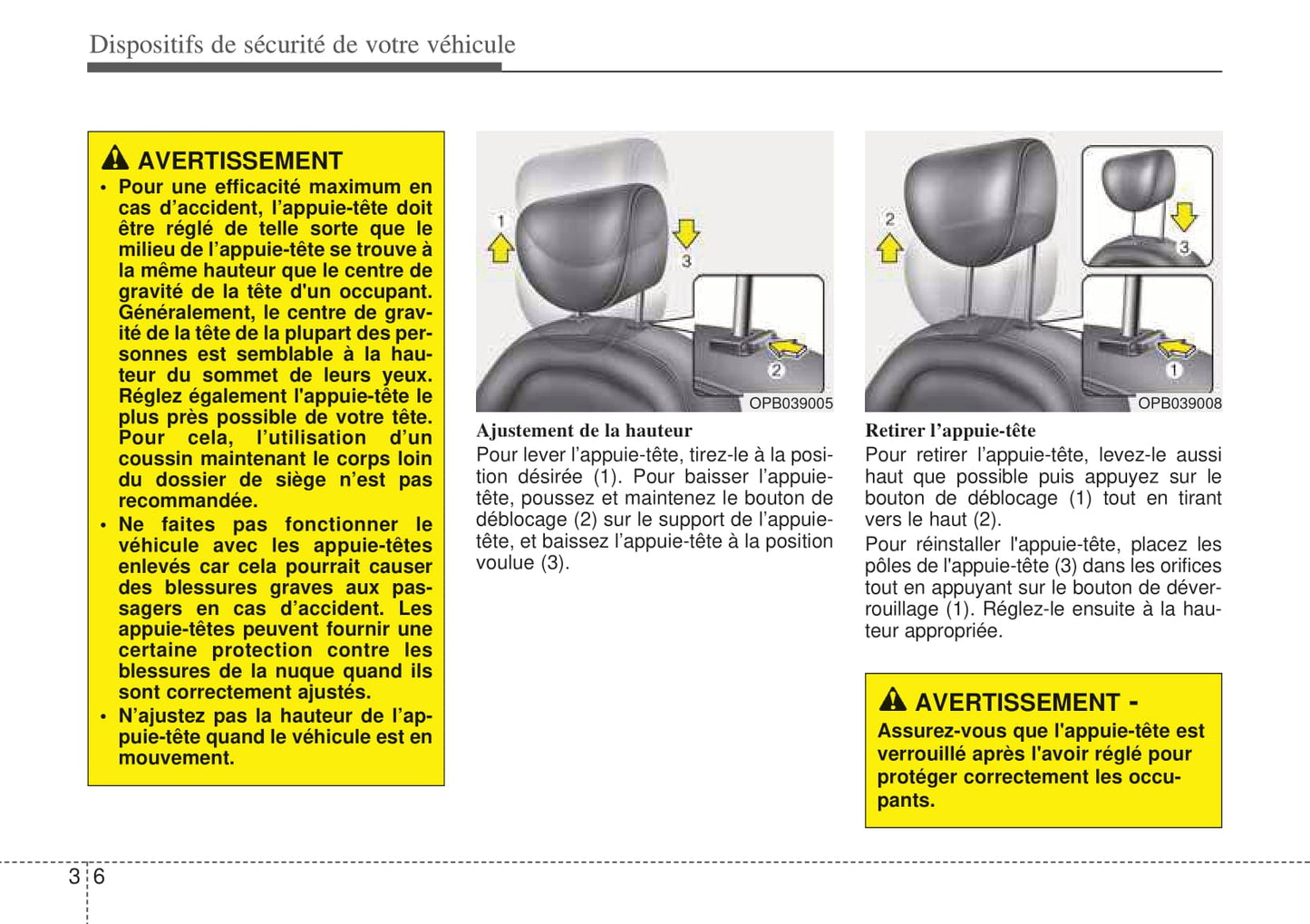 Dispositifs de sécurité de votre véhicule

AVERTISSEMENT
• Pour une efficacité maximum en cas d'accident, l'appuie-tête doit être réglé de telle sorte que le milieu de l'appuie-tête se trouve à la même hauteur que le centre de gravité de la tête d'un occupant. Généralement, le centre de gravité de la tête de la plupart des personnes est semblable à la hauteur du sommet de leurs yeux. Réglez également l'appuie-tête le plus près possible de votre tête. Pour cela, l'utilisation d'un coussin maintenant le corps loin du dossier de siège n'est pas recommandée.
• Ne faites pas fonctionner le véhicule avec les appuie-têtes enlevés car cela pourrait causer des blessures graves aux passagers en cas d'accident. Les appuie-têtes peuvent fournir une certaine protection contre les blessures de la nuque quand ils sont correctement ajustés.
• N'ajustez pas la hauteur de l'appuie-tête quand le véhicule est en mouvement.

1
3
2
OPB039005

Ajustement de la hauteur
Pour lever l'appuie-tête, tirez-le à la position désirée (1). Pour baisser l'appuie-tête, poussez et maintenez le bouton de déblocage (2) sur le support de l'appuie-tête, et baissez l'appuie-tête à la position voulue (3).

2
3
1
OPB039008

Retirer l'appuie-tête
Pour retirer l'appuie-tête, levez-le aussi haut que possible puis appuyez sur le bouton de déblocage (1) tout en tirant vers le haut (2).
Pour réinstaller l'appuie-tête, placez les pôles de l'appuie-tête (3) dans les orifices tout en appuyant sur le bouton de déverrouillage (1). Réglez-le ensuite à la hauteur appropriée.

AVERTISSEMENT -
Assurez-vous que l'appuie-tête est verrouillé après l'avoir réglé pour protéger correctement les occupants.

3 6