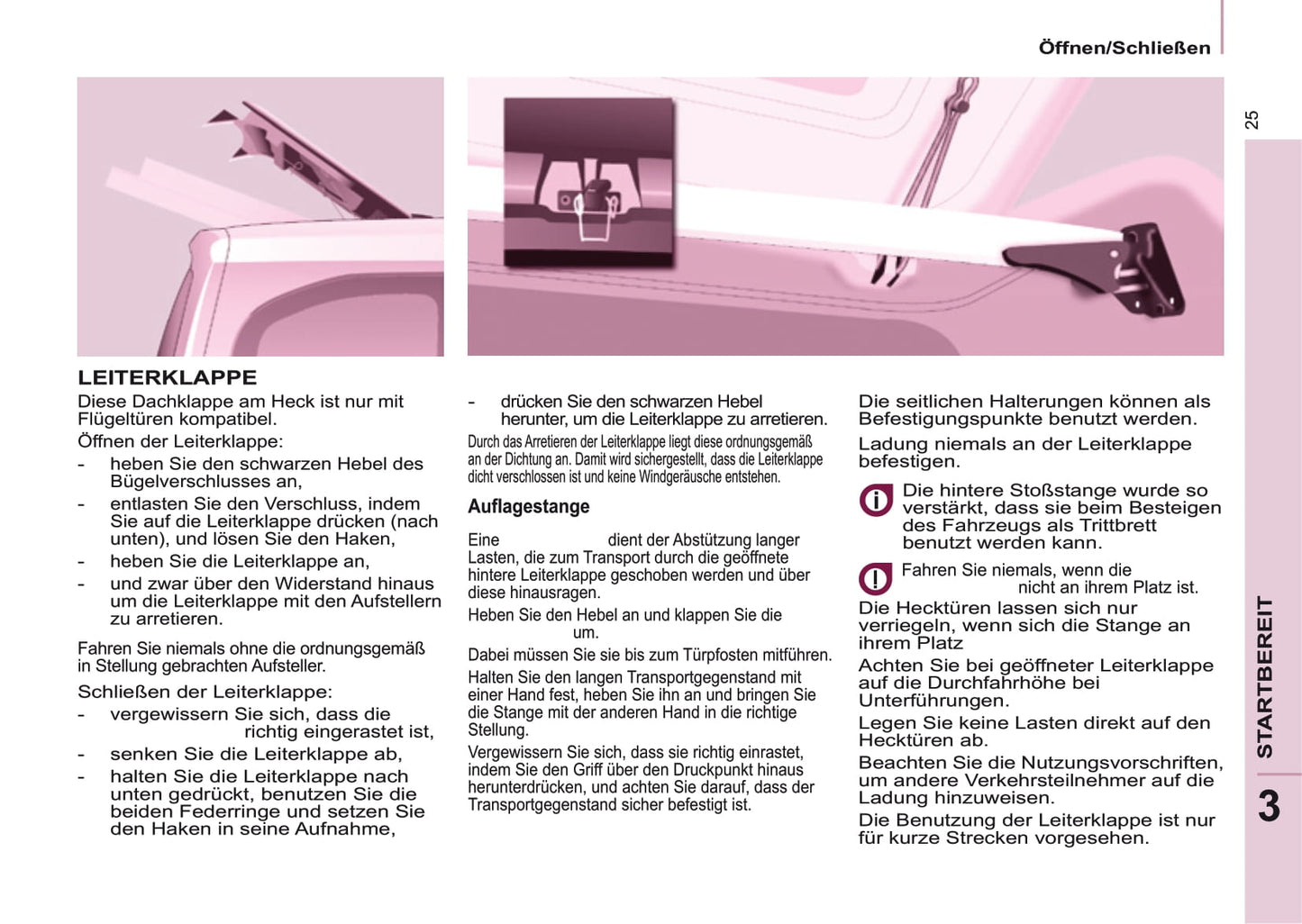 Öffnen/Schließen

25

LEITERKLAPPE

Diese Dachklappe am Heck ist nur mit Flügeltüren kompatibel.

Öffnen der Leiterklappe:

- heben Sie den schwarzen Hebel des Bügelverschlusses an,

- entlasten Sie den Verschluss, indem Sie auf die Leiterklappe drücken (nach unten), und lösen Sie den Haken,

- heben Sie die Leiterklappe an,

- und zwar über den Widerstand hinaus um die Leiterklappe mit den Aufstellern zu arretieren.

Fahren Sie niemals ohne die ordnungsgemäß in Stellung gebrachten Aufsteller.

Schließen der Leiterklappe:

- vergewissern Sie sich, dass die richtig eingerastet ist,

- senken Sie die Leiterklappe ab,

- halten Sie die Leiterklappe nach unten gedrückt, benutzen Sie die beiden Federringe und setzen Sie den Haken in seine Aufnahme,

- drücken Sie den schwarzen Hebel herunter, um die Leiterklappe zu arretieren.

Durch das Arretieren der Leiterklappe liegt diese ordnungsgemäß an der Dichtung an. Damit wird sichergestellt, dass die Leiterklappe dicht verschlossen ist und keine Windgeräusche entstehen.

Auflagestange

Eine dient der Abstützung langer Lasten, die zum Transport durch die geöffnete hintere Leiterklappe geschoben werden und über diese hinausragen.

Heben Sie den Hebel an und klappen Sie die um.

Dabei müssen Sie sie bis zum Türpfosten mitführen.

Halten Sie den langen Transportgegenstand mit einer Hand fest, heben Sie ihn an und bringen Sie die Stange mit der anderen Hand in die richtige Stellung.

Vergewissern Sie sich, dass sie richtig einrastet, indem Sie den Griff über den Druckpunkt hinaus herunterdrücken, und achten Sie darauf, dass der Transportgegenstand sicher befestigt ist.

Die seitlichen Halterungen können als Befestigungspunkte benutzt werden.

Ladung niemals an der Leiterklappe befestigen.

Die hintere Stoßstange wurde so verstärkt, dass sie beim Besteigen des Fahrzeugs als Trittbrett benutzt werden kann.

Fahren Sie niemals, wenn die nicht an ihrem Platz ist.

Die Hecktüren lassen sich nur verriegeln, wenn sich die Stange an ihrem Platz

Achten Sie bei geöffneter Leiterklappe auf die Durchfahrhöhe bei Unterführungen.

Legen Sie keine Lasten direkt auf den Hecktüren ab.

Beachten Sie die Nutzungsvorschriften, um andere Verkehrsteilnehmer auf die Ladung hinzuweisen.

Die Benutzung der Leiterklappe ist nur für kurze Strecken vorgesehen.

STARTBEREIT

3