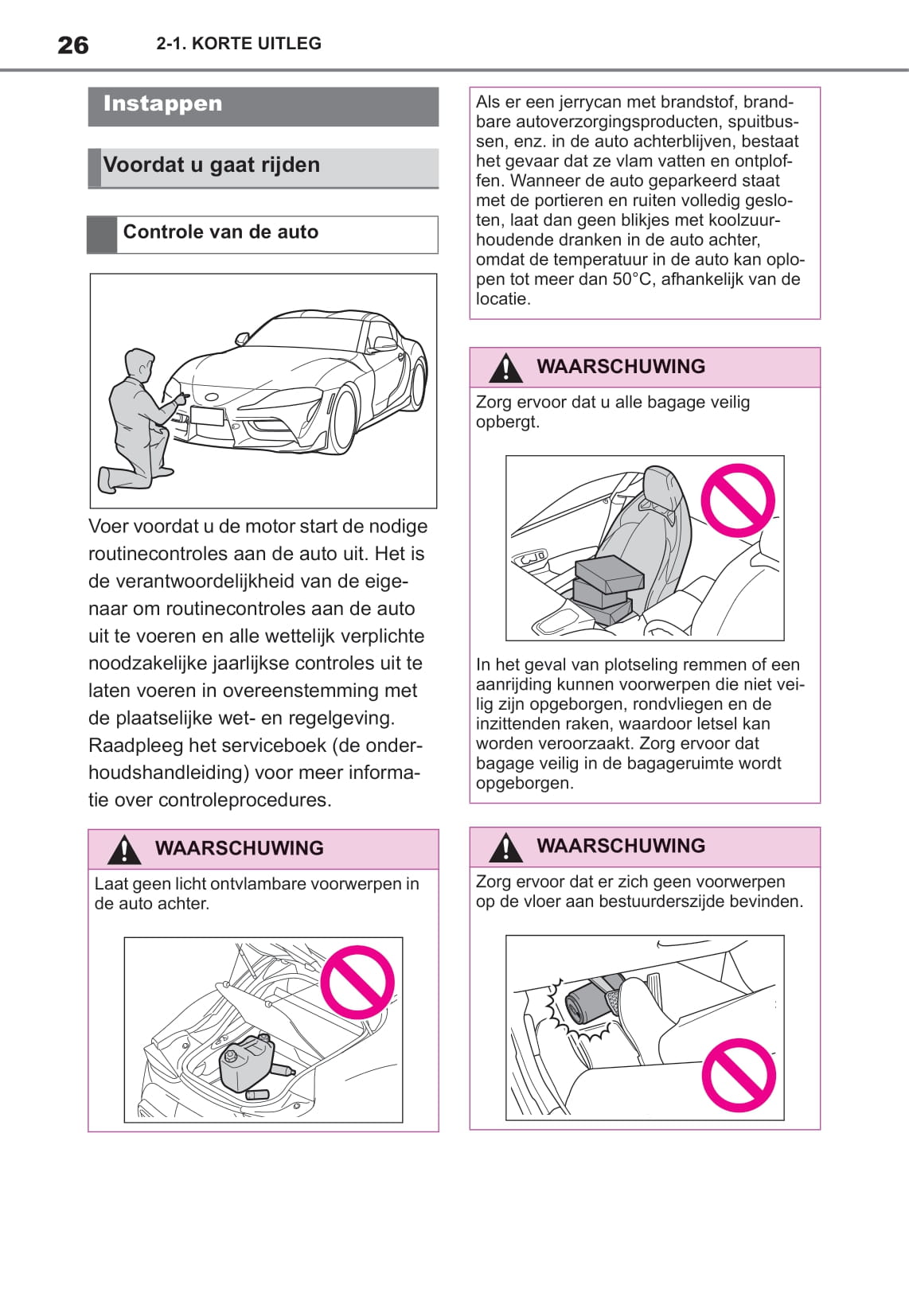 26 2-1. KORTE UITLEG

Instappen

Voordat u gaat rijden

Controle van de auto

Voer voordat u de motor start de nodige routinecontroles aan de auto uit. Het is de verantwoordelijkheid van de eigenaar om routinecontroles aan de auto uit te voeren en alle wettelijk verplichte noodzakelijke jaarlijkse controles uit te laten voeren in overeenstemming met de plaatselijke wet- en regelgeving. Raadpleeg het serviceboek (de onderhoudshandleiding) voor meer informatie over controleprocedures.

WAARSCHUWING

Laat geen licht ontvlambare voorwerpen in de auto achter.

Als er een jerrycan met brandstof, brandbare autoverzorgingsproducten, spuitbussen, enz. in de auto achterblijven, bestaat het gevaar dat ze vlam vatten en ontploffen. Wanneer de auto geparkeerd staat met de portieren en ruiten volledig gesloten, laat dan geen blikjes met koolzuurhoudende dranken in de auto achter, omdat de temperatuur in de auto kan oplopen tot meer dan 50°C, afhankelijk van de locatie.

WAARSCHUWING

Zorg ervoor dat u alle bagage veilig opbergt.

In het geval van plotseling remmen of een aanrijding kunnen voorwerpen die niet veilig zijn opgeborgen, rondvliegen en de inzittenden raken, waardoor letsel kan worden veroorzaakt. Zorg ervoor dat bagage veilig in de bagageruimte wordt opgeborgen.

WAARSCHUWING

Zorg ervoor dat er zich geen voorwerpen op de vloer aan bestuurderszijde bevinden.