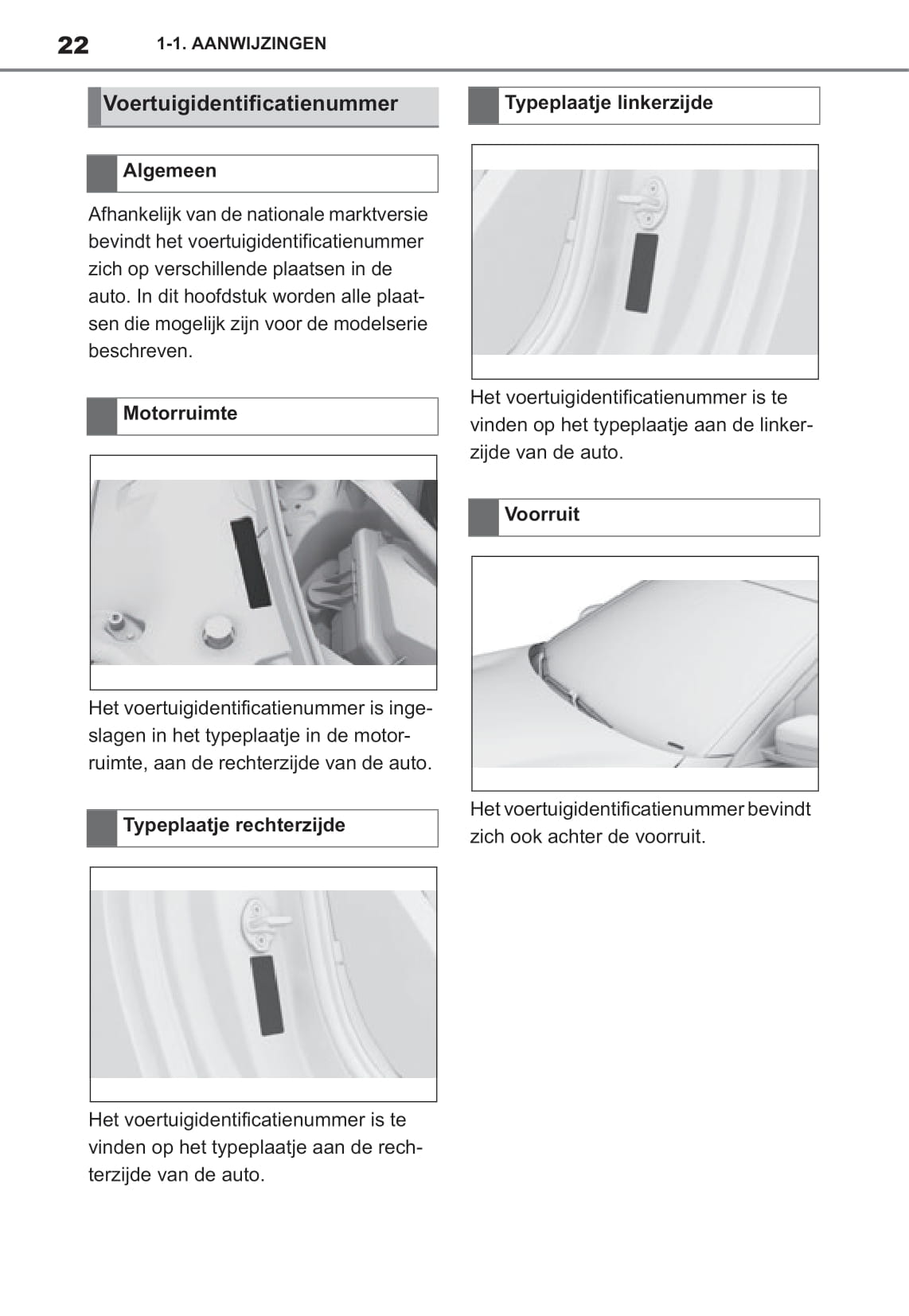 22 1-1. AANWIJZINGEN

Voertuigidentificatienummer

Algemeen

Afhankelijk van de nationale marktversie bevindt het voertuigidentificatienummer zich op verschillende plaatsen in de auto. In dit hoofdstuk worden alle plaatsen die mogelijk zijn voor de modelserie beschreven.

Motorruimte

Het voertuigidentificatienummer is ingeslagen in het typeplaatje in de motorruimte, aan de rechterzijde van de auto.

Typeplaatje rechterzijde

Het voertuigidentificatienummer is te vinden op het typeplaatje aan de rechterzijde van de auto.

Typeplaatje linkerzijde

Het voertuigidentificatienummer is te vinden op het typeplaatje aan de linkerzijde van de auto.

Voorruit

Het voertuigidentificatienummer bevindt zich ook achter de voorruit.