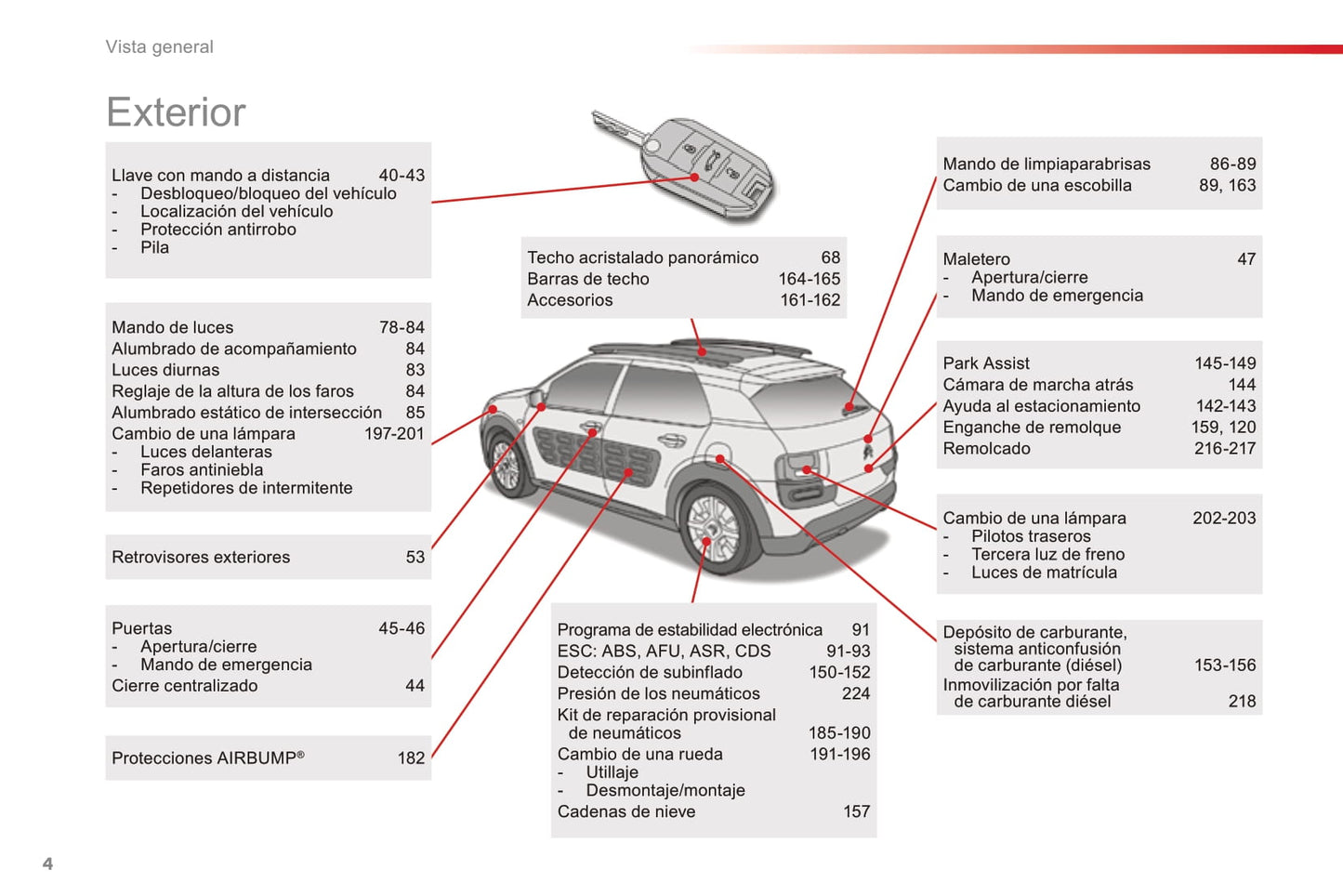 Vista general

Exterior

Llave con mando a distancia 40-43
- Desbloqueo/bloqueo del vehículo
- Localización del vehículo
- Protección antirrobo
- Pila

Mando de luces 78-84
Alumbrado de acompañamiento 84
Luces diurnas 83
Reglaje de la altura de los faros 84
Alumbrado estático de intersección 85
Cambio de una lámpara 197-201
- Luces delanteras
- Faros antiniebla
- Repetidores de intermitente

Retrovisores exteriores 53

Puertas 45-46
- Apertura/cierre
- Mando de emergencia
Cierre centralizado 44

Protecciones AIRBUMP® 182

Techo acristalado panorámico 68
Barras de techo 164-165
Accesorios 161-162

Programa de estabilidad electrónica 91
ESC: ABS, AFU, ASR, CDS 91-93
Detección de subinflado 150-152
Presión de los neumáticos 224
Kit de reparación provisional de neumáticos 185-190
Cambio de una rueda 191-196
- Utillaje
- Desmontaje/montaje
Cadenas de nieve 157

Mando de limpiaparabrisas 86-89
Cambio de una escobilla 89, 163

Maletero 47
- Apertura/cierre
- Mando de emergencia

Park Assist 145-149
Cámara de marcha atrás 144
Ayuda al estacionamiento 142-143
Enganche de remolque 159, 120
Remolcado 216-217

Cambio de una lámpara 202-203
- Pilotos traseros
- Tercera luz de freno
- Luces de matrícula

Depósito de carburante, sistema anticonfusión de carburante (diésel) 153-156
Inmovilización por falta de carburante diésel 218

4