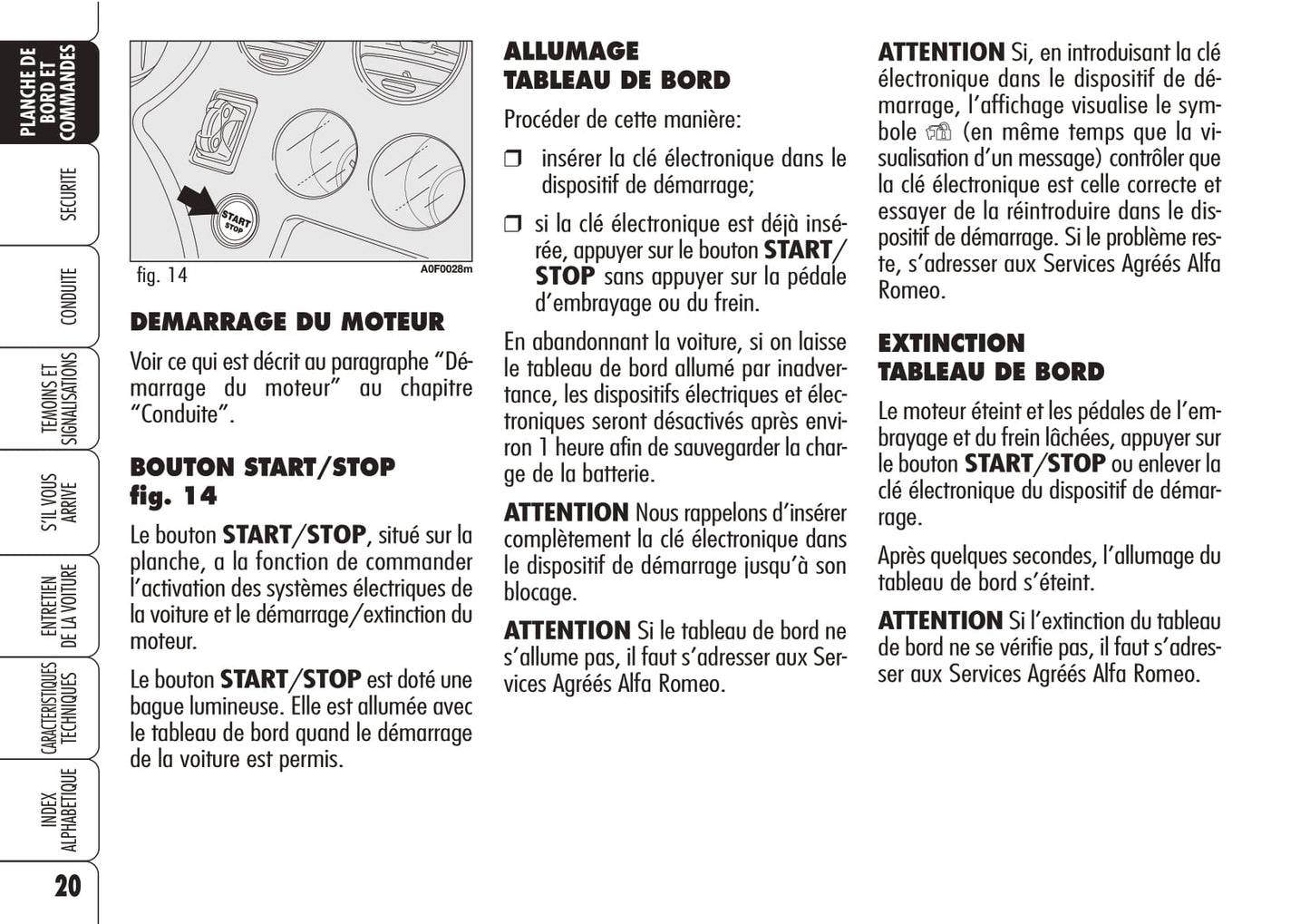 PLANCHE DE BORD ET COMMANDES

SECURITE

CONDUITE

TEMOINS ET SIGNALISATIONS

S'IL VOUS ARRIVE

ENTRETIEN DE LA VOITURE

CARACTERISTIQUES TECHNIQUES

INDEX ALPHABETIQUE

20

START STOP

fig. 14

A0F0028m

DEMARRAGE DU MOTEUR

Voir ce qui est décrit au paragraphe "Démarrage du moteur" au chapitre "Conduite".

BOUTON START/STOP fig. 14

Le bouton START/STOP, situé sur la planche, a la fonction de commander l'activation des systèmes électriques de la voiture et le démarrage/extinction du moteur.

Le bouton START/STOP est doté une bague lumineuse. Elle est allumée avec le tableau de bord quand le démarrage de la voiture est permis.

ALLUMAGE TABLEAU DE BORD

Procéder de cette manière:

❒ insérer la clé électronique dans le dispositif de démarrage;

❒ si la clé électronique est déjà insérée, appuyer sur le bouton START/STOP sans appuyer sur la pédale d'embrayage ou du frein.

En abandonnant la voiture, si on laisse le tableau de bord allumé par inadvertance, les dispositifs électriques et électroniques seront désactivés après environ 1 heure afin de sauvegarder la charge de la batterie.

ATTENTION Nous rappelons d'insérer complètement la clé électronique dans le dispositif de démarrage jusqu'à son blocage.

ATTENTION Si le tableau de bord ne s'allume pas, il faut s'adresser aux Services Agréés Alfa Romeo.

ATTENTION Si, en introduisant la clé électronique dans le dispositif de démarrage, l'affichage visualise le symbole (en même temps que la visualisation d'un message) contrôler que la clé électronique est celle correcte et essayer de la réintroduire dans le dispositif de démarrage. Si le problème reste, s'adresser aux Services Agréés Alfa Romeo.

EXTINCTION TABLEAU DE BORD

Le moteur éteint et les pédales de l'embrayage et du frein lâchées, appuyer sur le bouton START/STOP ou enlever la clé électronique du dispositif de démarrage.

Après quelques secondes, l'allumage du tableau de bord s'éteint.

ATTENTION Si l'extinction du tableau de bord ne se vérifie pas, il faut s'adresser aux Services Agréés Alfa Romeo.