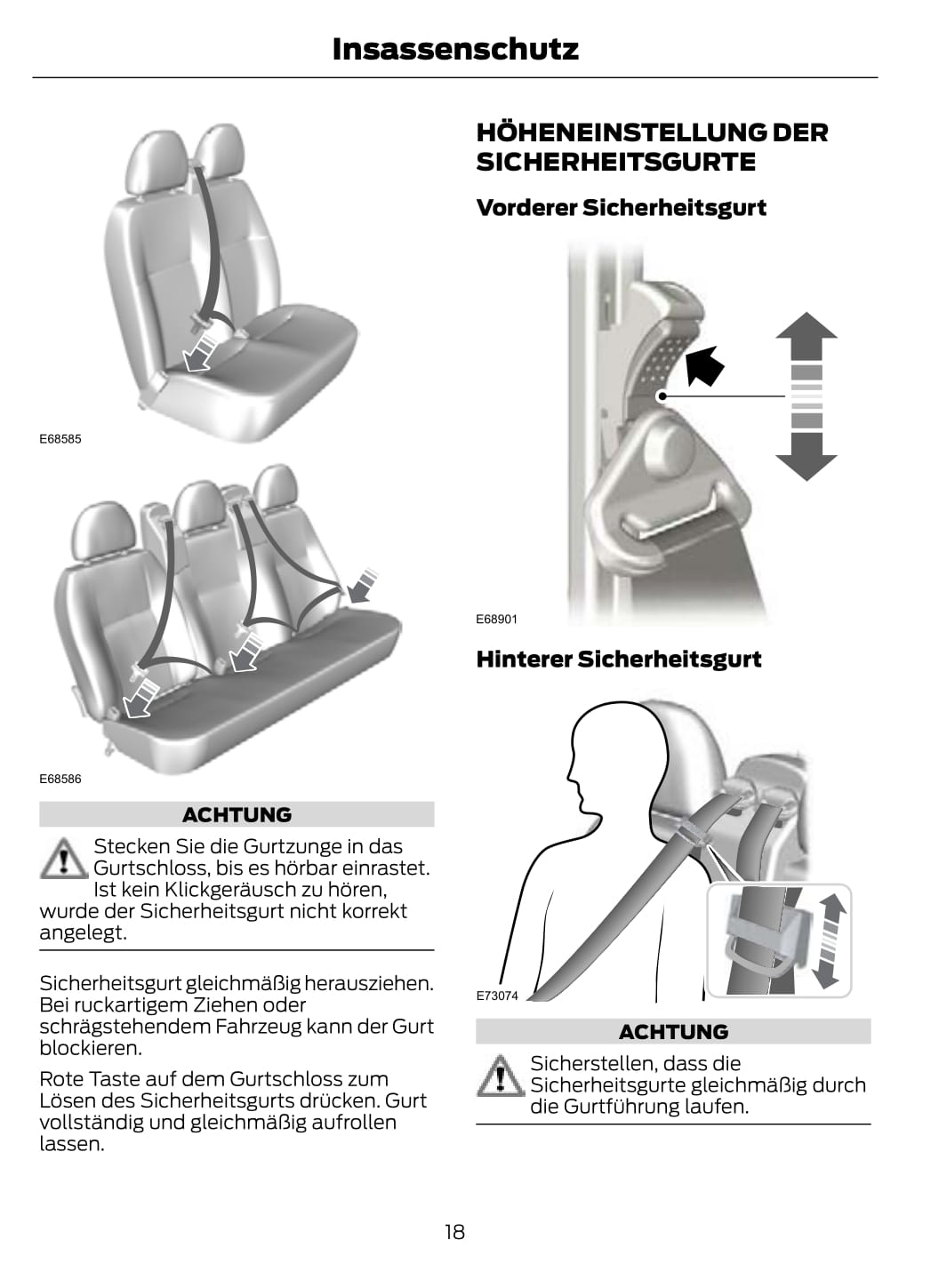 Insassenschutz

E68585

E68586

ACHTUNG

Stecken Sie die Gurtzunge in das Gurtschloss, bis es hörbar einrastet. Ist kein Klickgeräusch zu hören, wurde der Sicherheitsgurt nicht korrekt angelegt.

Sicherheitsgurt gleichmäßig herausziehen. Bei ruckartigem Ziehen oder schrägstehendem Fahrzeug kann der Gurt blockieren.

Rote Taste auf dem Gurtschloss zum Lösen des Sicherheitsgurts drücken. Gurt vollständig und gleichmäßig aufrollen lassen.

HÖHENEINSTELLUNG DER SICHERHEITSGURTE

Vorderer Sicherheitsgurt

E68901

Hinterer Sicherheitsgurt

E73074

ACHTUNG

Sicherstellen, dass die Sicherheitsgurte gleichmäßig durch die Gurtführung laufen.

18