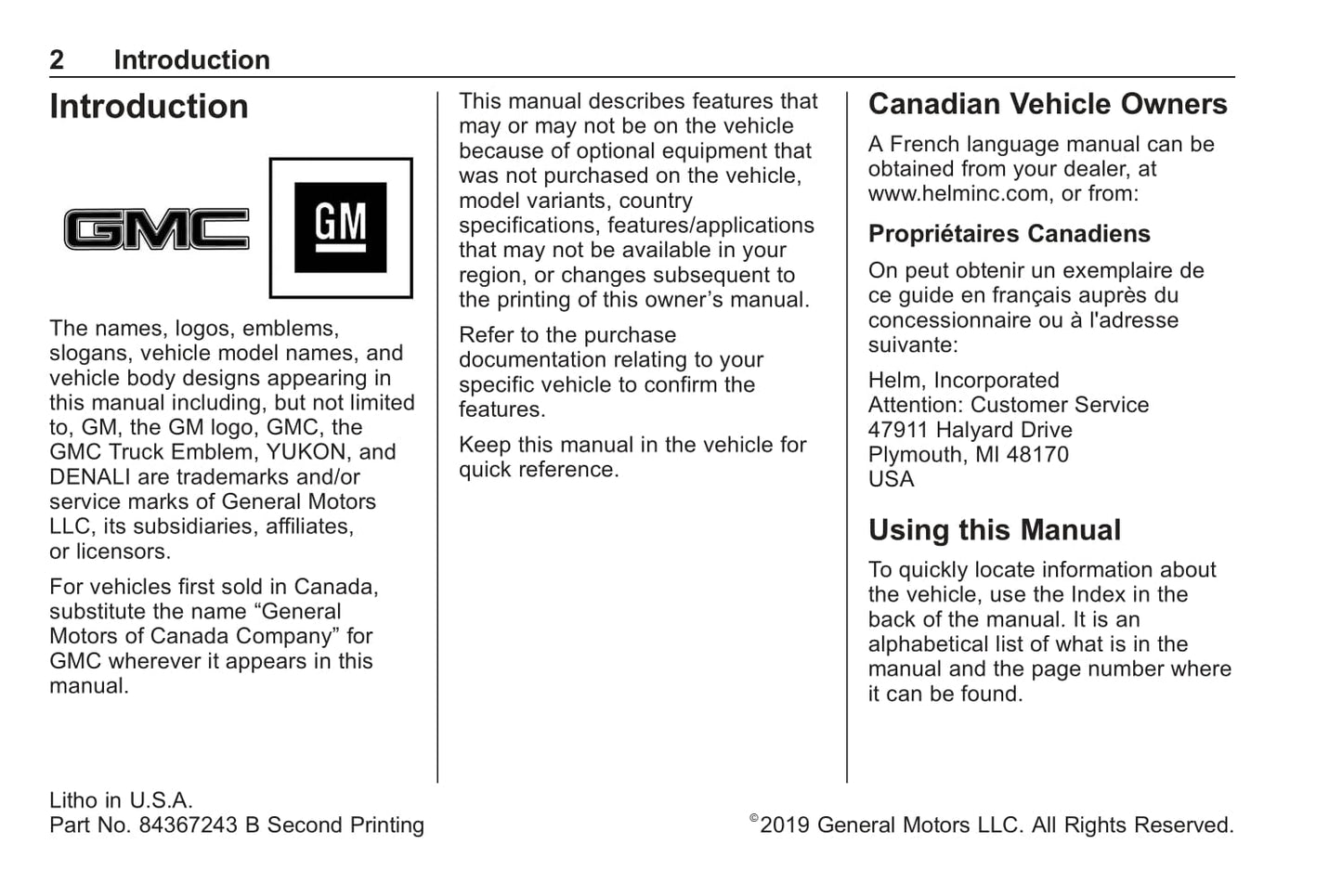 2 Introduction

Introduction

GMC

GM

The names, logos, emblems, slogans, vehicle model names, and vehicle body designs appearing in this manual including, but not limited to, GM, the GM logo, GMC, the GMC Truck Emblem, YUKON, and DENALI are trademarks and/or service marks of General Motors LLC, its subsidiaries, affiliates, or licensors.

For vehicles first sold in Canada, substitute the name “General Motors of Canada Company” for GMC wherever it appears in this manual.

This manual describes features that may or may not be on the vehicle because of optional equipment that was not purchased on the vehicle, model variants, country specifications, features/applications that may not be available in your region, or changes subsequent to the printing of this owner’s manual.

Refer to the purchase documentation relating to your specific vehicle to confirm the features.

Keep this manual in the vehicle for quick reference.

Canadian Vehicle Owners

A French language manual can be obtained from your dealer, at www.helminc.com, or from:

Propriétaires Canadiens

On peut obtenir un exemplaire de ce guide en français auprès du concessionnaire ou à l'adresse suivante:

Helm, Incorporated
Attention: Customer Service
47911 Halyard Drive
Plymouth, MI 48170
USA

Using this Manual

To quickly locate information about the vehicle, use the Index in the back of the manual. It is an alphabetical list of what is in the manual and the page number where it can be found.

Litho in U.S.A.
Part No. 84367243 B Second Printing

©2019 General Motors LLC. All Rights Reserved.