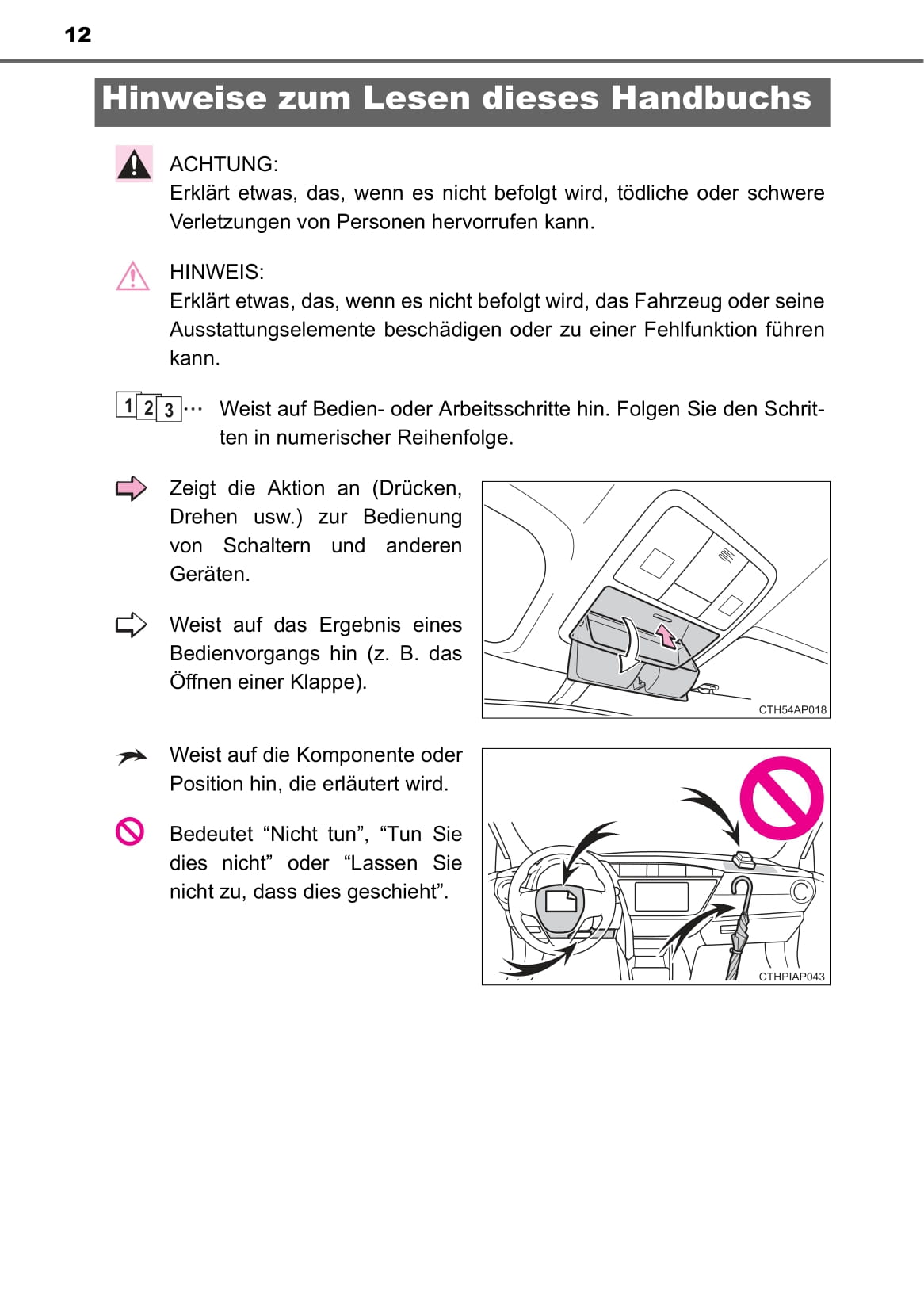 12

Hinweise zum Lesen dieses Handbuchs

ACHTUNG:
Erklärt etwas, das, wenn es nicht befolgt wird, tödliche oder schwere Verletzungen von Personen hervorrufen kann.

HINWEIS:
Erklärt etwas, das, wenn es nicht befolgt wird, das Fahrzeug oder seine Ausstattungselemente beschädigen oder zu einer Fehlfunktion führen kann.

1 2 3 ··· Weist auf Bedien- oder Arbeitsschritte hin. Folgen Sie den Schritten in numerischer Reihenfolge.

Zeigt die Aktion an (Drücken, Drehen usw.) zur Bedienung von Schaltern und anderen Geräten.

Weist auf das Ergebnis eines Bedienvorgangs hin (z. B. das Öffnen einer Klappe).

CTH54AP018

Weist auf die Komponente oder Position hin, die erläutert wird.

Bedeutet “Nicht tun”, “Tun Sie dies nicht” oder “Lassen Sie nicht zu, dass dies geschieht”.

CTHPIAP043