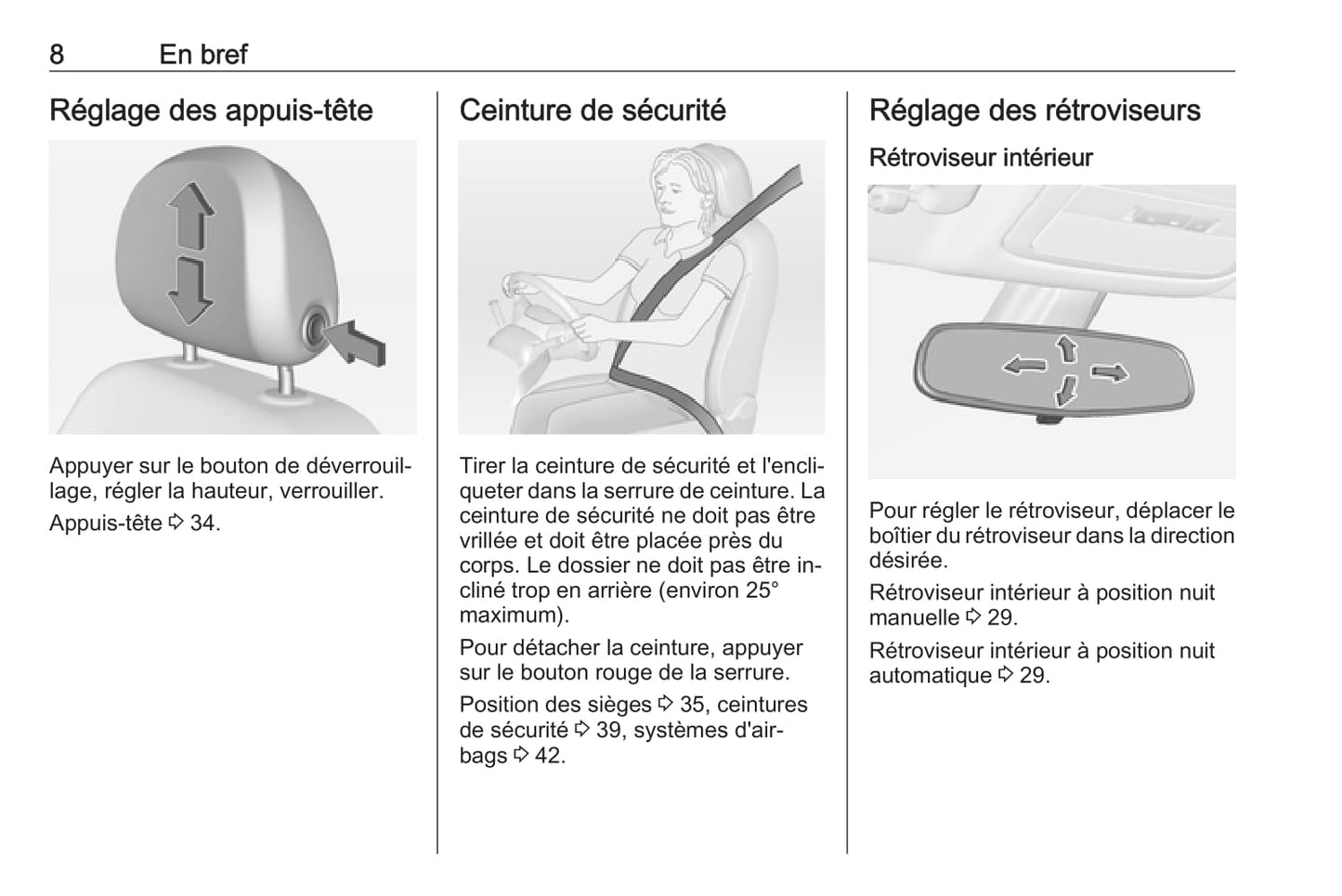 8 En bref

Réglage des appuis-tête

Appuyer sur le bouton de déverrouillage, régler la hauteur, verrouiller.

Appuis-tête ⇨ 34.

Ceinture de sécurité

Tirer la ceinture de sécurité et l'encliqueter dans la serrure de ceinture. La ceinture de sécurité ne doit pas être vrillée et doit être placée près du corps. Le dossier ne doit pas être incliné trop en arrière (environ 25° maximum).

Pour détacher la ceinture, appuyer sur le bouton rouge de la serrure.

Position des sièges ⇨ 35, ceintures de sécurité ⇨ 39, systèmes d'airbags ⇨ 42.

Réglage des rétroviseurs

Rétroviseur intérieur

Pour régler le rétroviseur, déplacer le boîtier du rétroviseur dans la direction désirée.

Rétroviseur intérieur à position nuit manuelle ⇨ 29.

Rétroviseur intérieur à position nuit automatique ⇨ 29.