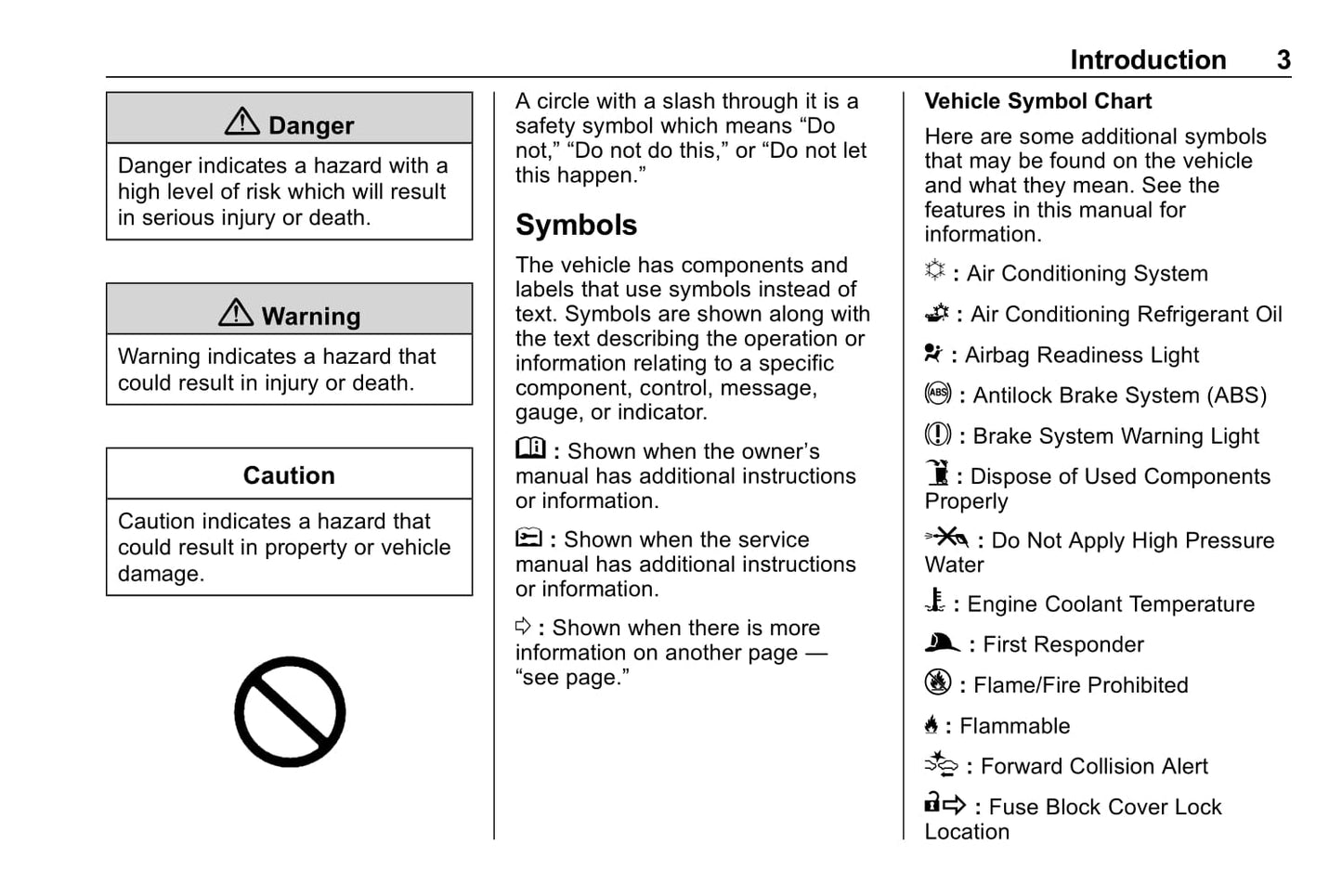 Introduction 3

Danger

Danger indicates a hazard with a high level of risk which will result in serious injury or death.

Warning

Warning indicates a hazard that could result in injury or death.

Caution

Caution indicates a hazard that could result in property or vehicle damage.

A circle with a slash through it is a safety symbol which means “Do not,” “Do not do this,” or “Do not let this happen.”

Symbols

The vehicle has components and labels that use symbols instead of text. Symbols are shown along with the text describing the operation or information relating to a specific component, control, message, gauge, or indicator.

: Shown when the owner’s manual has additional instructions or information.

: Shown when the service manual has additional instructions or information.

: Shown when there is more information on another page — “see page.”

Vehicle Symbol Chart

Here are some additional symbols that may be found on the vehicle and what they mean. See the features in this manual for information.

: Air Conditioning System

: Air Conditioning Refrigerant Oil

: Airbag Readiness Light

: Antilock Brake System (ABS)

: Brake System Warning Light

: Dispose of Used Components Properly

: Do Not Apply High Pressure Water

: Engine Coolant Temperature

: First Responder

: Flame/Fire Prohibited

: Flammable

: Forward Collision Alert

: Fuse Block Cover Lock Location