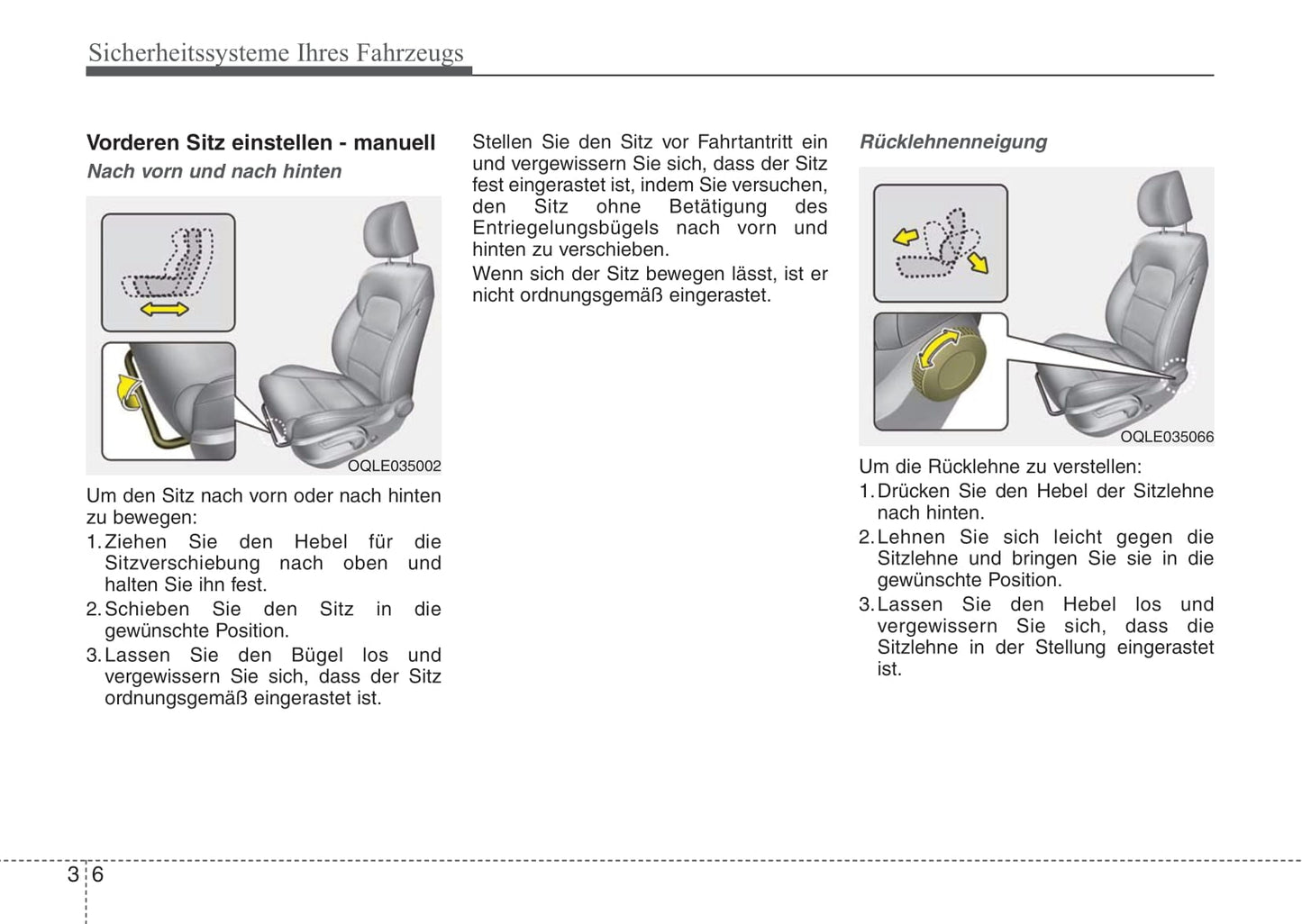 Sicherheitssysteme Ihres Fahrzeugs

**Vorderen Sitz einstellen - manuell**

*Nach vorn und nach hinten*

OQLE035002

Um den Sitz nach vorn oder nach hinten zu bewegen:

1. Ziehen Sie den Hebel für die Sitzverschiebung nach oben und halten Sie ihn fest.
2. Schieben Sie den Sitz in die gewünschte Position.
3. Lassen Sie den Bügel los und vergewissern Sie sich, dass der Sitz ordnungsgemäß eingerastet ist.

Stellen Sie den Sitz vor Fahrtantritt ein und vergewissern Sie sich, dass der Sitz fest eingerastet ist, indem Sie versuchen, den Sitz ohne Betätigung des Entriegelungsbügels nach vorn und hinten zu verschieben.

Wenn sich der Sitz bewegen lässt, ist er nicht ordnungsgemäß eingerastet.

*Rücklehnenneigung*

OQLE035066

Um die Rücklehne zu verstellen:

1. Drücken Sie den Hebel der Sitzlehne nach hinten.
2. Lehnen Sie sich leicht gegen die Sitzlehne und bringen Sie sie in die gewünschte Position.
3. Lassen Sie den Hebel los und vergewissern Sie sich, dass die Sitzlehne in der Stellung eingerastet ist.

3 6