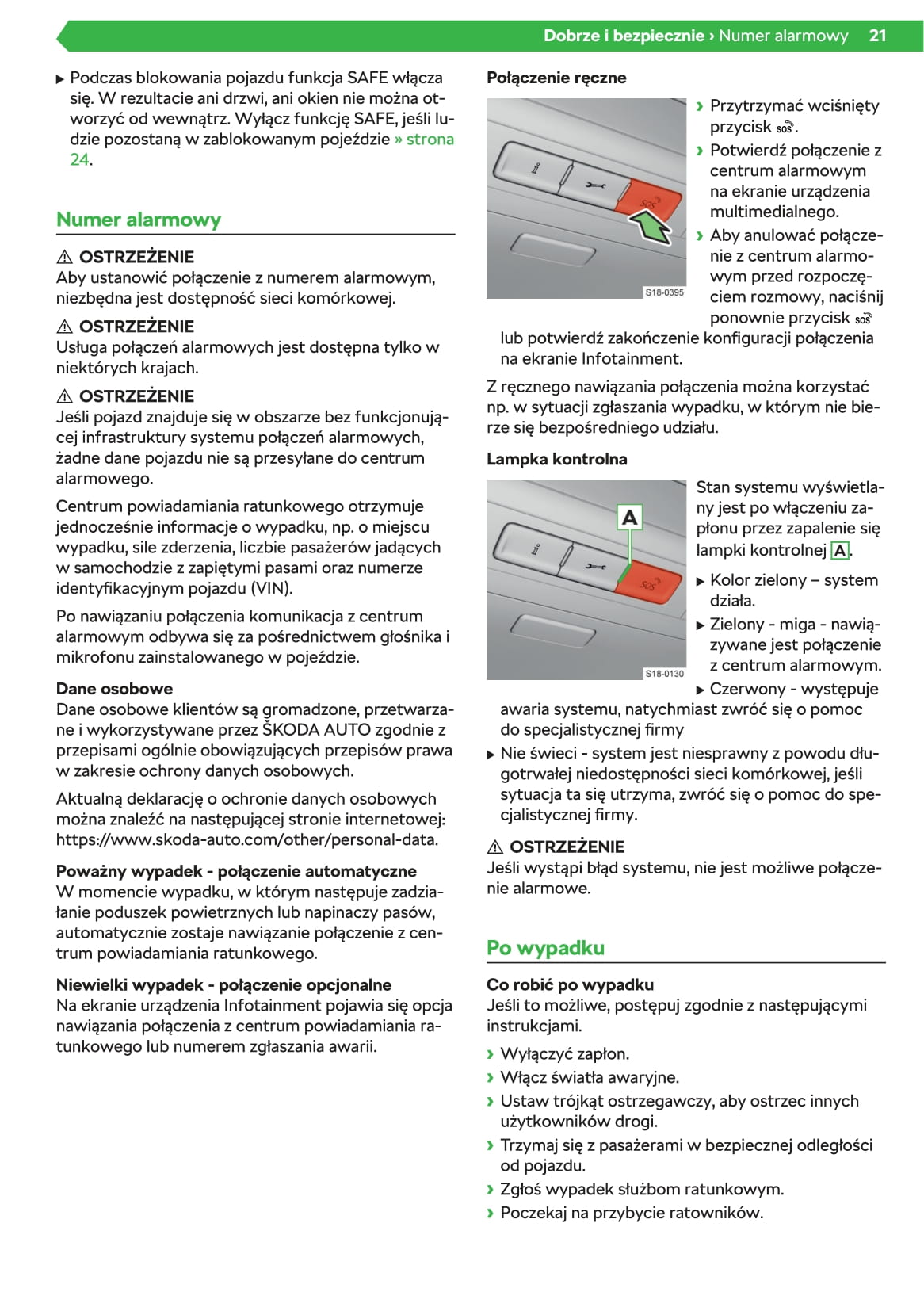 Dobrze i bezpiecznie › Numer alarmowy 21

▶ Podczas blokowania pojazdu funkcja SAFE włącza się. W rezultacie ani drzwi, ani okien nie można otworzyć od wewnątrz. Wyłącz funkcję SAFE, jeśli ludzie pozostaną w zablokowanym pojeździe » strona 24.

Numer alarmowy

⚠ OSTRZEŻENIE
Aby ustanowić połączenie z numerem alarmowym, niezbędna jest dostępność sieci komórkowej.

⚠ OSTRZEŻENIE
Usługa połączeń alarmowych jest dostępna tylko w niektórych krajach.

⚠ OSTRZEŻENIE
Jeśli pojazd znajduje się w obszarze bez funkcjonującej infrastruktury systemu połączeń alarmowych, żadne dane pojazdu nie są przesyłane do centrum alarmowego.

Centrum powiadamiania ratunkowego otrzymuje jednocześnie informacje o wypadku, np. o miejscu wypadku, sile zderzenia, liczbie pasażerów jadących w samochodzie z zapiętymi pasami oraz numerze identyfikacyjnym pojazdu (VIN).

Po nawiązaniu połączenia komunikacja z centrum alarmowym odbywa się za pośrednictwem głośnika i mikrofonu zainstalowanego w pojeździe.

Dane osobowe
Dane osobowe klientów są gromadzone, przetwarzane i wykorzystywane przez ŠKODA AUTO zgodnie z przepisami ogólnie obowiązujących przepisów prawa w zakresie ochrony danych osobowych.

Aktualną deklarację o ochronie danych osobowych można znaleźć na następującej stronie internetowej: https://www.skoda-auto.com/other/personal-data.

Poważny wypadek - połączenie automatyczne
W momencie wypadku, w którym następuje zadziałanie poduszek powietrznych lub napinaczy pasów, automatycznie zostaje nawiązanie połączenie z centrum powiadamiania ratunkowego.

Niewielki wypadek - połączenie opcjonalne
Na ekranie urządzenia Infotainment pojawia się opcja nawiązania połączenia z centrum powiadamiania ratunkowego lub numerem zgłaszania awarii.

Połączenie ręczne

SOS
S18-0395

› Przytrzymać wciśnięty przycisk SOS.
› Potwierdź połączenie z centrum alarmowym na ekranie urządzenia multimedialnego.
› Aby anulować połączenie z centrum alarmowym przed rozpoczęciem rozmowy, naciśnij ponownie przycisk SOS lub potwierdź zakończenie konfiguracji połączenia na ekranie Infotainment.

Z ręcznego nawiązania połączenia można korzystać np. w sytuacji zgłaszania wypadku, w którym nie bierze się bezpośredniego udziału.

Lampka kontrolna

A
SOS
S18-0130

Stan systemu wyświetlany jest po włączeniu zapłonu przez zapalenie się lampki kontrolnej A.

▶ Kolor zielony – system działa.
▶ Zielony - miga - nawiązywane jest połączenie z centrum alarmowym.
▶ Czerwony - występuje awaria systemu, natychmiast zwróć się o pomoc do specjalistycznej firmy
▶ Nie świeci - system jest niesprawny z powodu długotrwałej niedostępności sieci komórkowej, jeśli sytuacja ta się utrzyma, zwróć się o pomoc do specjalistycznej firmy.

⚠ OSTRZEŻENIE
Jeśli wystąpi błąd systemu, nie jest możliwe połączenie alarmowe.

Po wypadku

Co robić po wypadku
Jeśli to możliwe, postępuj zgodnie z następującymi instrukcjami.

› Wyłączyć zapłon.
› Włącz światła awaryjne.
› Ustaw trójkąt ostrzegawczy, aby ostrzec innych użytkowników drogi.
› Trzymaj się z pasażerami w bezpiecznej odległości od pojazdu.
› Zgłoś wypadek służbom ratunkowym.
› Poczekaj na przybycie ratowników.