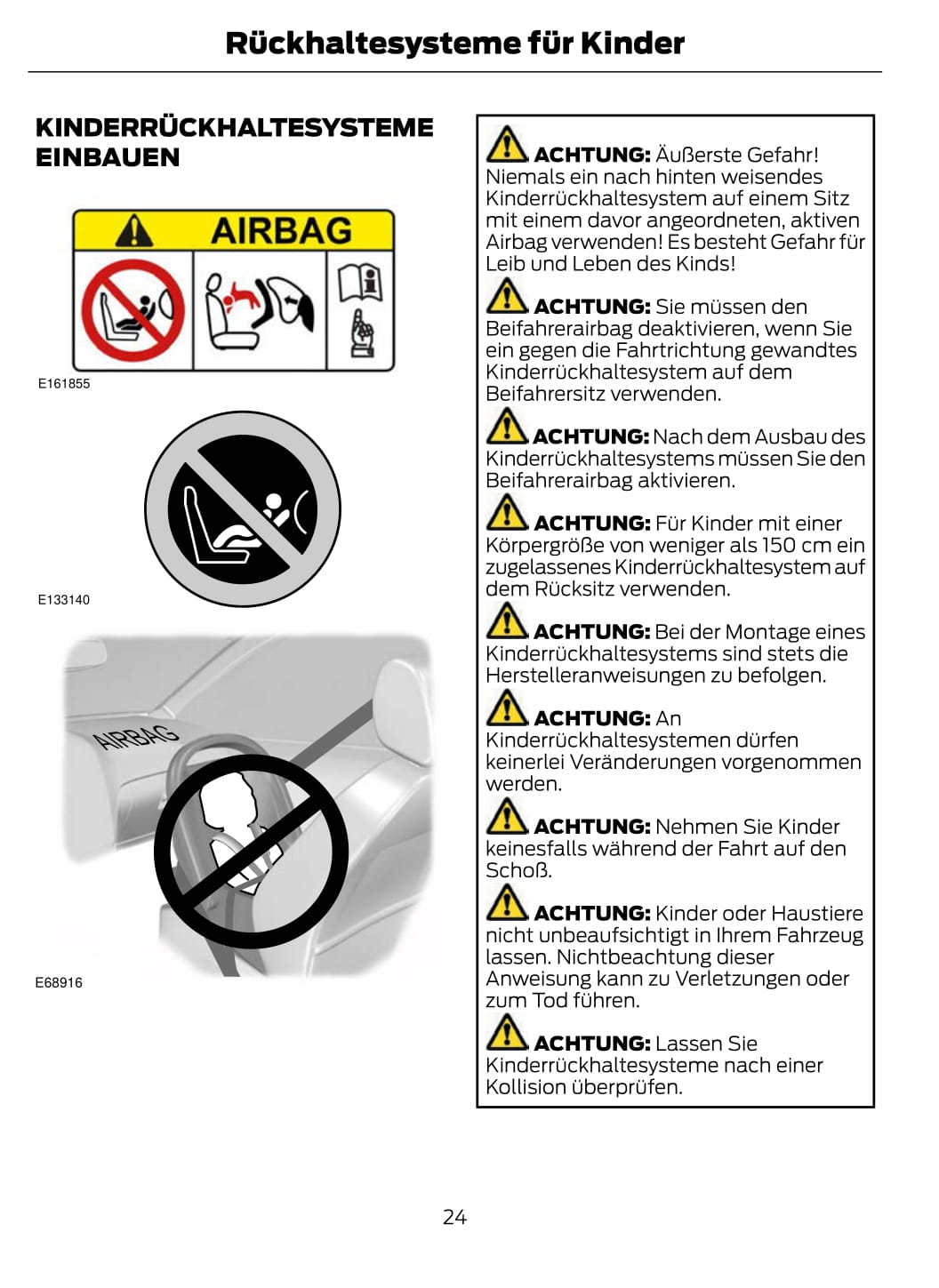 Rückhaltesysteme für Kinder

KINDERRÜCKHALTESYSTEME EINBAUEN

AIRBAG

E161855

E133140

AIRBAG

E68916

ACHTUNG: Äußerste Gefahr! Niemals ein nach hinten weisendes Kinderrückhaltesystem auf einem Sitz mit einem davor angeordneten, aktiven Airbag verwenden! Es besteht Gefahr für Leib und Leben des Kinds!

ACHTUNG: Sie müssen den Beifahrerairbag deaktivieren, wenn Sie ein gegen die Fahrtrichtung gewandtes Kinderrückhaltesystem auf dem Beifahrersitz verwenden.

ACHTUNG: Nach dem Ausbau des Kinderrückhaltesystems müssen Sie den Beifahrerairbag aktivieren.

ACHTUNG: Für Kinder mit einer Körpergröße von weniger als 150 cm ein zugelassenes Kinderrückhaltesystem auf dem Rücksitz verwenden.

ACHTUNG: Bei der Montage eines Kinderrückhaltesystems sind stets die Herstelleranweisungen zu befolgen.

ACHTUNG: An Kinderrückhaltesystemen dürfen keinerlei Veränderungen vorgenommen werden.

ACHTUNG: Nehmen Sie Kinder keinesfalls während der Fahrt auf den Schoß.

ACHTUNG: Kinder oder Haustiere nicht unbeaufsichtigt in Ihrem Fahrzeug lassen. Nichtbeachtung dieser Anweisung kann zu Verletzungen oder zum Tod führen.

ACHTUNG: Lassen Sie Kinderrückhaltesysteme nach einer Kollision überprüfen.

24