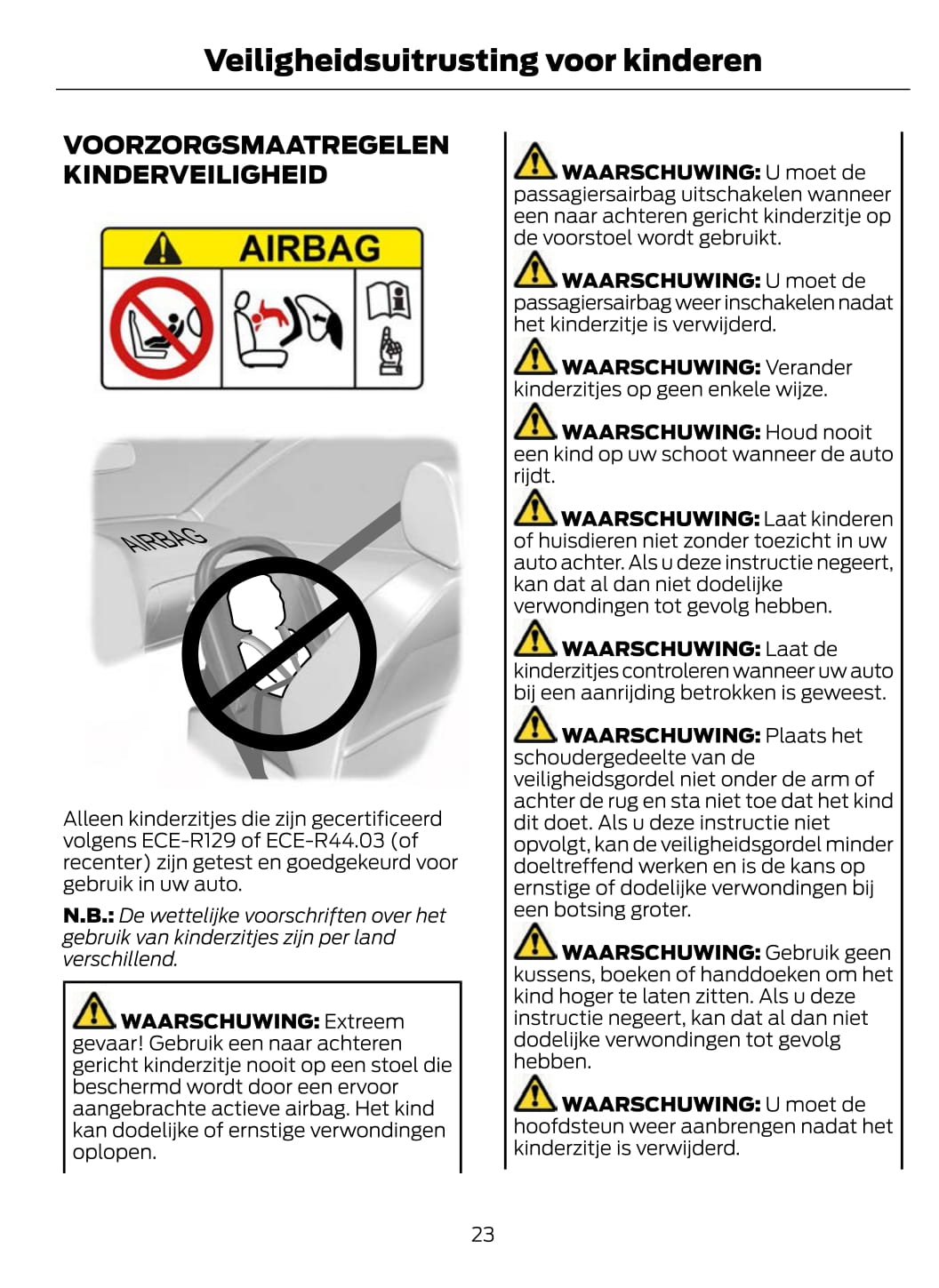 Veiligheidsuitrusting voor kinderen

VOORZORGSMAATREGELEN KINDERVEILIGHEID

AIRBAG

AIRBAG

Alleen kinderzitjes die zijn gecertificeerd volgens ECE-R129 of ECE-R44.03 (of recenter) zijn getest en goedgekeurd voor gebruik in uw auto.

N.B.: De wettelijke voorschriften over het gebruik van kinderzitjes zijn per land verschillend.

WAARSCHUWING: Extreem gevaar! Gebruik een naar achteren gericht kinderzitje nooit op een stoel die beschermd wordt door een ervoor aangebrachte actieve airbag. Het kind kan dodelijke of ernstige verwondingen oplopen.

WAARSCHUWING: U moet de passagiersairbag uitschakelen wanneer een naar achteren gericht kinderzitje op de voorstoel wordt gebruikt.

WAARSCHUWING: U moet de passagiersairbag weer inschakelen nadat het kinderzitje is verwijderd.

WAARSCHUWING: Verander kinderzitjes op geen enkele wijze.

WAARSCHUWING: Houd nooit een kind op uw schoot wanneer de auto rijdt.

WAARSCHUWING: Laat kinderen of huisdieren niet zonder toezicht in uw auto achter. Als u deze instructie negeert, kan dat al dan niet dodelijke verwondingen tot gevolg hebben.

WAARSCHUWING: Laat de kinderzitjes controleren wanneer uw auto bij een aanrijding betrokken is geweest.

WAARSCHUWING: Plaats het schoudergedeelte van de veiligheidsgordel niet onder de arm of achter de rug en sta niet toe dat het kind dit doet. Als u deze instructie niet opvolgt, kan de veiligheidsgordel minder doeltreffend werken en is de kans op ernstige of dodelijke verwondingen bij een botsing groter.

WAARSCHUWING: Gebruik geen kussens, boeken of handdoeken om het kind hoger te laten zitten. Als u deze instructie negeert, kan dat al dan niet dodelijke verwondingen tot gevolg hebben.

WAARSCHUWING: U moet de hoofdsteun weer aanbrengen nadat het kinderzitje is verwijderd.

23