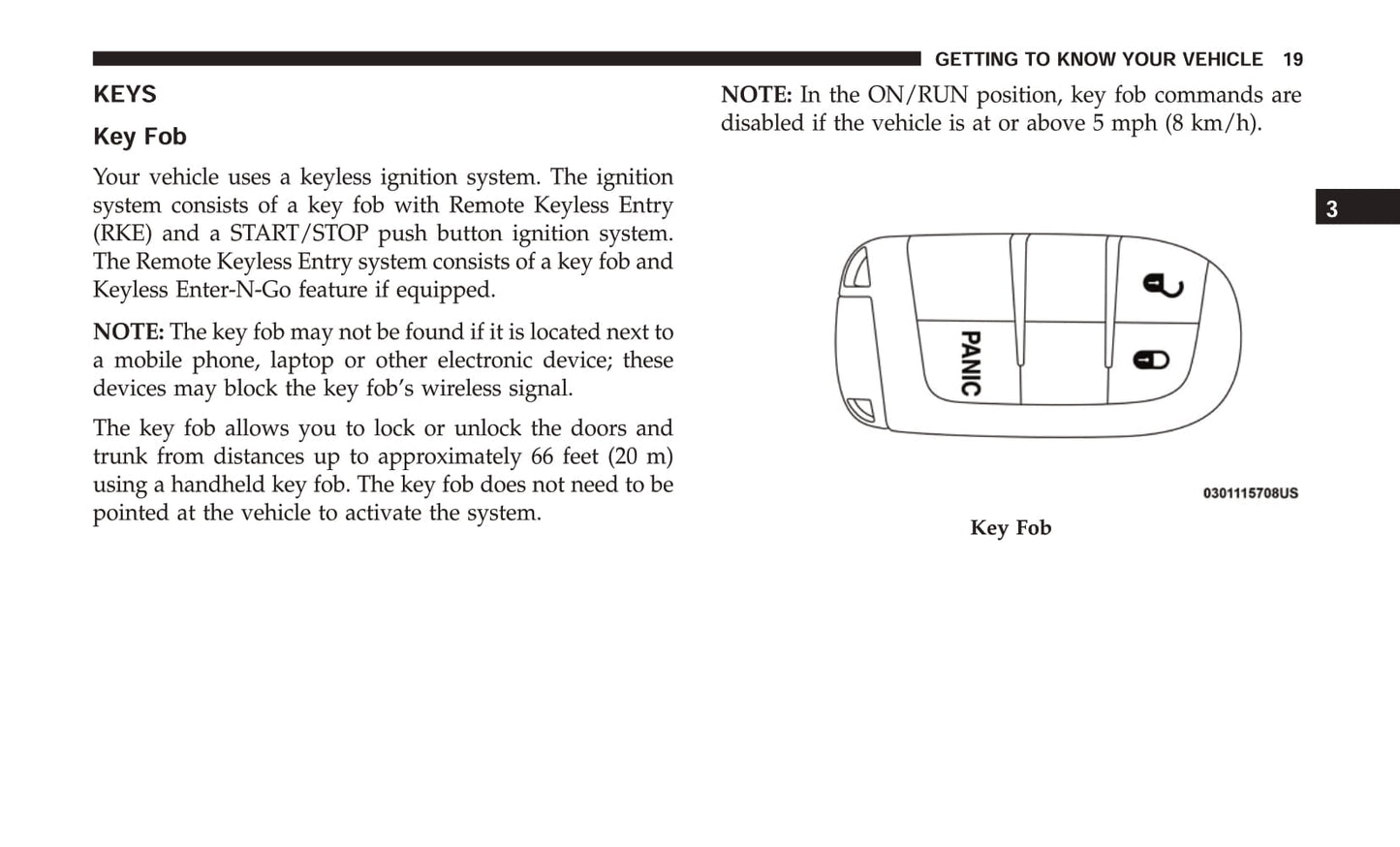 GETTING TO KNOW YOUR VEHICLE 19

KEYS

Key Fob

Your vehicle uses a keyless ignition system. The ignition system consists of a key fob with Remote Keyless Entry (RKE) and a START/STOP push button ignition system. The Remote Keyless Entry system consists of a key fob and Keyless Enter-N-Go feature if equipped.

NOTE: The key fob may not be found if it is located next to a mobile phone, laptop or other electronic device; these devices may block the key fob's wireless signal.

The key fob allows you to lock or unlock the doors and trunk from distances up to approximately 66 feet (20 m) using a handheld key fob. The key fob does not need to be pointed at the vehicle to activate the system.

NOTE: In the ON/RUN position, key fob commands are disabled if the vehicle is at or above 5 mph (8 km/h).

3

PANIC

0301115708US

Key Fob