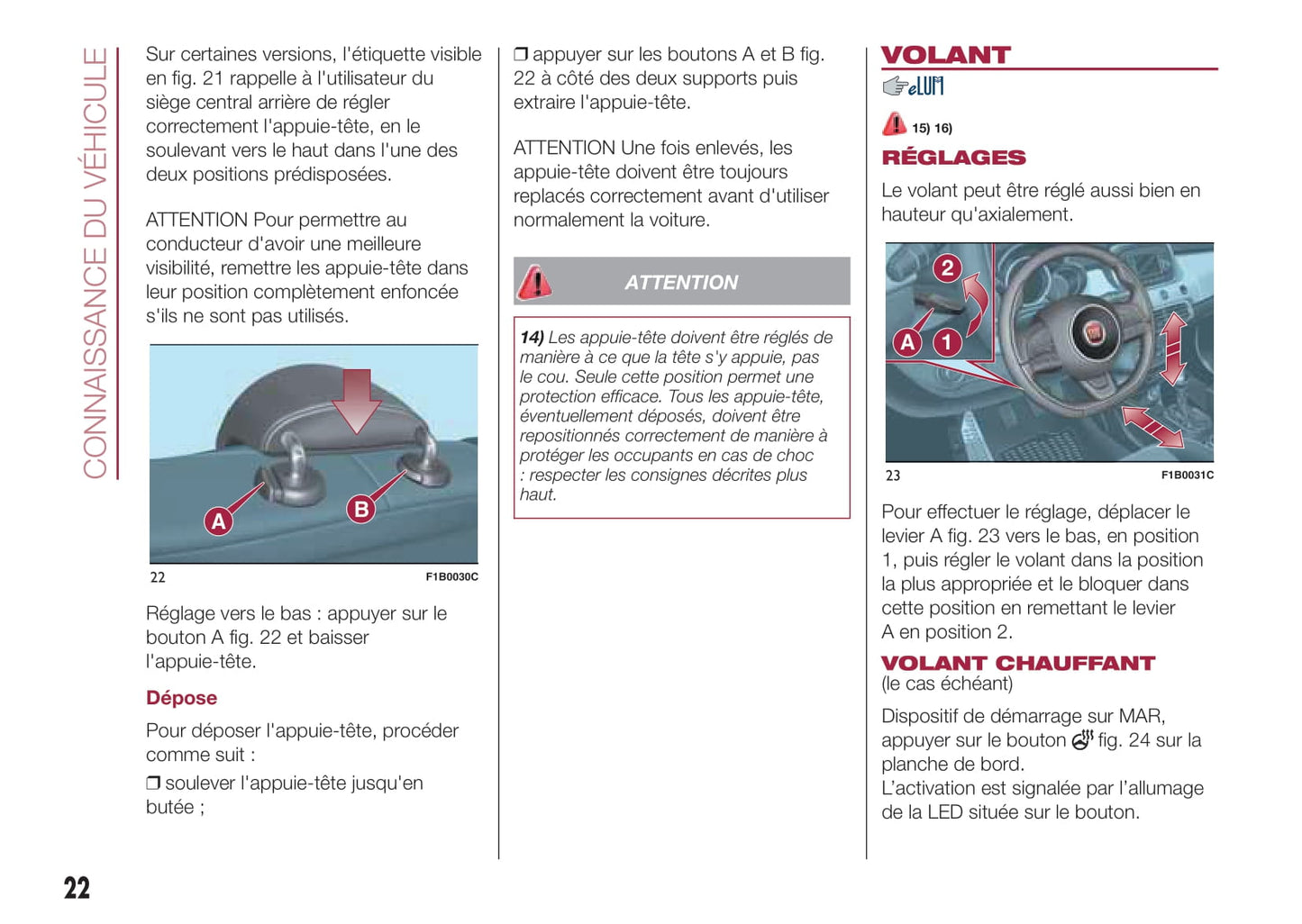 CONNAISSANCE DU VÉHICULE

Sur certaines versions, l'étiquette visible en fig. 21 rappelle à l'utilisateur du siège central arrière de régler correctement l'appuie-tête, en le soulevant vers le haut dans l'une des deux positions prédisposées.

ATTENTION Pour permettre au conducteur d'avoir une meilleure visibilité, remettre les appuie-tête dans leur position complètement enfoncée s'ils ne sont pas utilisés.

A
B
22
F1B0030C

Réglage vers le bas : appuyer sur le bouton A fig. 22 et baisser l'appuie-tête.

Dépose

Pour déposer l'appuie-tête, procéder comme suit :

❒ soulever l'appuie-tête jusqu'en butée ;

❒ appuyer sur les boutons A et B fig. 22 à côté des deux supports puis extraire l'appuie-tête.

ATTENTION Une fois enlevés, les appuie-tête doivent être toujours replacés correctement avant d'utiliser normalement la voiture.

ATTENTION

14) Les appuie-tête doivent être réglés de manière à ce que la tête s'y appuie, pas le cou. Seule cette position permet une protection efficace. Tous les appuie-tête, éventuellement déposés, doivent être repositionnés correctement de manière à protéger les occupants en cas de choc : respecter les consignes décrites plus haut.

VOLANT

eLUM

15) 16)

RÉGLAGES

Le volant peut être réglé aussi bien en hauteur qu'axialement.

2
A
1
23
F1B0031C

Pour effectuer le réglage, déplacer le levier A fig. 23 vers le bas, en position 1, puis régler le volant dans la position la plus appropriée et le bloquer dans cette position en remettant le levier A en position 2.

VOLANT CHAUFFANT
(le cas échéant)

Dispositif de démarrage sur MAR, appuyer sur le bouton fig. 24 sur la planche de bord.
L'activation est signalée par l'allumage de la LED située sur le bouton.

22