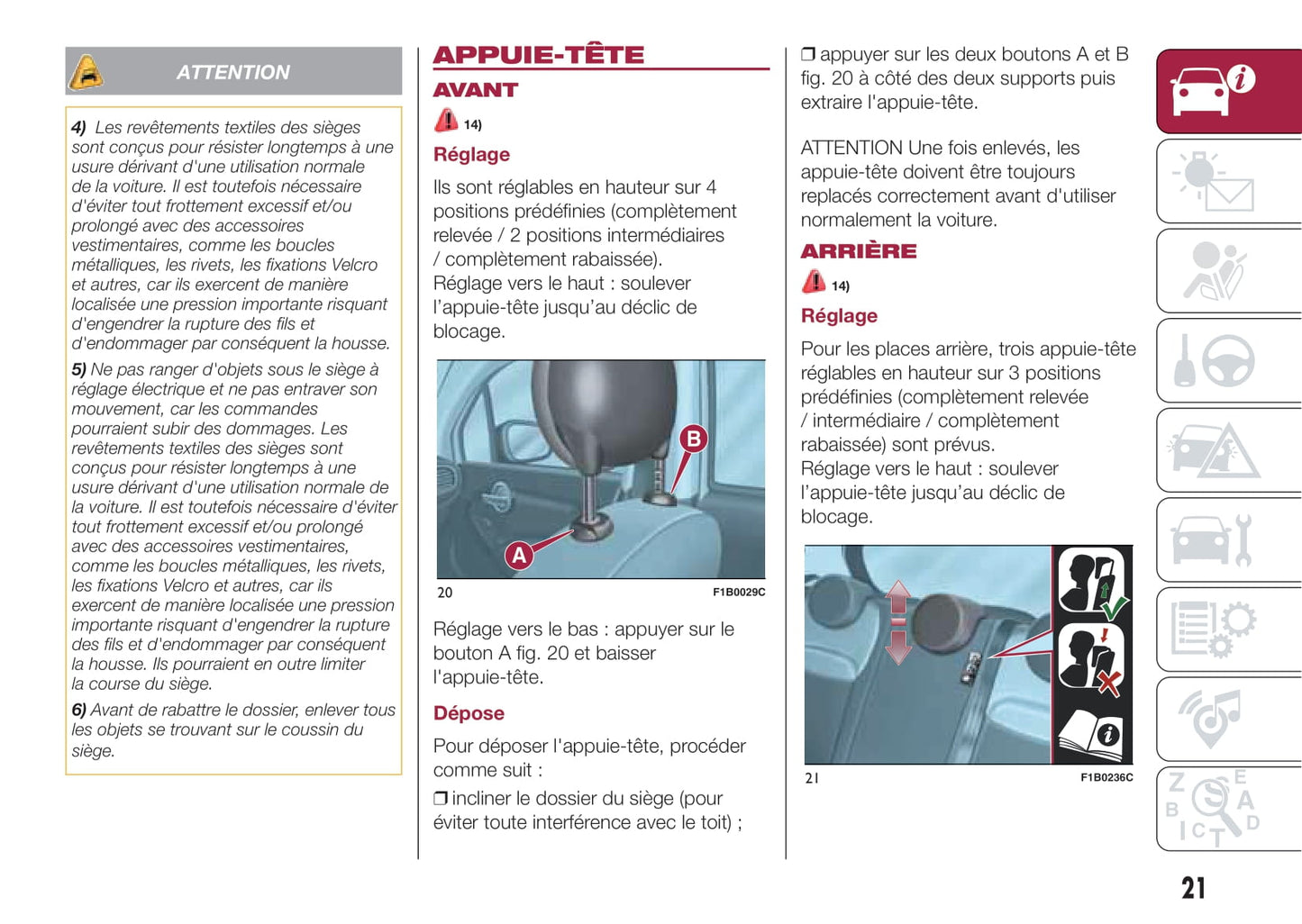 ATTENTION

4) Les revêtements textiles des sièges sont conçus pour résister longtemps à une usure dérivant d'une utilisation normale de la voiture. Il est toutefois nécessaire d'éviter tout frottement excessif et/ou prolongé avec des accessoires vestimentaires, comme les boucles métalliques, les rivets, les fixations Velcro et autres, car ils exercent de manière localisée une pression importante risquant d'engendrer la rupture des fils et d'endommager par conséquent la housse.

5) Ne pas ranger d'objets sous le siège à réglage électrique et ne pas entraver son mouvement, car les commandes pourraient subir des dommages. Les revêtements textiles des sièges sont conçus pour résister longtemps à une usure dérivant d'une utilisation normale de la voiture. Il est toutefois nécessaire d'éviter tout frottement excessif et/ou prolongé avec des accessoires vestimentaires, comme les boucles métalliques, les rivets, les fixations Velcro et autres, car ils exercent de manière localisée une pression importante risquant d'engendrer la rupture des fils et d'endommager par conséquent la housse. Ils pourraient en outre limiter la course du siège.

6) Avant de rabattre le dossier, enlever tous les objets se trouvant sur le coussin du siège.

APPUIE-TÊTE

AVANT

14)

Réglage

Ils sont réglables en hauteur sur 4 positions prédéfinies (complètement relevée / 2 positions intermédiaires / complètement rabaissée).
Réglage vers le haut : soulever l'appuie-tête jusqu'au déclic de blocage.

B
A
20
F1B0029C

Réglage vers le bas : appuyer sur le bouton A fig. 20 et baisser l'appuie-tête.

Dépose

Pour déposer l'appuie-tête, procéder comme suit :

❒ incliner le dossier du siège (pour éviter toute interférence avec le toit) ;

❒ appuyer sur les deux boutons A et B fig. 20 à côté des deux supports puis extraire l'appuie-tête.

ATTENTION Une fois enlevés, les appuie-tête doivent être toujours replacés correctement avant d'utiliser normalement la voiture.

ARRIÈRE

14)

Réglage

Pour les places arrière, trois appuie-tête réglables en hauteur sur 3 positions prédéfinies (complètement relevée / intermédiaire / complètement rabaissée) sont prévus.
Réglage vers le haut : soulever l'appuie-tête jusqu'au déclic de blocage.

21
F1B0236C

21