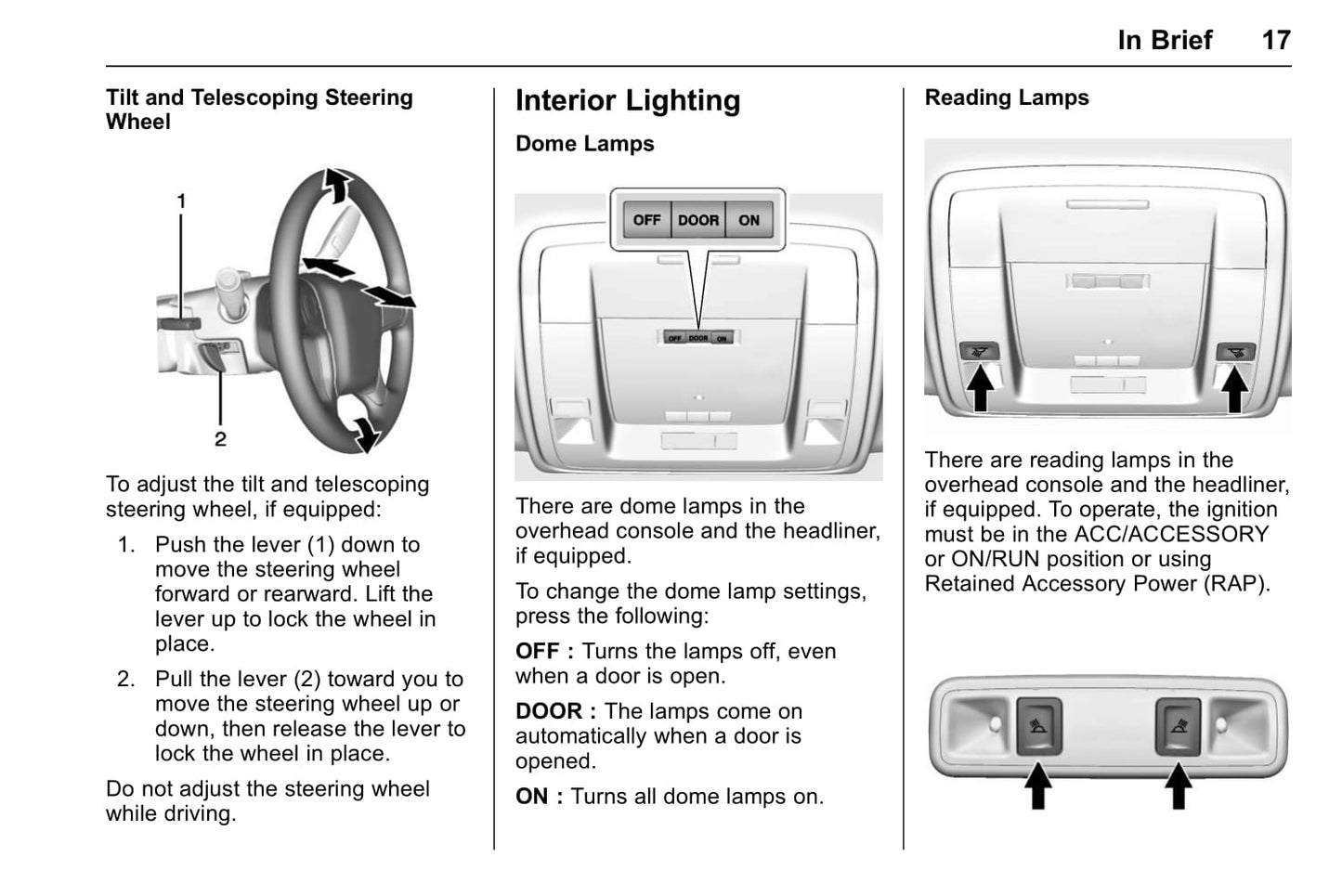 In Brief 17

Tilt and Telescoping Steering Wheel

1

2

To adjust the tilt and telescoping steering wheel, if equipped:

1. Push the lever (1) down to move the steering wheel forward or rearward. Lift the lever up to lock the wheel in place.

2. Pull the lever (2) toward you to move the steering wheel up or down, then release the lever to lock the wheel in place.

Do not adjust the steering wheel while driving.

Interior Lighting

Dome Lamps

OFF DOOR ON

OFF DOOR ON

There are dome lamps in the overhead console and the headliner, if equipped.

To change the dome lamp settings, press the following:

OFF : Turns the lamps off, even when a door is open.

DOOR : The lamps come on automatically when a door is opened.

ON : Turns all dome lamps on.

Reading Lamps

There are reading lamps in the overhead console and the headliner, if equipped. To operate, the ignition must be in the ACC/ACCESSORY or ON/RUN position or using Retained Accessory Power (RAP).