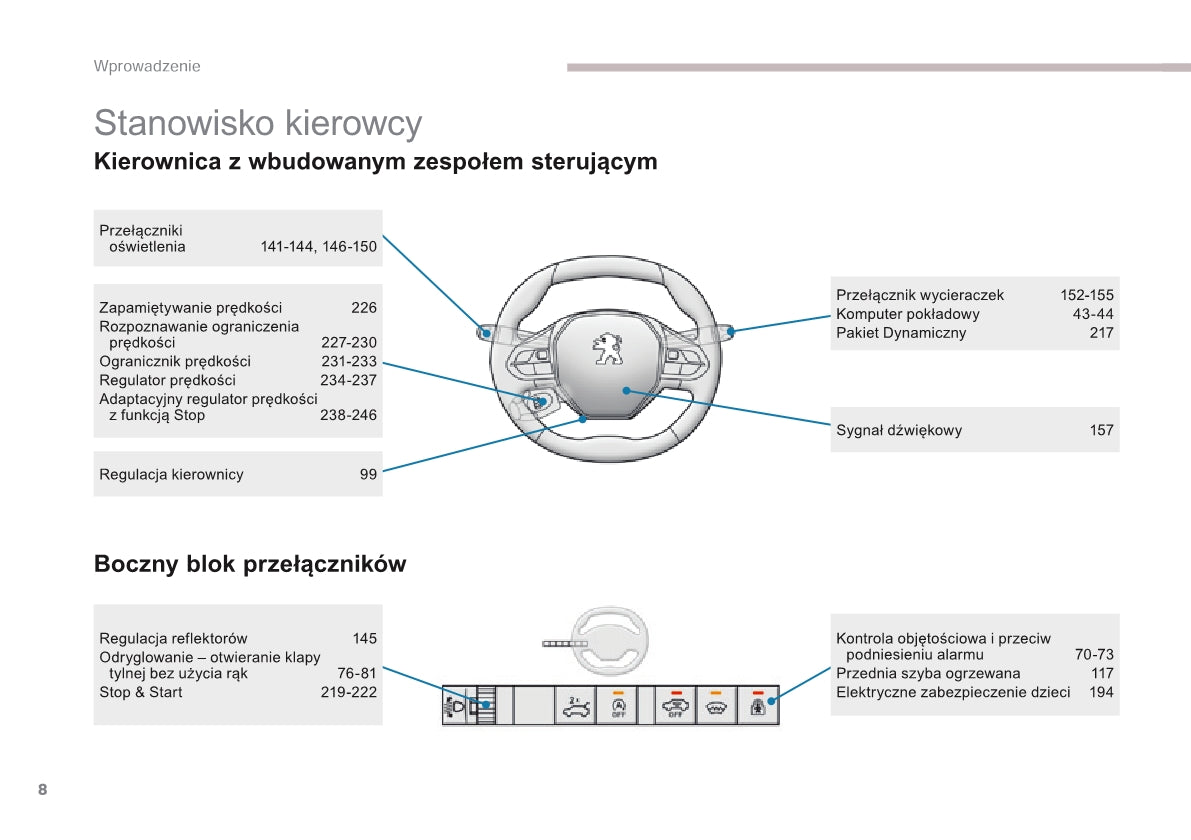 Wprowadzenie

Stanowisko kierowcy

Kierownica z wbudowanym zespołem sterującym

Przełączniki oświetlenia 141-144, 146-150

Zapamiętywanie prędkości 226
Rozpoznawanie ograniczenia prędkości 227-230
Ogranicznik prędkości 231-233
Regulator prędkości 234-237
Adaptacyjny regulator prędkości z funkcją Stop 238-246

Regulacja kierownicy 99

Przełącznik wycieraczek 152-155
Komputer pokładowy 43-44
Pakiet Dynamiczny 217

Sygnał dźwiękowy 157

Boczny blok przełączników

Regulacja reflektorów 145
Odryglowanie – otwieranie klapy tylnej bez użycia rąk 76-81
Stop & Start 219-222

2x

OFF

OFF

Kontrola objętościowa i przeciw podniesieniu alarmu 70-73
Przednia szyba ogrzewana 117
Elektryczne zabezpieczenie dzieci 194

8