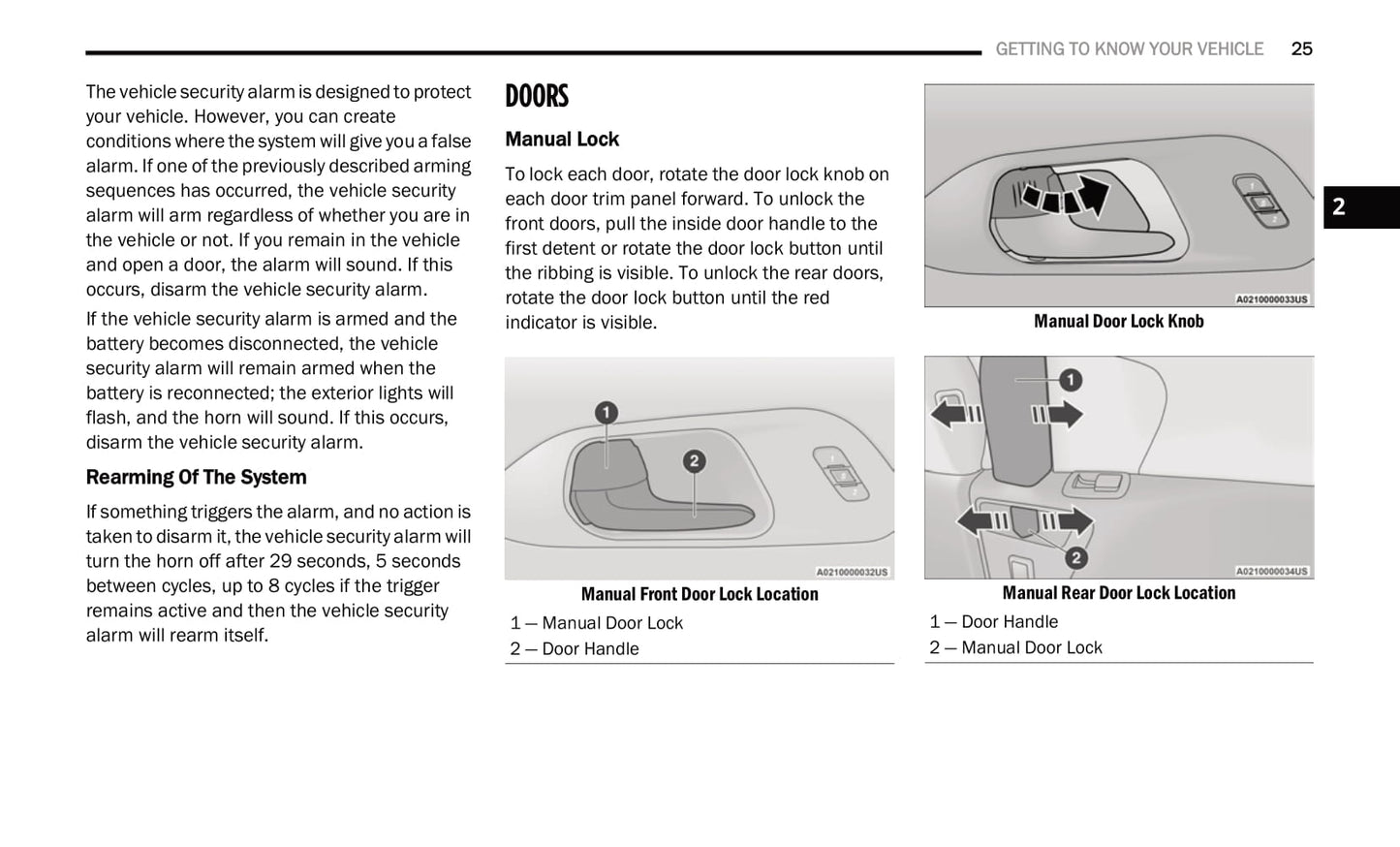 GETTING TO KNOW YOUR VEHICLE 25

The vehicle security alarm is designed to protect your vehicle. However, you can create conditions where the system will give you a false alarm. If one of the previously described arming sequences has occurred, the vehicle security alarm will arm regardless of whether you are in the vehicle or not. If you remain in the vehicle and open a door, the alarm will sound. If this occurs, disarm the vehicle security alarm.

If the vehicle security alarm is armed and the battery becomes disconnected, the vehicle security alarm will remain armed when the battery is reconnected; the exterior lights will flash, and the horn will sound. If this occurs, disarm the vehicle security alarm.

Rearming Of The System

If something triggers the alarm, and no action is taken to disarm it, the vehicle security alarm will turn the horn off after 29 seconds, 5 seconds between cycles, up to 8 cycles if the trigger remains active and then the vehicle security alarm will rearm itself.

DOORS

Manual Lock

To lock each door, rotate the door lock knob on each door trim panel forward. To unlock the front doors, pull the inside door handle to the first detent or rotate the door lock button until the ribbing is visible. To unlock the rear doors, rotate the door lock button until the red indicator is visible.

1
2
A0210000032US

Manual Front Door Lock Location

1 — Manual Door Lock
2 — Door Handle

A0210000033US

Manual Door Lock Knob

1
2
A0210000034US

Manual Rear Door Lock Location

1 — Door Handle
2 — Manual Door Lock

2