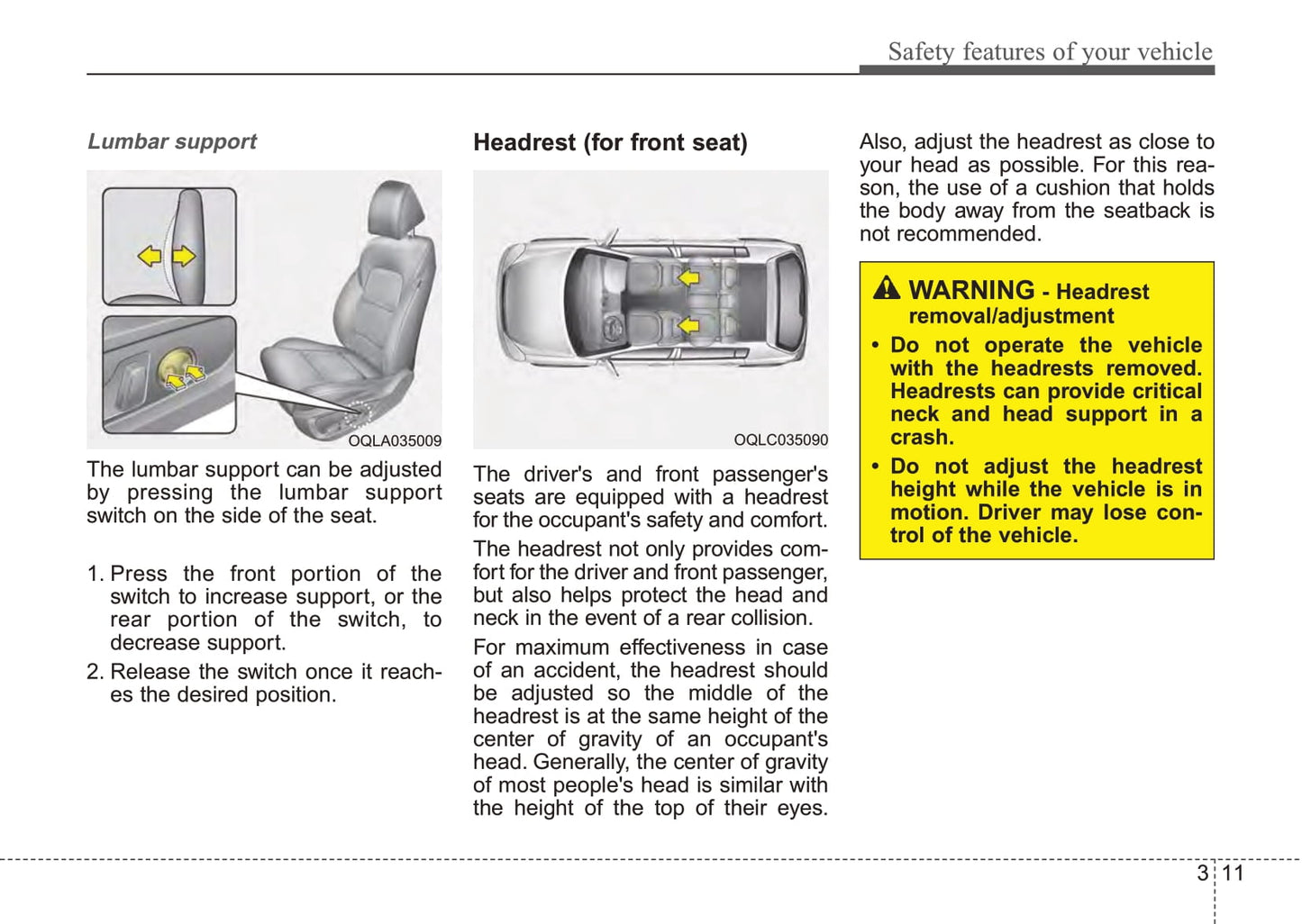 Safety features of your vehicle

Lumbar support

OQLA035009

The lumbar support can be adjusted by pressing the lumbar support switch on the side of the seat.

1. Press the front portion of the switch to increase support, or the rear portion of the switch, to decrease support.
2. Release the switch once it reaches the desired position.

Headrest (for front seat)

OQLC035090

The driver's and front passenger's seats are equipped with a headrest for the occupant's safety and comfort.

The headrest not only provides comfort for the driver and front passenger, but also helps protect the head and neck in the event of a rear collision.

For maximum effectiveness in case of an accident, the headrest should be adjusted so the middle of the headrest is at the same height of the center of gravity of an occupant's head. Generally, the center of gravity of most people's head is similar with the height of the top of their eyes.

Also, adjust the headrest as close to your head as possible. For this reason, the use of a cushion that holds the body away from the seatback is not recommended.

WARNING - Headrest removal/adjustment

• Do not operate the vehicle with the headrests removed. Headrests can provide critical neck and head support in a crash.
• Do not adjust the headrest height while the vehicle is in motion. Driver may lose control of the vehicle.

3 11