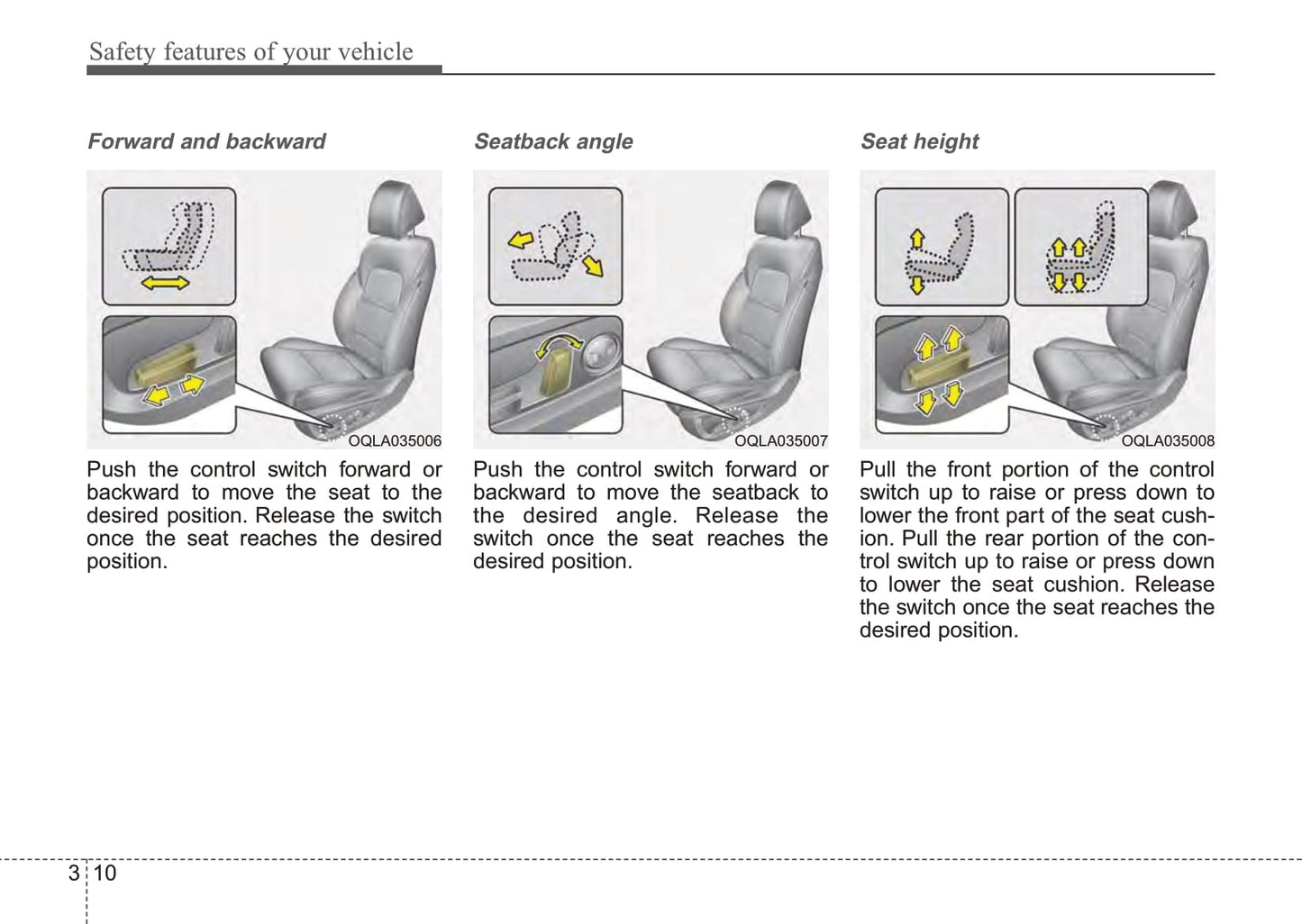 Safety features of your vehicle

Forward and backward

OQLA035006

Push the control switch forward or backward to move the seat to the desired position. Release the switch once the seat reaches the desired position.

Seatback angle

OQLA035007

Push the control switch forward or backward to move the seatback to the desired angle. Release the switch once the seat reaches the desired position.

Seat height

OQLA035008

Pull the front portion of the control switch up to raise or press down to lower the front part of the seat cushion. Pull the rear portion of the control switch up to raise or press down to lower the seat cushion. Release the switch once the seat reaches the desired position.

3 10