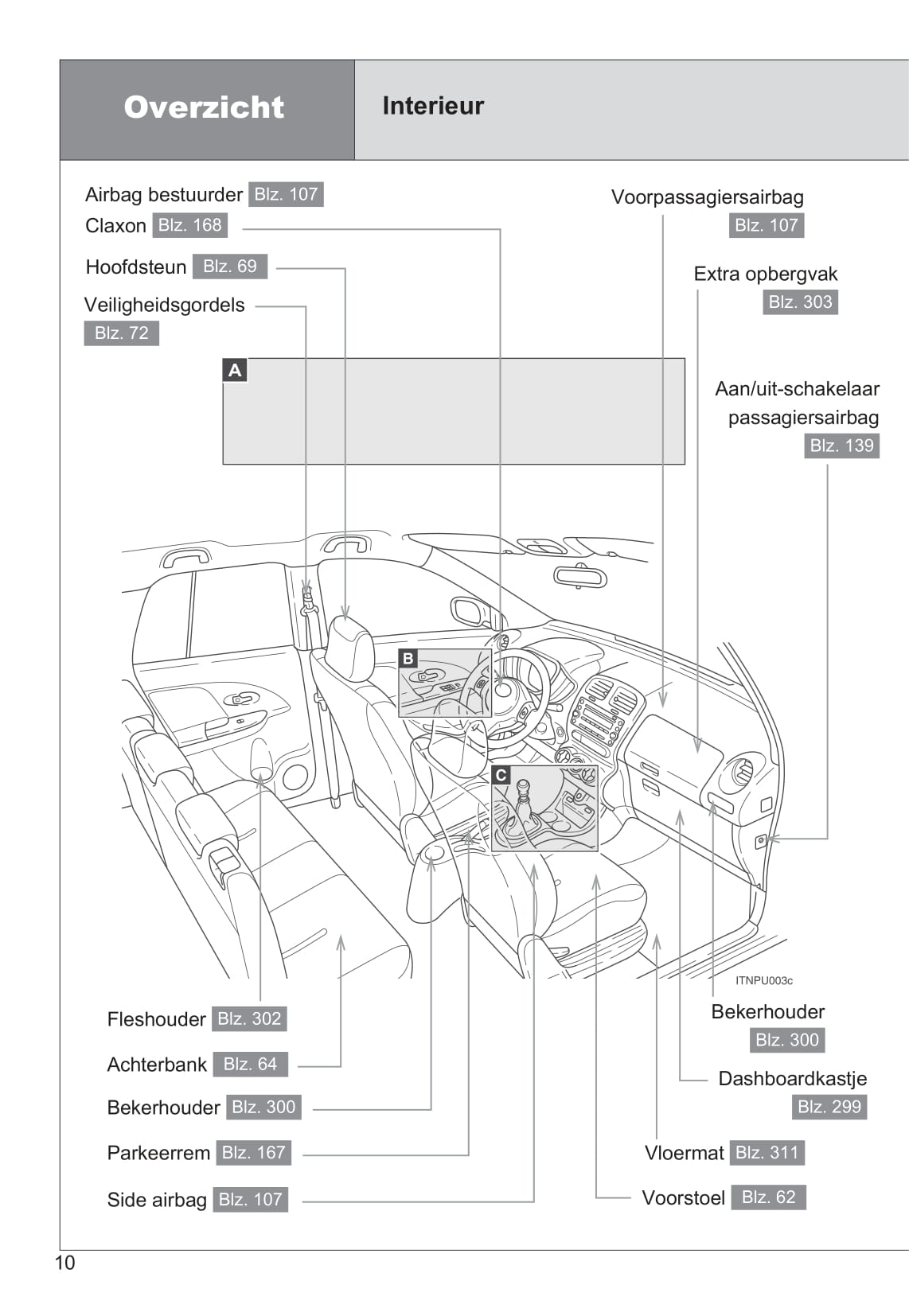 Overzicht

Interieur

Airbag bestuurder Blz. 107
Claxon Blz. 168
Hoofdsteun Blz. 69
Veiligheidsgordels Blz. 72

Voorpassagiersairbag Blz. 107
Extra opbergvak Blz. 303
Aan/uit-schakelaar passagiersairbag Blz. 139

A
B
C

ITNPU003c

Fleshouder Blz. 302
Achterbank Blz. 64
Bekerhouder Blz. 300
Parkeerrem Blz. 167
Side airbag Blz. 107

Bekerhouder Blz. 300
Dashboardkastje Blz. 299
Vloermat Blz. 311
Voorstoel Blz. 62

10