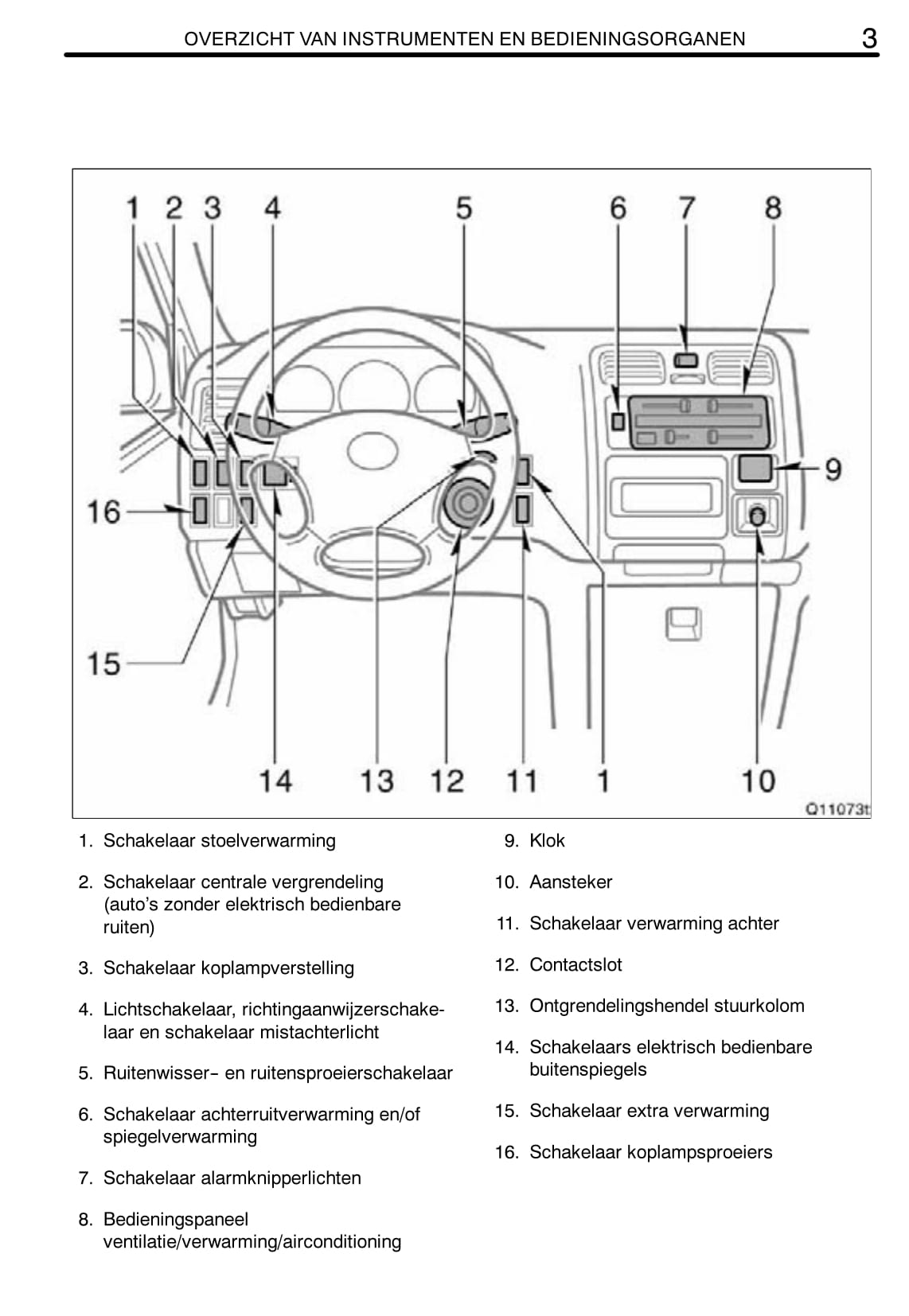 OVERZICHT VAN INSTRUMENTEN EN BEDIENINGSORGANEN 3

1 2 3 4 5 6 7 8
9
16
15
14 13 12 11 1 10
Q11073t

1. Schakelaar stoelverwarming

2. Schakelaar centrale vergrendeling (auto's zonder elektrisch bedienbare ruiten)

3. Schakelaar koplampverstelling

4. Lichtschakelaar, richtingaanwijzerschakelaar en schakelaar mistachterlicht

5. Ruitenwisser- en ruitensproeierschakelaar

6. Schakelaar achterruitverwarming en/of spiegelverwarming

7. Schakelaar alarmknipperlichten

8. Bedieningspaneel ventilatie/verwarming/airconditioning

9. Klok

10. Aansteker

11. Schakelaar verwarming achter

12. Contactslot

13. Ontgrendelingshendel stuurkolom

14. Schakelaars elektrisch bedienbare buitenspiegels

15. Schakelaar extra verwarming

16. Schakelaar koplampsproeiers