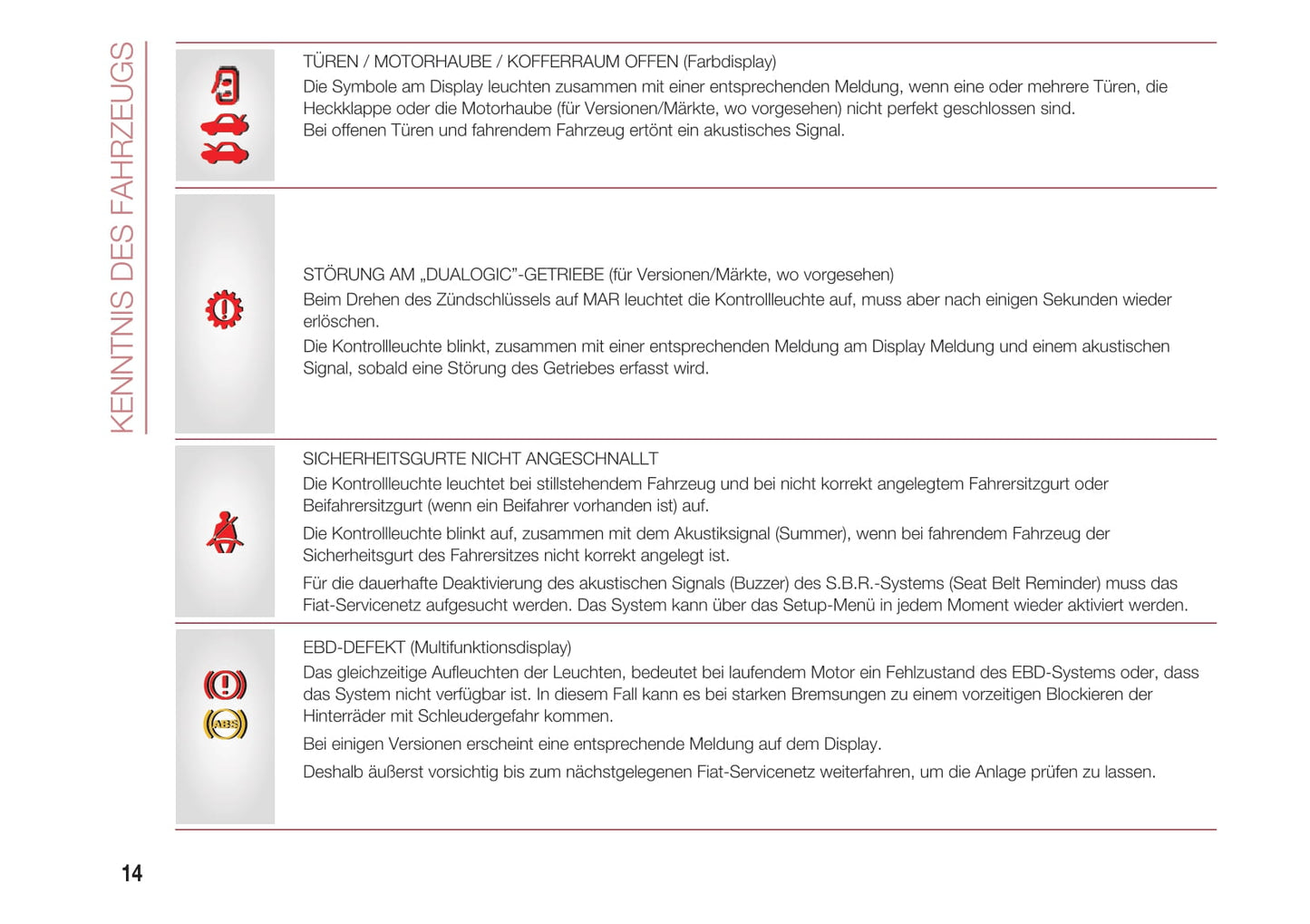 KENNTNIS DES FAHRZEUGS

TÜREN / MOTORHAUBE / KOFFERRAUM OFFEN (Farbdisplay)
Die Symbole am Display leuchten zusammen mit einer entsprechenden Meldung, wenn eine oder mehrere Türen, die Heckklappe oder die Motorhaube (für Versionen/Märkte, wo vorgesehen) nicht perfekt geschlossen sind.
Bei offenen Türen und fahrendem Fahrzeug ertönt ein akustisches Signal.

STÖRUNG AM „DUALOGIC"-GETRIEBE (für Versionen/Märkte, wo vorgesehen)
Beim Drehen des Zündschlüssels auf MAR leuchtet die Kontrollleuchte auf, muss aber nach einigen Sekunden wieder erlöschen.
Die Kontrollleuchte blinkt, zusammen mit einer entsprechenden Meldung am Display Meldung und einem akustischen Signal, sobald eine Störung des Getriebes erfasst wird.

SICHERHEITSGURTE NICHT ANGESCHNALLT
Die Kontrollleuchte leuchtet bei stillstehendem Fahrzeug und bei nicht korrekt angelegtem Fahrersitzgurt oder Beifahrersitzgurt (wenn ein Beifahrer vorhanden ist) auf.
Die Kontrollleuchte blinkt auf, zusammen mit dem Akustiksignal (Summer), wenn bei fahrendem Fahrzeug der Sicherheitsgurt des Fahrersitzes nicht korrekt angelegt ist.
Für die dauerhafte Deaktivierung des akustischen Signals (Buzzer) des S.B.R.-Systems (Seat Belt Reminder) muss das Fiat-Servicenetz aufgesucht werden. Das System kann über das Setup-Menü in jedem Moment wieder aktiviert werden.

ABS

EBD-DEFEKT (Multifunktionsdisplay)
Das gleichzeitige Aufleuchten der Leuchten, bedeutet bei laufendem Motor ein Fehlzustand des EBD-Systems oder, dass das System nicht verfügbar ist. In diesem Fall kann es bei starken Bremsungen zu einem vorzeitigen Blockieren der Hinterräder mit Schleudergefahr kommen.
Bei einigen Versionen erscheint eine entsprechende Meldung auf dem Display.
Deshalb äußerst vorsichtig bis zum nächstgelegenen Fiat-Servicenetz weiterfahren, um die Anlage prüfen zu lassen.

14