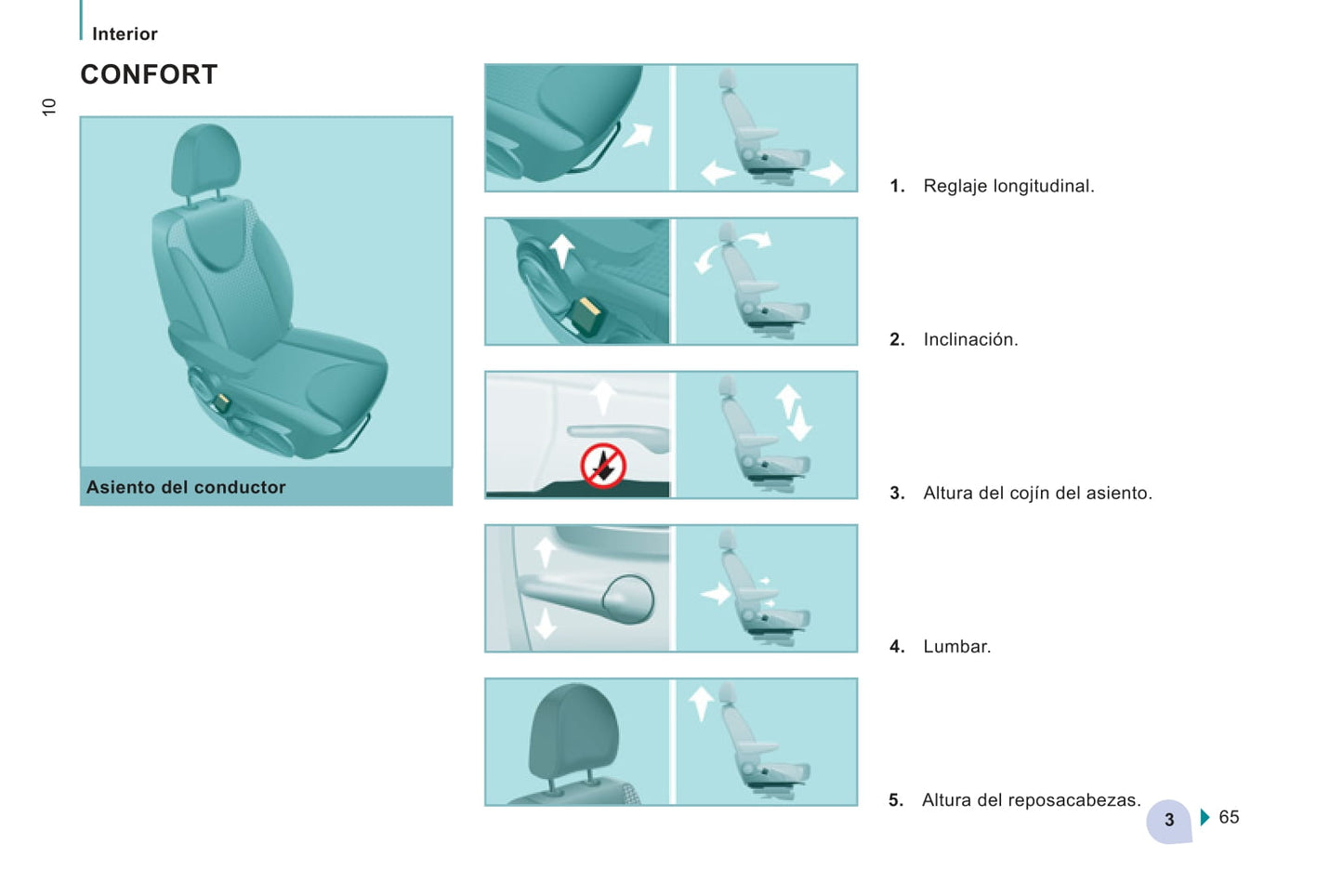 Interior

10

CONFORT

Asiento del conductor

1. Reglaje longitudinal.

2. Inclinación.

3. Altura del cojín del asiento.

4. Lumbar.

5. Altura del reposacabezas.

3 65