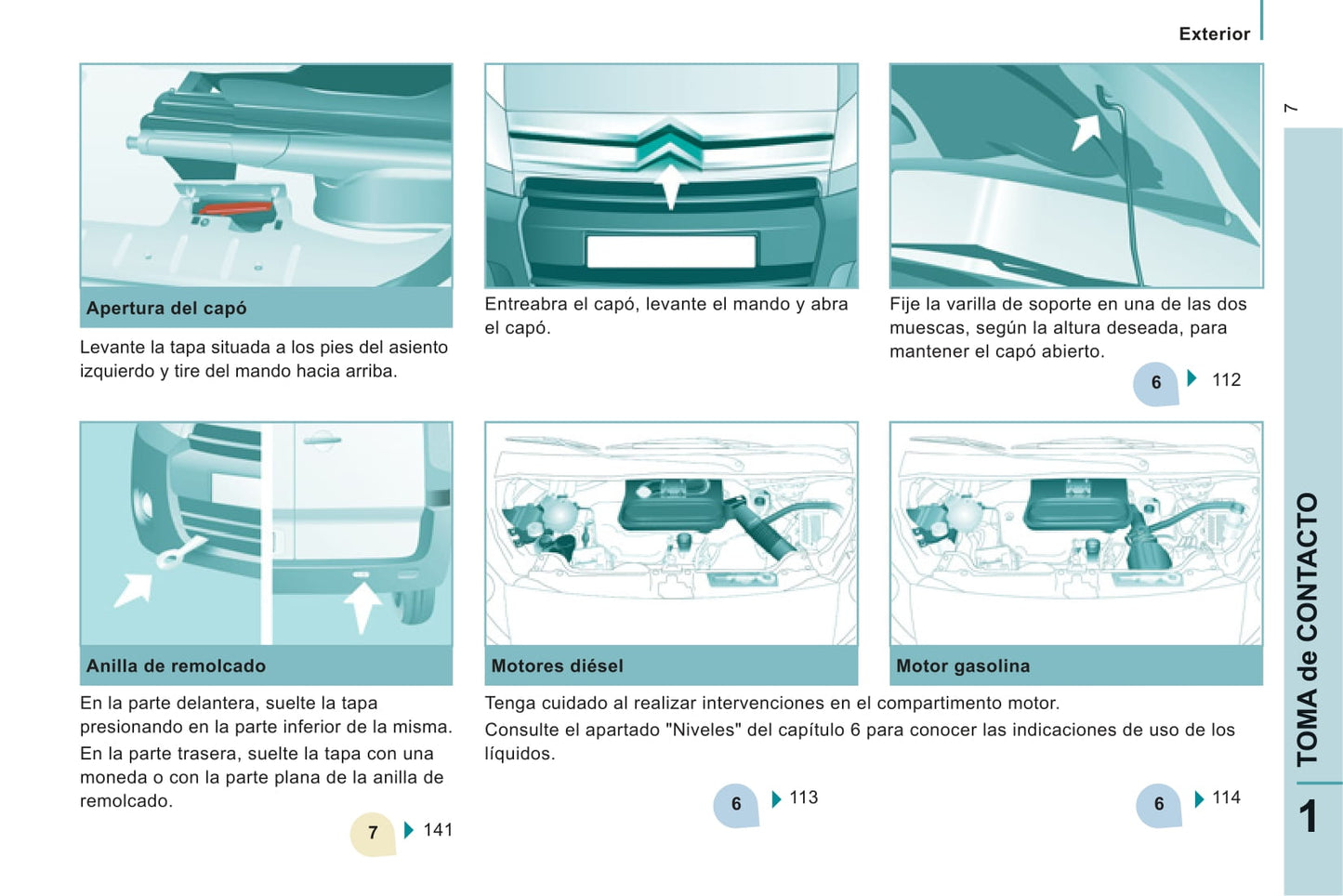 Exterior

7

Apertura del capó

Levante la tapa situada a los pies del asiento izquierdo y tire del mando hacia arriba.

Entreabra el capó, levante el mando y abra el capó.

Fije la varilla de soporte en una de las dos muescas, según la altura deseada, para mantener el capó abierto.

6 112

Anilla de remolcado

En la parte delantera, suelte la tapa presionando en la parte inferior de la misma.

En la parte trasera, suelte la tapa con una moneda o con la parte plana de la anilla de remolcado.

7 141

Motores diésel

Motor gasolina

Tenga cuidado al realizar intervenciones en el compartimento motor.

Consulte el apartado "Niveles" del capítulo 6 para conocer las indicaciones de uso de los líquidos.

6 113

6 114

TOMA de CONTACTO

1