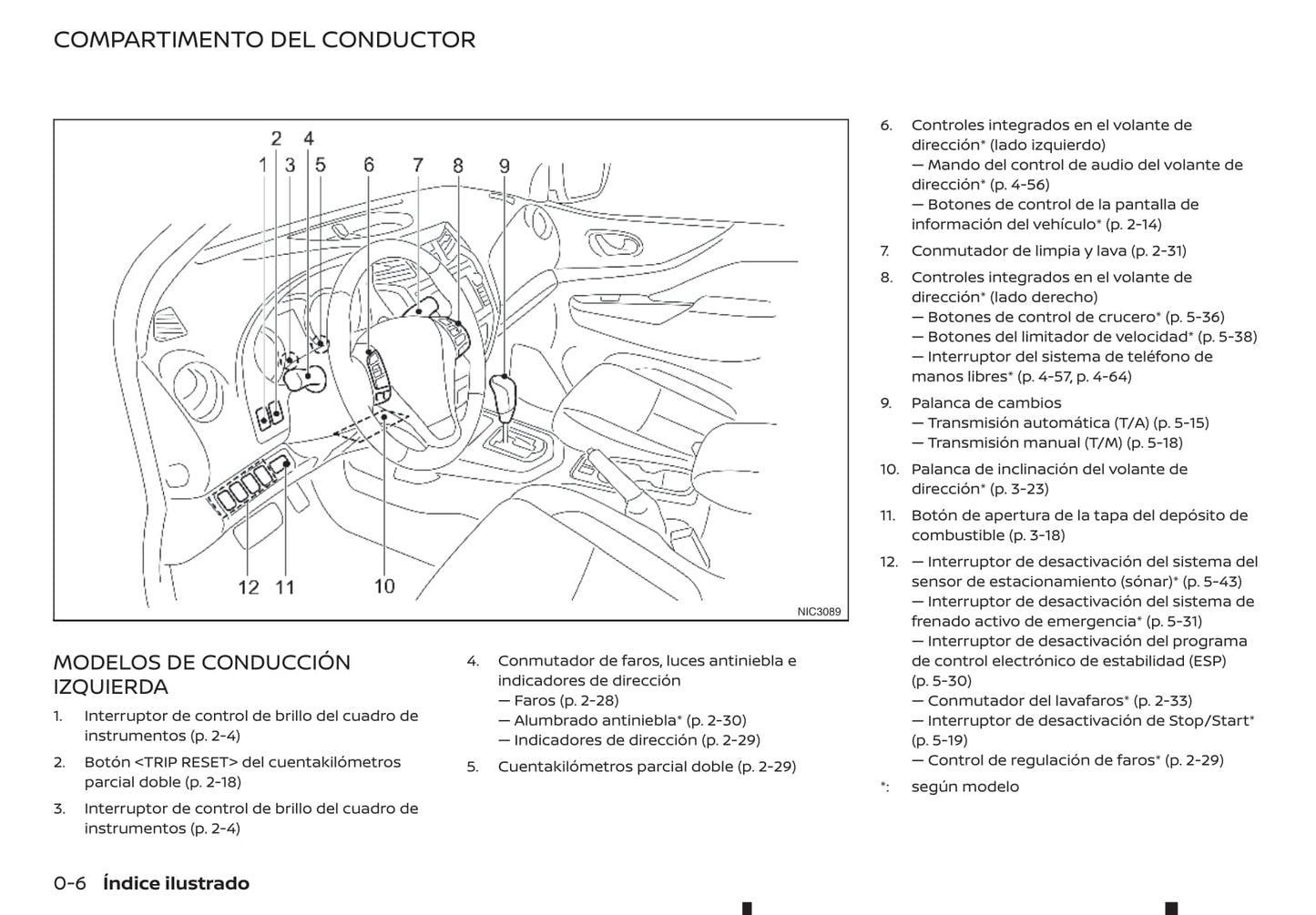 COMPARTIMENTO DEL CONDUCTOR

2 4
1 3 5 6 7 8 9

12 11 10

NIC3089

MODELOS DE CONDUCCIÓN IZQUIERDA

1. Interruptor de control de brillo del cuadro de instrumentos (p. 2-4)

2. Botón <TRIP RESET> del cuentakilómetros parcial doble (p. 2-18)

3. Interruptor de control de brillo del cuadro de instrumentos (p. 2-4)

4. Conmutador de faros, luces antiniebla e indicadores de dirección
— Faros (p. 2-28)
— Alumbrado antiniebla* (p. 2-30)
— Indicadores de dirección (p. 2-29)

5. Cuentakilómetros parcial doble (p. 2-29)

6. Controles integrados en el volante de dirección* (lado izquierdo)
— Mando del control de audio del volante de dirección* (p. 4-56)
— Botones de control de la pantalla de información del vehículo* (p. 2-14)

7. Conmutador de limpia y lava (p. 2-31)

8. Controles integrados en el volante de dirección* (lado derecho)
— Botones de control de crucero* (p. 5-36)
— Botones del limitador de velocidad* (p. 5-38)
— Interruptor del sistema de teléfono de manos libres* (p. 4-57, p. 4-64)

9. Palanca de cambios
— Transmisión automática (T/A) (p. 5-15)
— Transmisión manual (T/M) (p. 5-18)

10. Palanca de inclinación del volante de dirección* (p. 3-23)

11. Botón de apertura de la tapa del depósito de combustible (p. 3-18)

12. — Interruptor de desactivación del sistema del sensor de estacionamiento (sónar)* (p. 5-43)
— Interruptor de desactivación del sistema de frenado activo de emergencia* (p. 5-31)
— Interruptor de desactivación del programa de control electrónico de estabilidad (ESP) (p. 5-30)
— Conmutador del lavafaros* (p. 2-33)
— Interruptor de desactivación de Stop/Start* (p. 5-19)
— Control de regulación de faros* (p. 2-29)

*: según modelo

0-6 Índice ilustrado