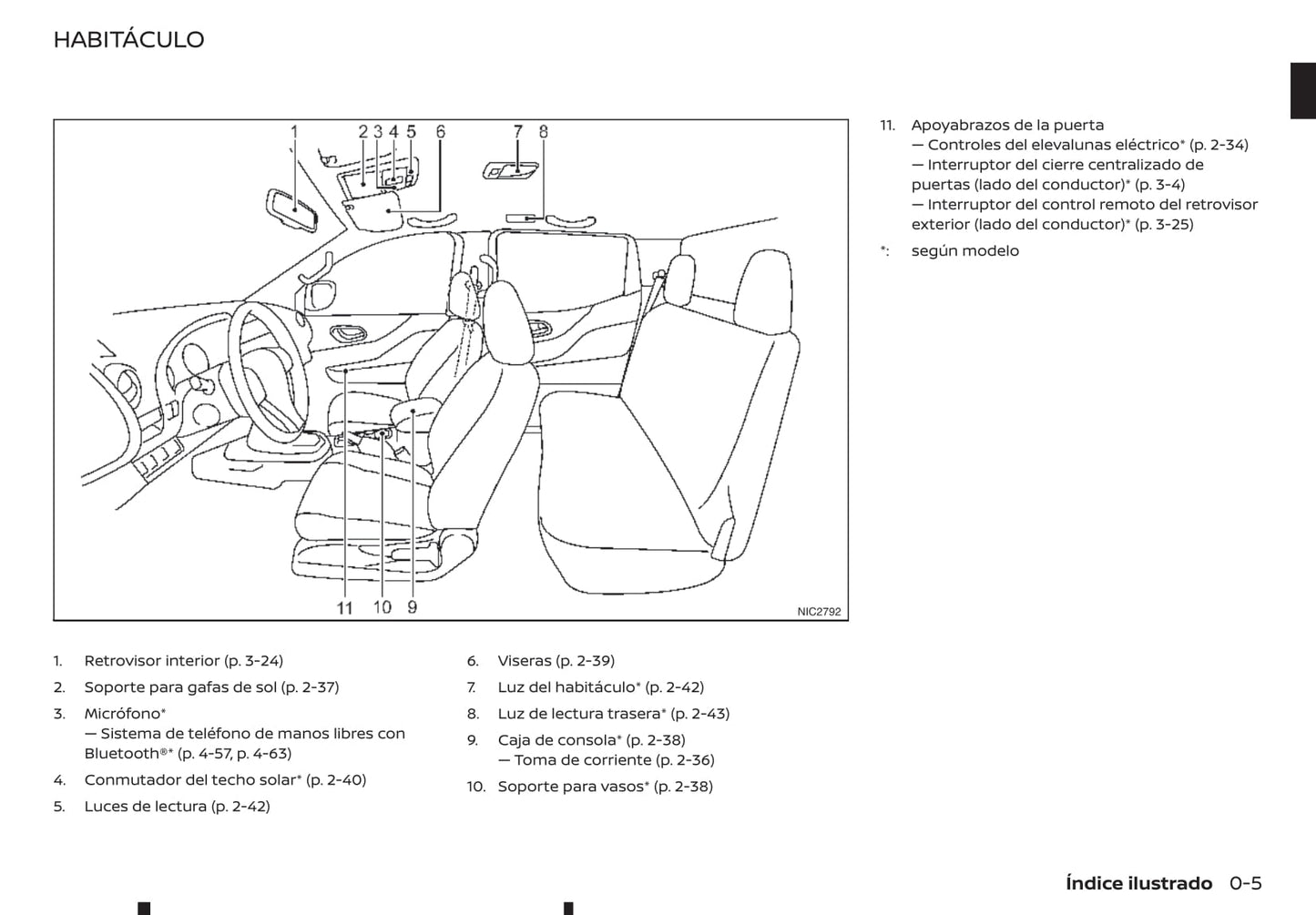 HABITÁCULO

1 2 3 4 5 6 7 8

11 10 9

NIC2792

1. Retrovisor interior (p. 3-24)

2. Soporte para gafas de sol (p. 2-37)

3. Micrófono*
— Sistema de teléfono de manos libres con Bluetooth®* (p. 4-57, p. 4-63)

4. Conmutador del techo solar* (p. 2-40)

5. Luces de lectura (p. 2-42)

6. Viseras (p. 2-39)

7. Luz del habitáculo* (p. 2-42)

8. Luz de lectura trasera* (p. 2-43)

9. Caja de consola* (p. 2-38)
— Toma de corriente (p. 2-36)

10. Soporte para vasos* (p. 2-38)

11. Apoyabrazos de la puerta
— Controles del elevalunas eléctrico* (p. 2-34)
— Interruptor del cierre centralizado de puertas (lado del conductor)* (p. 3-4)
— Interruptor del control remoto del retrovisor exterior (lado del conductor)* (p. 3-25)

*: según modelo

Índice ilustrado 0-5