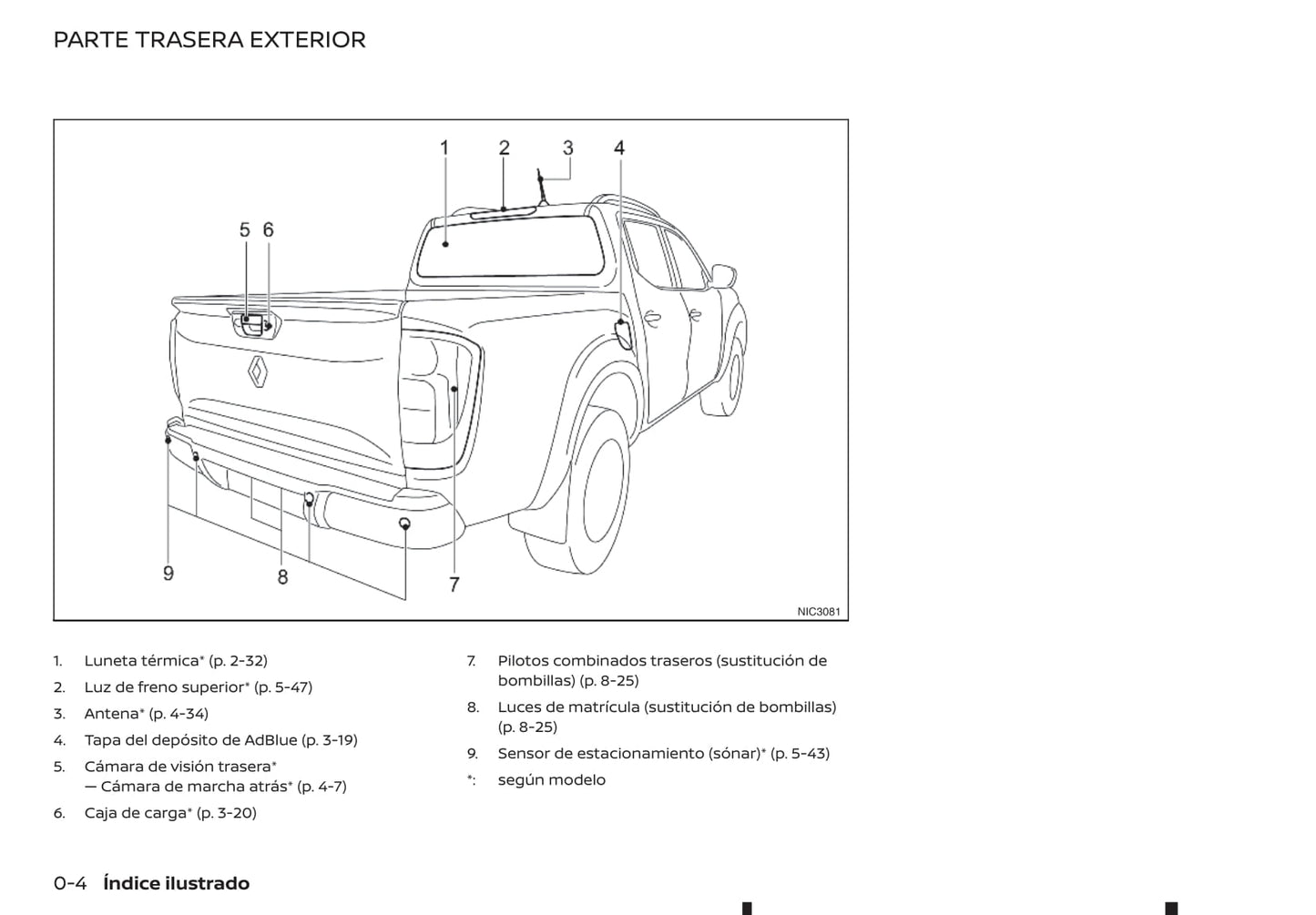 PARTE TRASERA EXTERIOR

1 2 3 4
5 6
9 8 7
NIC3081

1. Luneta térmica* (p. 2-32)
2. Luz de freno superior* (p. 5-47)
3. Antena* (p. 4-34)
4. Tapa del depósito de AdBlue (p. 3-19)
5. Cámara de visión trasera* — Cámara de marcha atrás* (p. 4-7)
6. Caja de carga* (p. 3-20)

7. Pilotos combinados traseros (sustitución de bombillas) (p. 8-25)
8. Luces de matrícula (sustitución de bombillas) (p. 8-25)
9. Sensor de estacionamiento (sónar)* (p. 5-43)
*: según modelo

0-4 Índice ilustrado