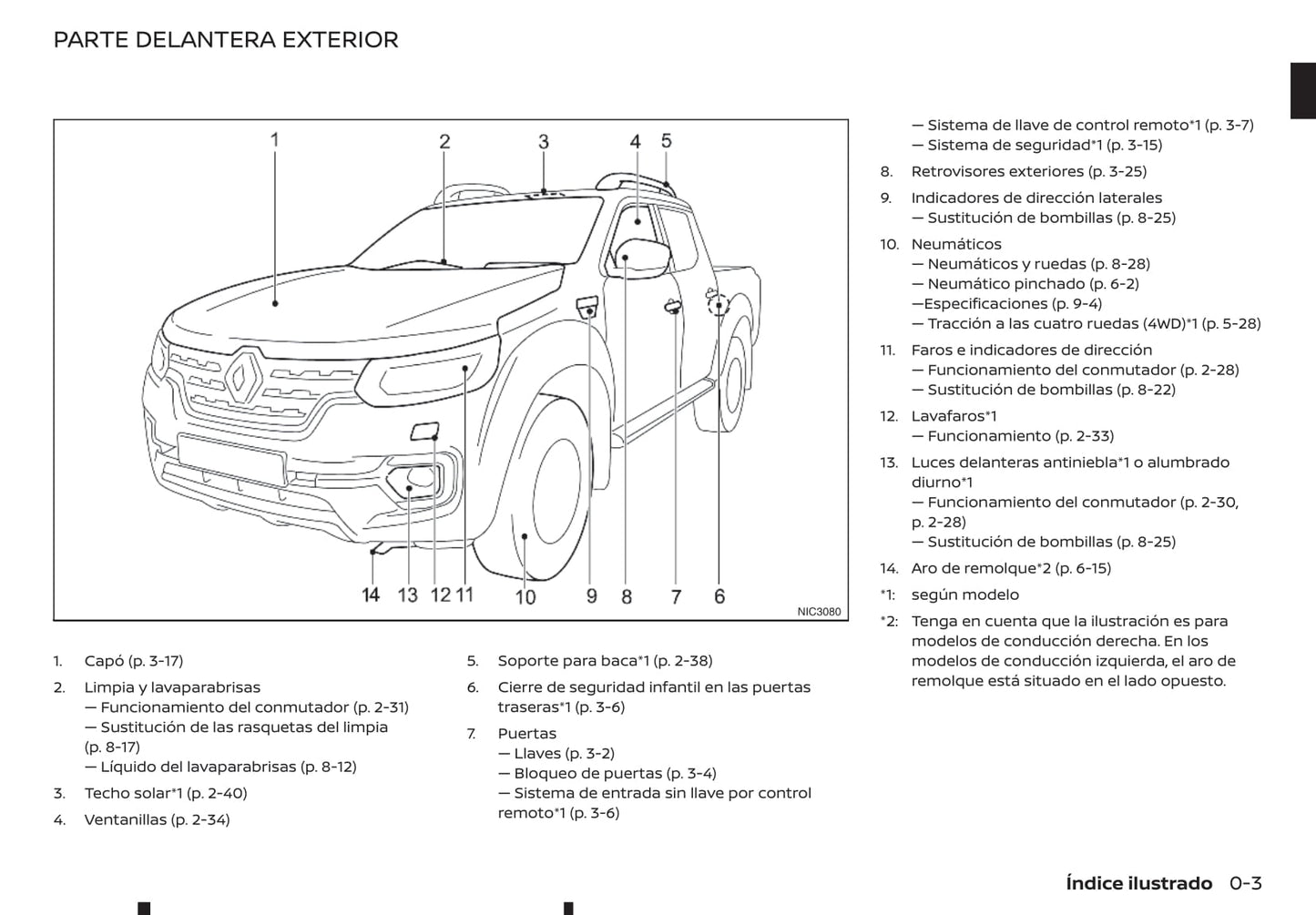 PARTE DELANTERA EXTERIOR

1 2 3 4 5

14 13 12 11 10 9 8 7 6

NIC3080

1. Capó (p. 3-17)

2. Limpia y lavaparabrisas
— Funcionamiento del conmutador (p. 2-31)
— Sustitución de las rasquetas del limpia (p. 8-17)
— Líquido del lavaparabrisas (p. 8-12)

3. Techo solar*1 (p. 2-40)

4. Ventanillas (p. 2-34)

5. Soporte para baca*1 (p. 2-38)

6. Cierre de seguridad infantil en las puertas traseras*1 (p. 3-6)

7. Puertas
— Llaves (p. 3-2)
— Bloqueo de puertas (p. 3-4)
— Sistema de entrada sin llave por control remoto*1 (p. 3-6)
— Sistema de llave de control remoto*1 (p. 3-7)
— Sistema de seguridad*1 (p. 3-15)

8. Retrovisores exteriores (p. 3-25)

9. Indicadores de dirección laterales
— Sustitución de bombillas (p. 8-25)

10. Neumáticos
— Neumáticos y ruedas (p. 8-28)
— Neumático pinchado (p. 6-2)
—Especificaciones (p. 9-4)
— Tracción a las cuatro ruedas (4WD)*1 (p. 5-28)

11. Faros e indicadores de dirección
— Funcionamiento del conmutador (p. 2-28)
— Sustitución de bombillas (p. 8-22)

12. Lavafaros*1
— Funcionamiento (p. 2-33)

13. Luces delanteras antiniebla*1 o alumbrado diurno*1
— Funcionamiento del conmutador (p. 2-30, p. 2-28)
— Sustitución de bombillas (p. 8-25)

14. Aro de remolque*2 (p. 6-15)

*1: según modelo

*2: Tenga en cuenta que la ilustración es para modelos de conducción derecha. En los modelos de conducción izquierda, el aro de remolque está situado en el lado opuesto.

Índice ilustrado 0-3