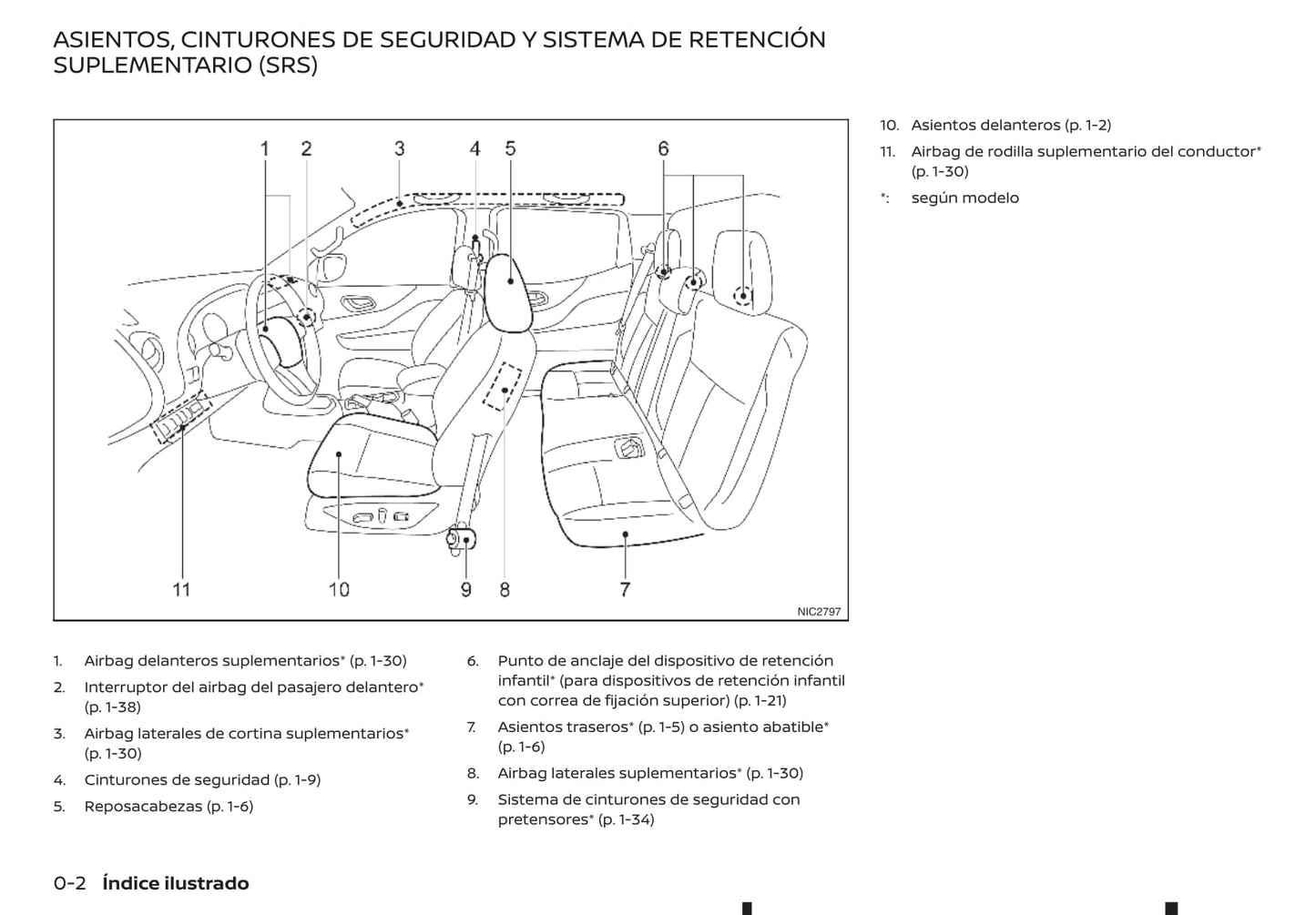 ASIENTOS, CINTURONES DE SEGURIDAD Y SISTEMA DE RETENCIÓN SUPLEMENTARIO (SRS)

1 2 3 4 5 6

11 10 9 8 7

NIC2797

1. Airbag delanteros suplementarios* (p. 1-30)
2. Interruptor del airbag del pasajero delantero* (p. 1-38)
3. Airbag laterales de cortina suplementarios* (p. 1-30)
4. Cinturones de seguridad (p. 1-9)
5. Reposacabezas (p. 1-6)
6. Punto de anclaje del dispositivo de retención infantil* (para dispositivos de retención infantil con correa de fijación superior) (p. 1-21)
7. Asientos traseros* (p. 1-5) o asiento abatible* (p. 1-6)
8. Airbag laterales suplementarios* (p. 1-30)
9. Sistema de cinturones de seguridad con pretensores* (p. 1-34)
10. Asientos delanteros (p. 1-2)
11. Airbag de rodilla suplementario del conductor* (p. 1-30)
*: según modelo

0-2 Índice ilustrado