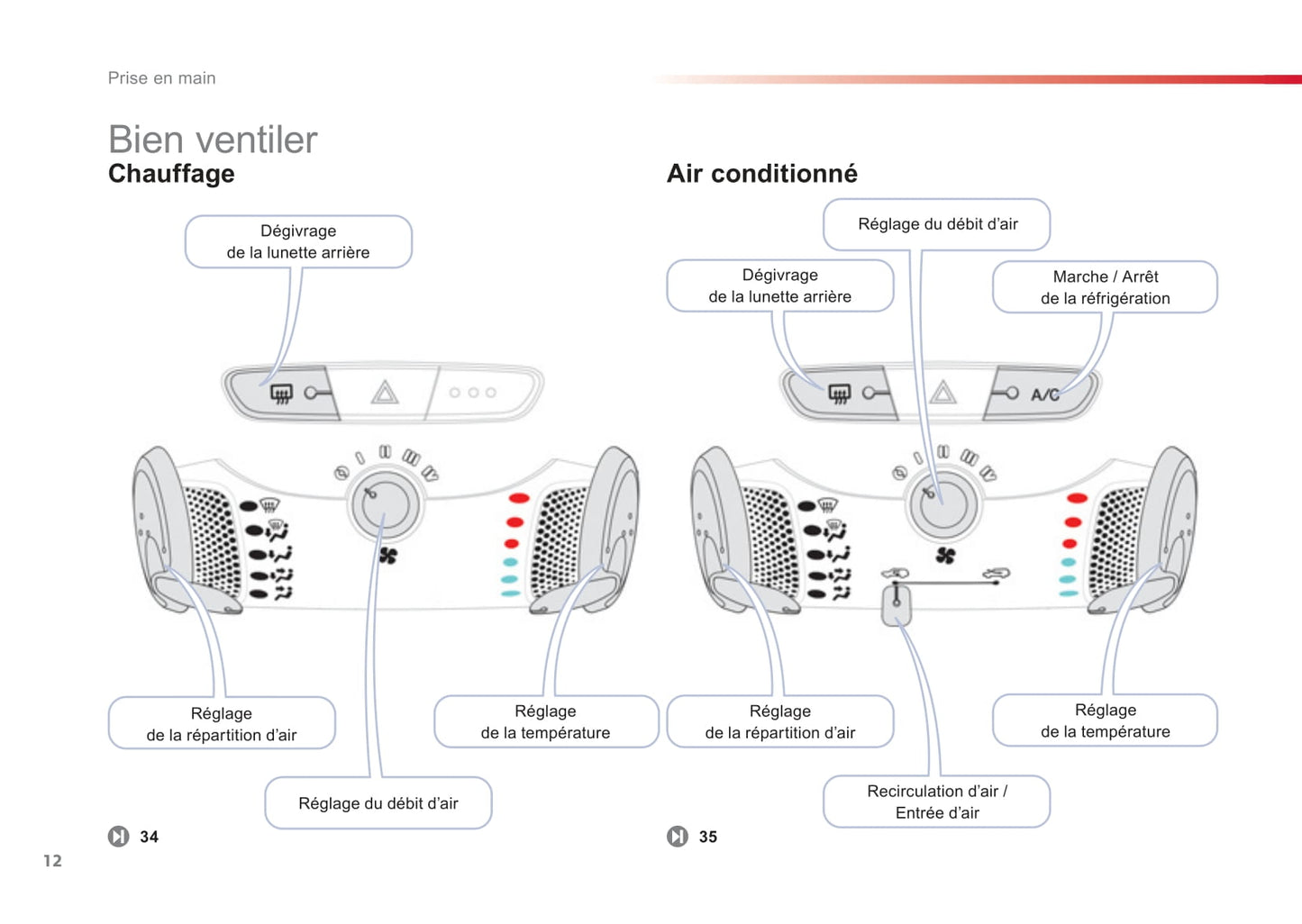 Prise en main

Bien ventiler

Chauffage

Dégivrage de la lunette arrière

Réglage de la répartition d'air

Réglage de la température

Réglage du débit d'air

34

Air conditionné

Réglage du débit d'air

Dégivrage de la lunette arrière

Marche / Arrêt de la réfrigération

A/C

Réglage de la répartition d'air

Réglage de la température

Recirculation d'air / Entrée d'air

35

12